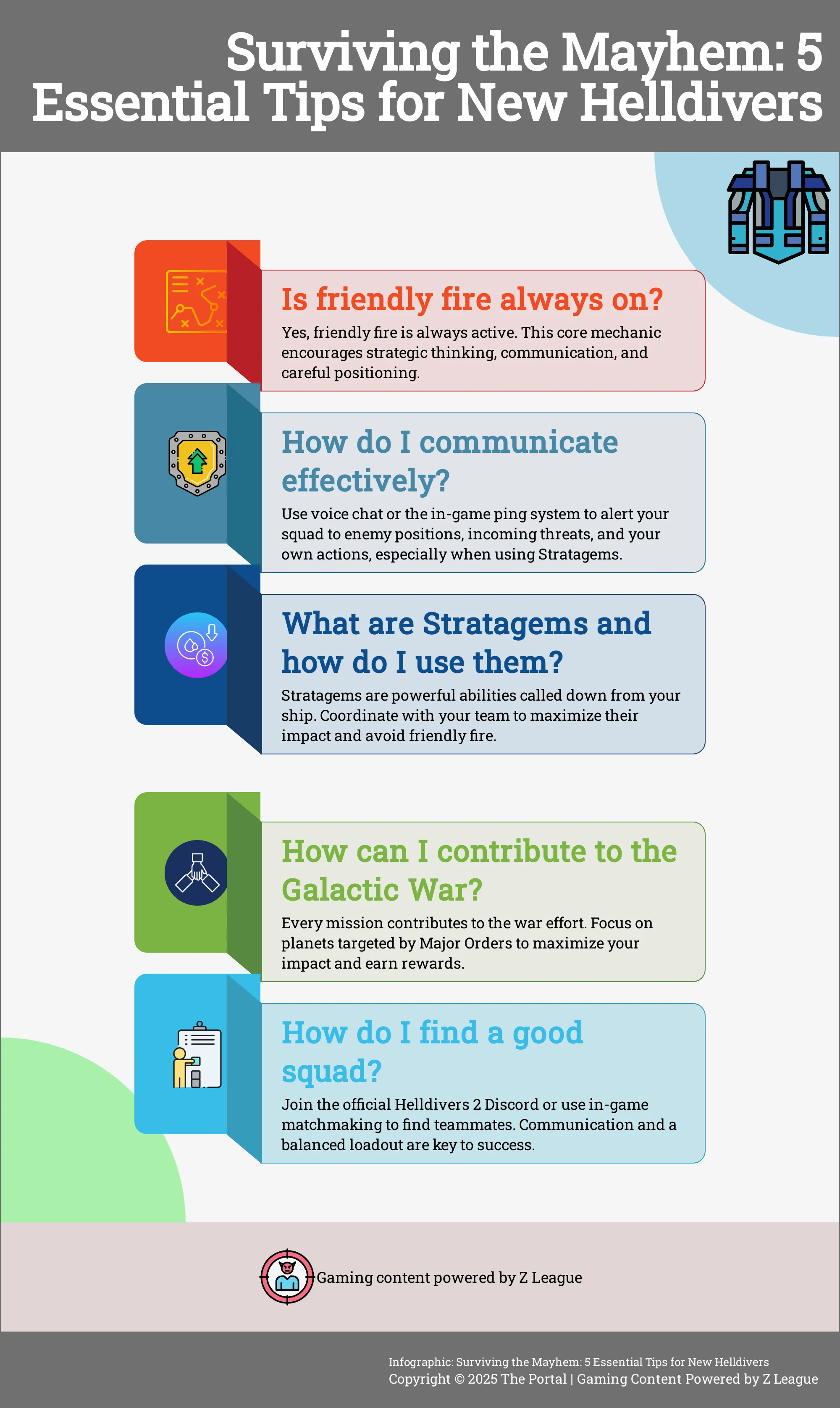 Surviving the Mayhem: 5 Essential Tips for New Helldivers

Is friendly fire always on?

Yes, friendly fire is always active. This core mechanic encourages strategic thinking, communication, and careful positioning.

How do I communicate effectively?

Use voice chat or the in-game ping system to alert your squad to enemy positions, incoming threats, and your own actions, especially when using Stratagems.

What are Stratagems and how do I use them?

Stratagems are powerful abilities called down from your ship. Coordinate with your team to maximize their impact and avoid friendly fire.

How can I contribute to the Galactic War?

Every mission contributes to the war effort. Focus on planets targeted by Major Orders to maximize your impact and earn rewards.

How do I find a good squad?

Join the official Helldivers 2 Discord or use in-game matchmaking to find teammates. Communication and a balanced loadout are key to success.

Gaming content powered by Z League

Infographic: Surviving the Mayhem: 5 Essential Tips for New Helldivers
Copyright © 2025 The Portal | Gaming Content Powered by Z League