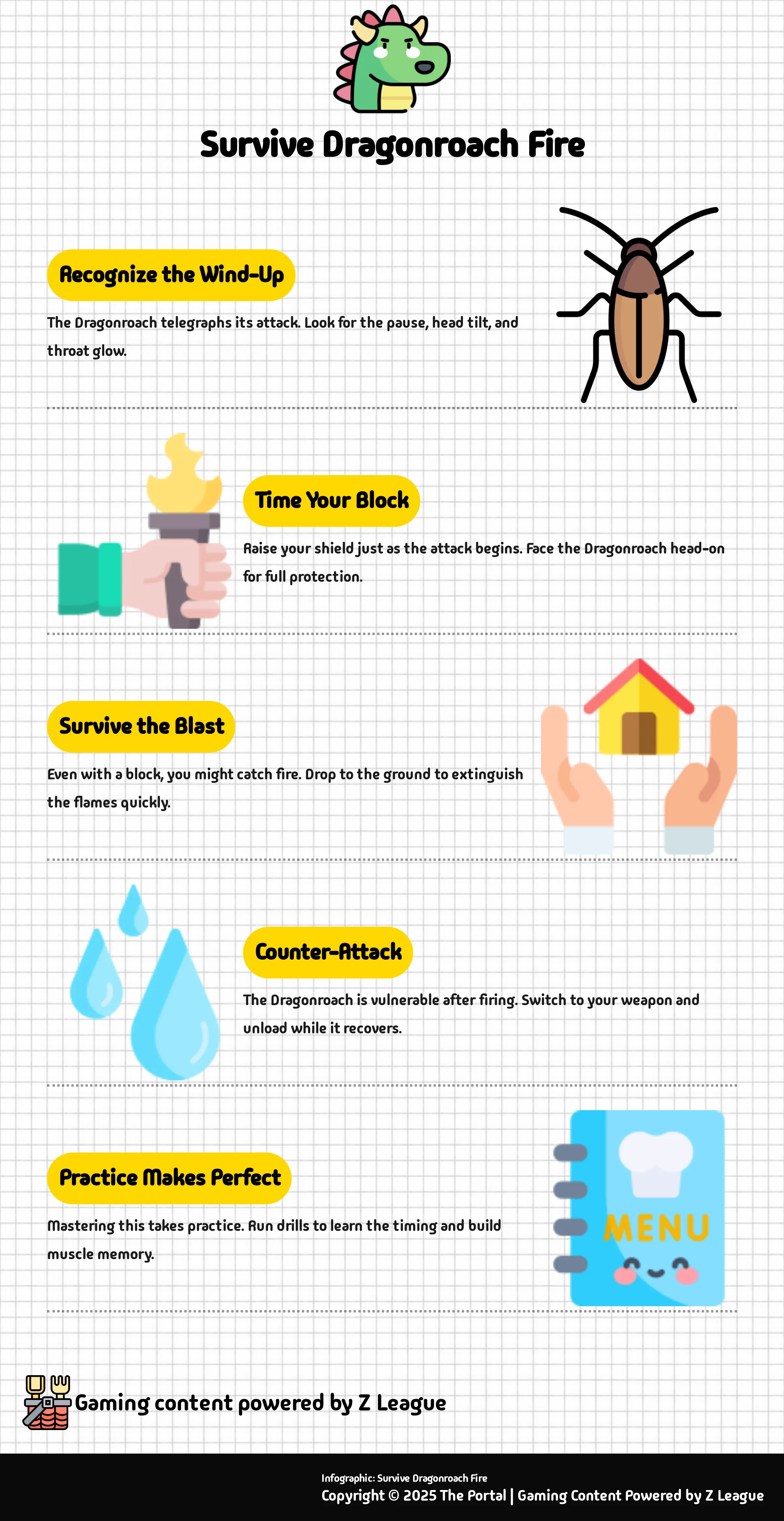 Survive Dragonroach Fire

Recognize the Wind-Up

The Dragonroach telegraphs its attack. Look for the pause, head tilt, and throat glow.

Time Your Block

Raise your shield just as the attack begins. Face the Dragonroach head-on for full protection.

Survive the Blast

Even with a block, you might catch fire. Drop to the ground to extinguish the flames quickly.

Counter-Attack

The Dragonroach is vulnerable after firing. Switch to your weapon and unload while it recovers.

Practice Makes Perfect

Mastering this takes practice. Run drills to learn the timing and build muscle memory.

MENU

Gaming content powered by Z League

Infographic: Survive Dragonroach Fire
Copyright © 2025 The Portal | Gaming Content Powered by Z League