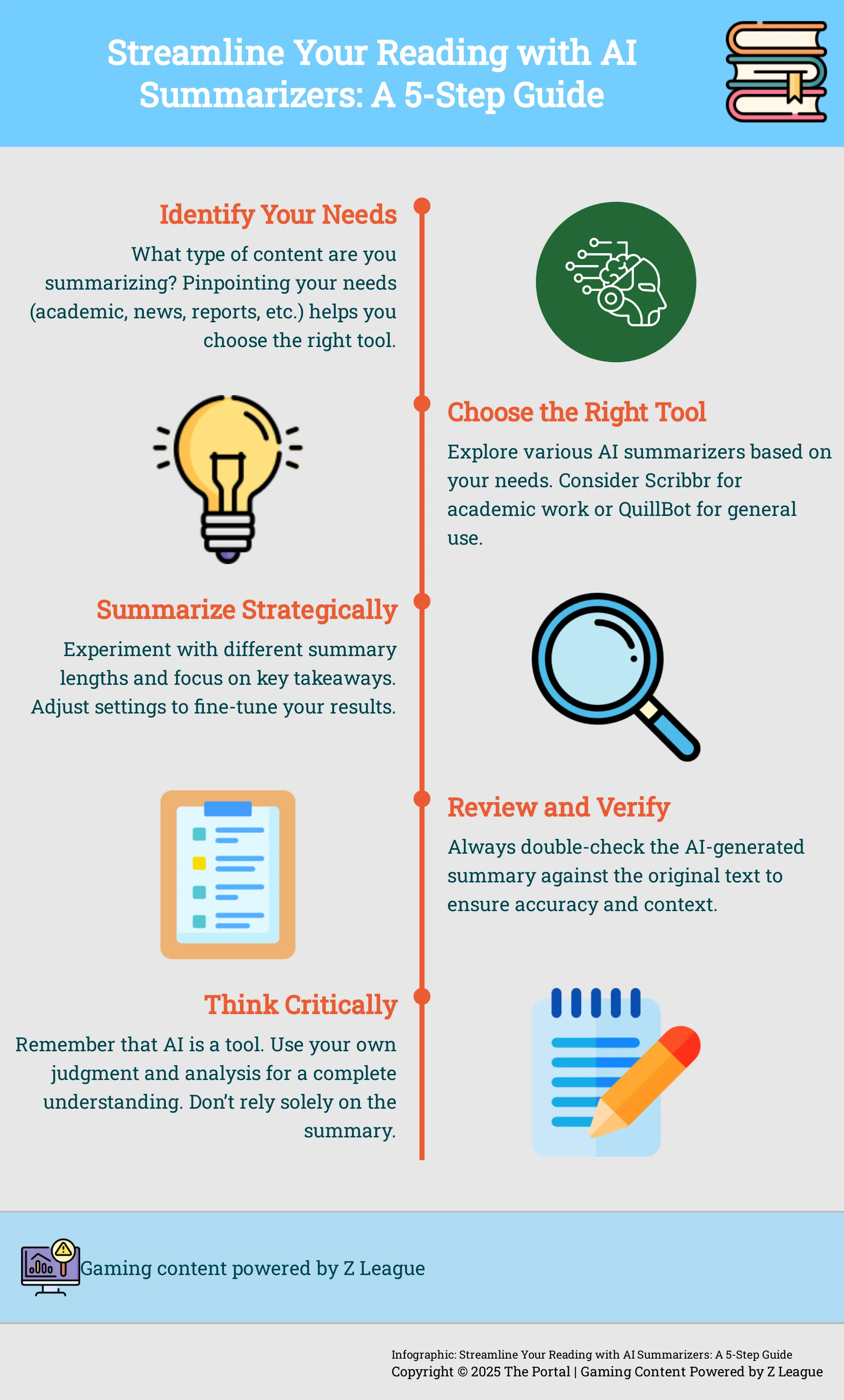 Streamline Your Reading with AI Summarizers: A 5-Step Guide

Identify Your Needs

What type of content are you summarizing? Pinpointing your needs (academic, news, reports, etc.) helps you choose the right tool.

Choose the Right Tool

Explore various AI summarizers based on your needs. Consider Scribbr for academic work or QuillBot for general use.

Summarize Strategically

Experiment with different summary lengths and focus on key takeaways. Adjust settings to fine-tune your results.

Review and Verify

Always double-check the AI-generated summary against the original text to ensure accuracy and context.

Think Critically

Remember that AI is a tool. Use your own judgment and analysis for a complete understanding. Don't rely solely on the summary.

Gaming content powered by Z League

Infographic: Streamline Your Reading with AI Summarizers: A 5-Step Guide
Copyright © 2025 The Portal | Gaming Content Powered by Z League