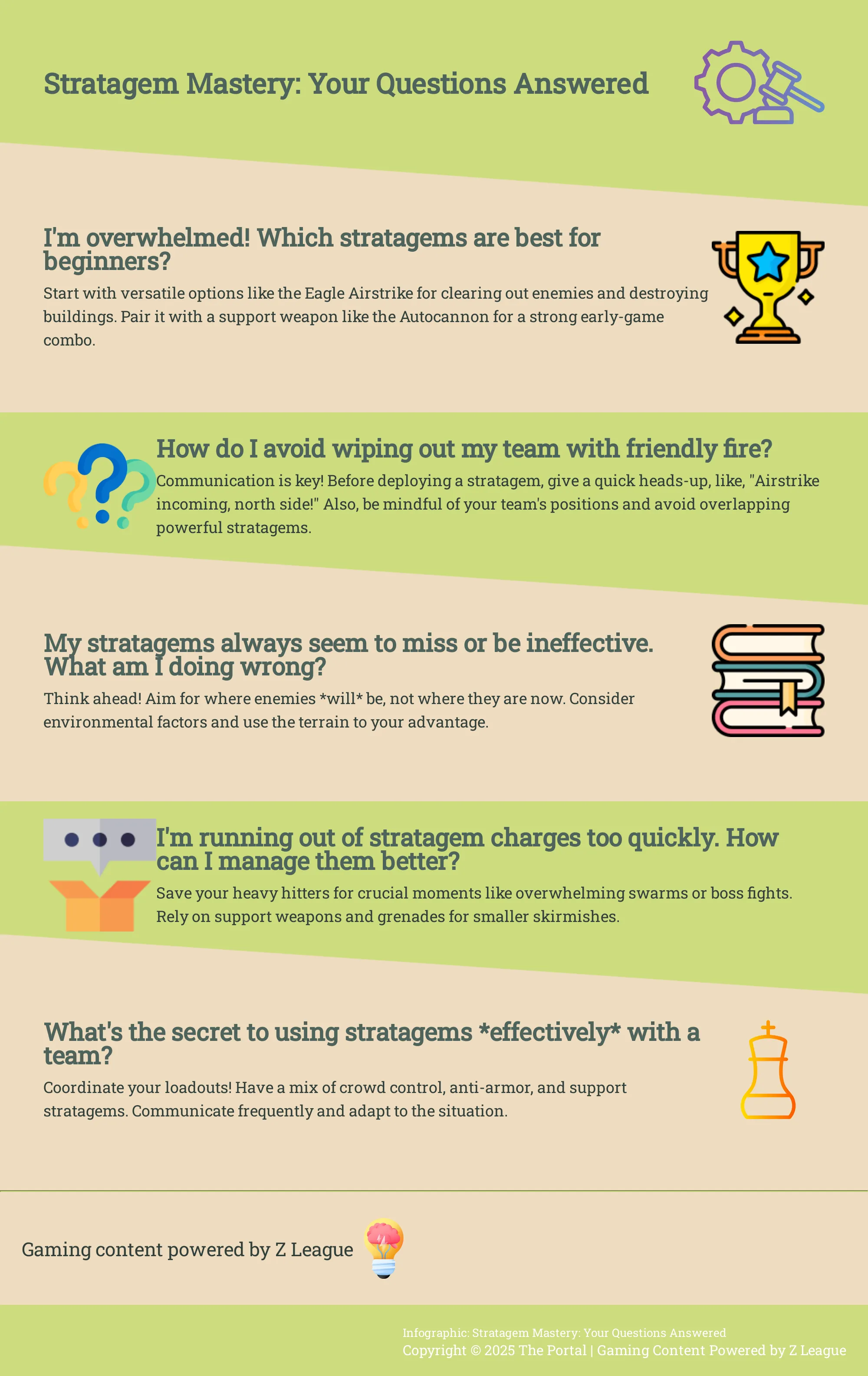 Stratagem Mastery: Your Questions Answered

I'm overwhelmed! Which stratagems are best for beginners?

Start with versatile options like the Eagle Airstrike for clearing out enemies and destroying buildings. Pair it with a support weapon like the Autocannon for a strong early-game combo.

How do I avoid wiping out my team with friendly fire?

Communication is key! Before deploying a stratagem, give a quick heads-up, like, "Airstrike incoming, north side!" Also, be mindful of your team's positions and avoid overlapping powerful stratagems.

My stratagems always seem to miss or be ineffective. What am I doing wrong?

Think ahead! Aim for where enemies *will* be, not where they are now. Consider environmental factors and use the terrain to your advantage.

I'm running out of stratagem charges too quickly. How can I manage them better?

Save your heavy hitters for crucial moments like overwhelming swarms or boss fights. Rely on support weapons and grenades for smaller skirmishes.

What's the secret to using stratagems *effectively* with a team?

Coordinate your loadouts! Have a mix of crowd control, anti-armor, and support stratagems. Communicate frequently and adapt to the situation.

Gaming content powered by Z League

Infographic: Stratagem Mastery: Your Questions Answered
Copyright © 2025 The Portal | Gaming Content Powered by Z League