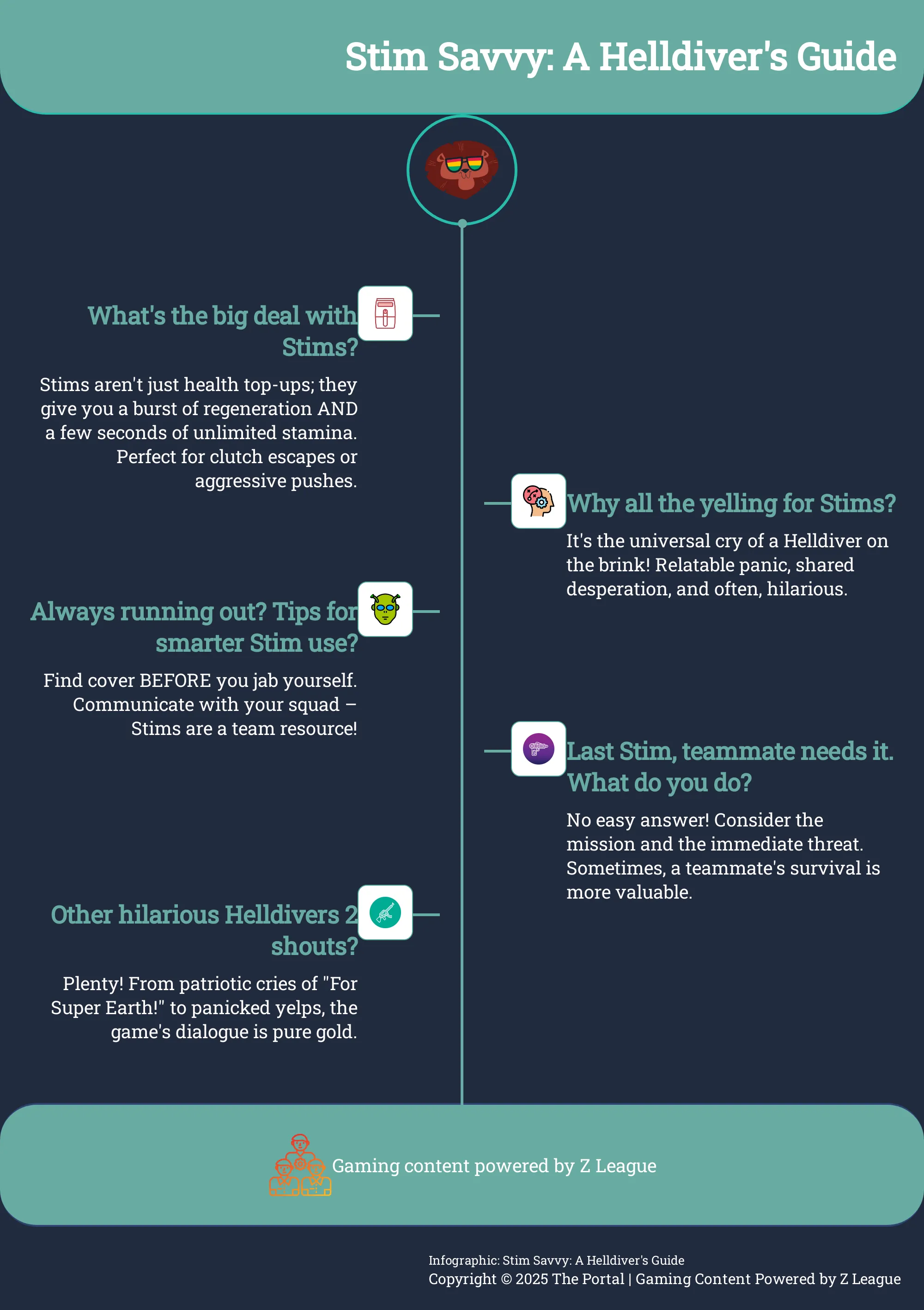 Stim Savvy: A Helldiver's Guide

What's the big deal with Stims?

Stims aren't just health top-ups; they give you a burst of regeneration AND a few seconds of unlimited stamina. Perfect for clutch escapes or aggressive pushes.

Why all the yelling for Stims?

It's the universal cry of a Helldiver on the brink! Relatable panic, shared desperation, and often, hilarious.

Always running out? Tips for smarter Stim use?

Find cover BEFORE you jab yourself. Communicate with your squad – Stims are a team resource!

Last Stim, teammate needs it. What do you do?

No easy answer! Consider the mission and the immediate threat. Sometimes, a teammate's survival is more valuable.

Other hilarious Helldivers 2 shouts?

Plenty! From patriotic cries of "For Super Earth!" to panicked yelps, the game's dialogue is pure gold.

Gaming content powered by Z League

Infographic: Stim Savvy: A Helldiver's Guide
Copyright © 2025 The Portal | Gaming Content Powered by Z League