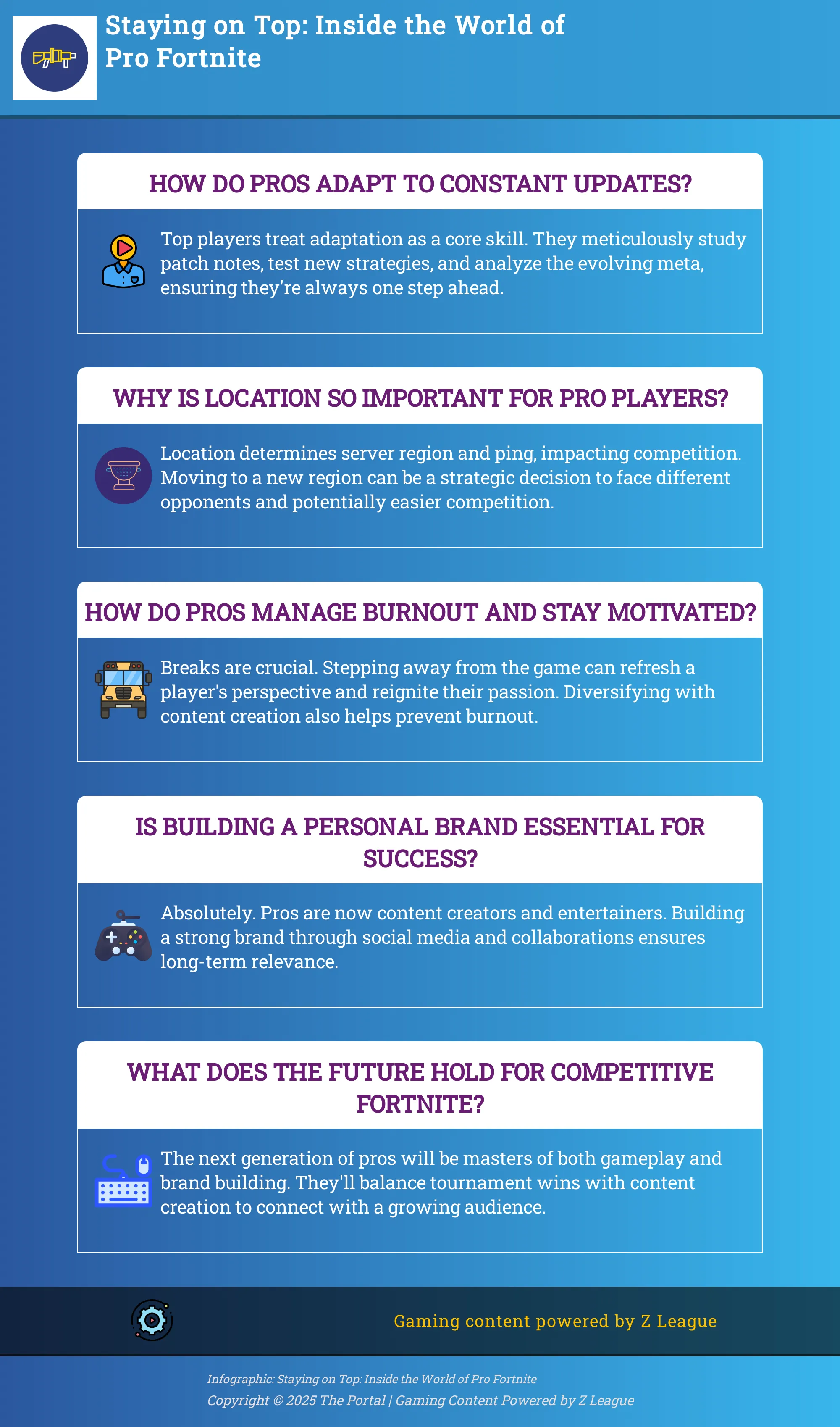 Staying on Top: Inside the World of Pro Fortnite

HOW DO PROS ADAPT TO CONSTANT UPDATES?

Top players treat adaptation as a core skill. They meticulously study patch notes, test new strategies, and analyze the evolving meta, ensuring they're always one step ahead.

WHY IS LOCATION SO IMPORTANT FOR PRO PLAYERS?

Location determines server region and ping, impacting competition. Moving to a new region can be a strategic decision to face different opponents and potentially easier competition.

HOW DO PROS MANAGE BURNOUT AND STAY MOTIVATED?

Breaks are crucial. Stepping away from the game can refresh a player's perspective and reignite their passion. Diversifying with content creation also helps prevent burnout.

IS BUILDING A PERSONAL BRAND ESSENTIAL FOR SUCCESS?

Absolutely. Pros are now content creators and entertainers. Building a strong brand through social media and collaborations ensures long-term relevance.

WHAT DOES THE FUTURE HOLD FOR COMPETITIVE FORTNITE?

The next generation of pros will be masters of both gameplay and brand building. They'll balance tournament wins with content creation to connect with a growing audience.

Gaming content powered by Z League

Infographic: Staying on Top: Inside the World of Pro Fortnite
Copyright © 2025 The Portal | Gaming Content Powered by Z League