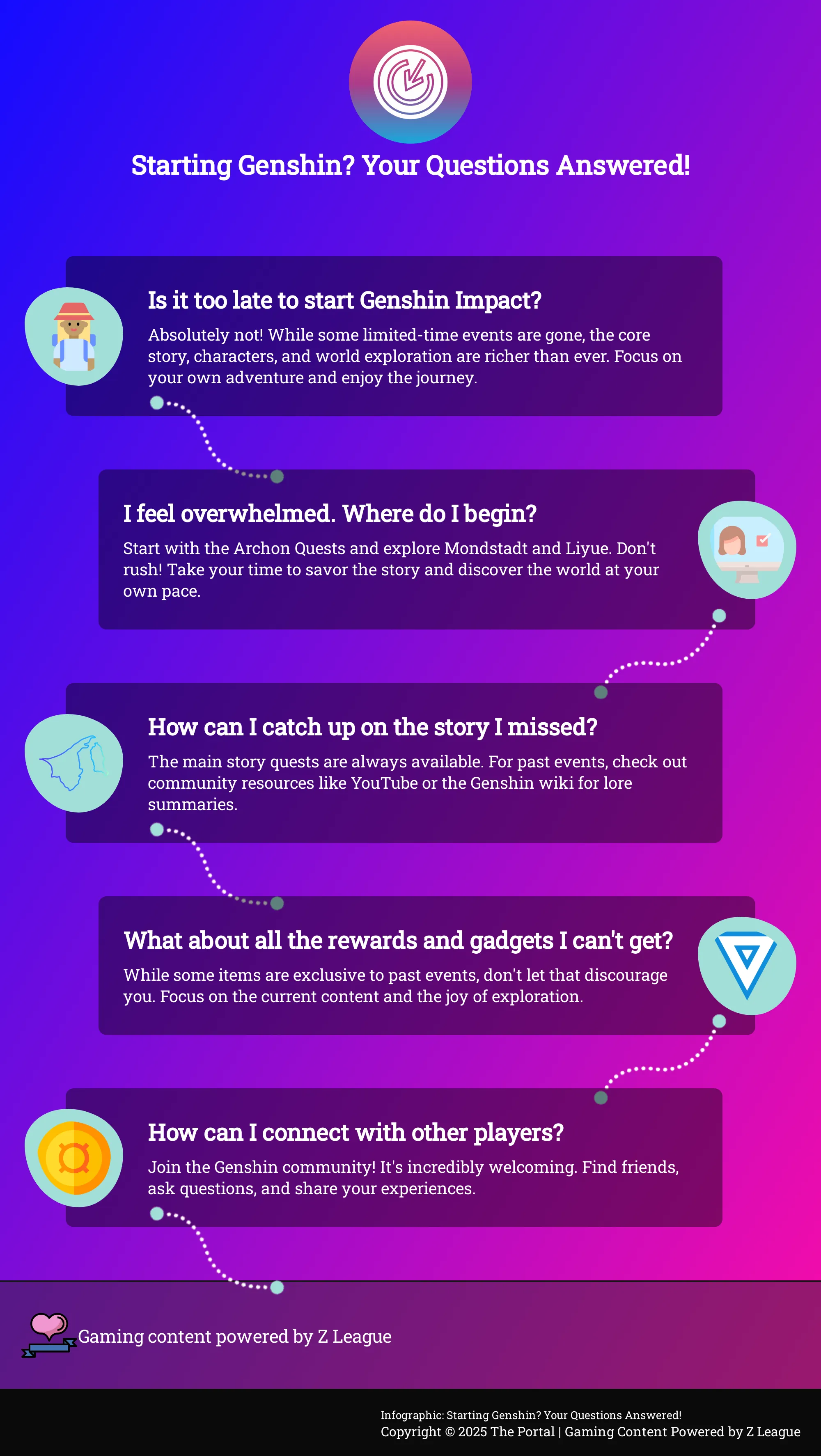 Starting Genshin? Your Questions Answered!

Is it too late to start Genshin Impact?

Absolutely not! While some limited-time events are gone, the core story, characters, and world exploration are richer than ever. Focus on your own adventure and enjoy the journey.

I feel overwhelmed. Where do I begin?

Start with the Archon Quests and explore Mondstadt and Liyue. Don't rush! Take your time to savor the story and discover the world at your own pace.

How can I catch up on the story I missed?

The main story quests are always available. For past events, check out community resources like YouTube or the Genshin wiki for lore summaries.

What about all the rewards and gadgets I can't get?

While some items are exclusive to past events, don't let that discourage you. Focus on the current content and the joy of exploration.

How can I connect with other players?

Join the Genshin community! It's incredibly welcoming. Find friends, ask questions, and share your experiences.

Gaming content powered by Z League

Infographic: Starting Genshin? Your Questions Answered!
Copyright © 2025 The Portal | Gaming Content Powered by Z League