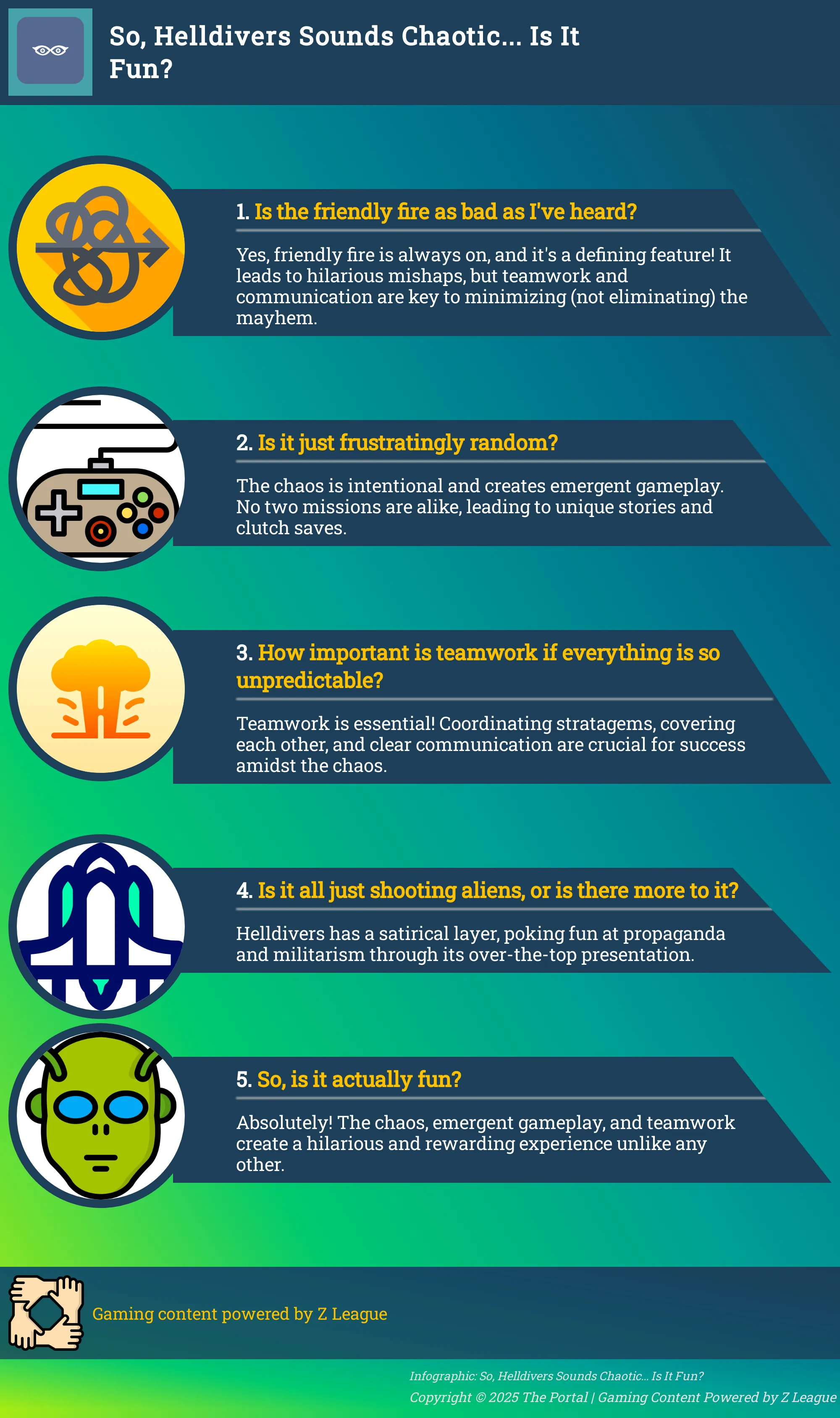 So, Helldivers Sounds Chaotic... Is It Fun?

1. Is the friendly fire as bad as I've heard?

Yes, friendly fire is always on, and it's a defining feature! It leads to hilarious mishaps, but teamwork and communication are key to minimizing (not eliminating) the mayhem.

2. Is it just frustratingly random?

The chaos is intentional and creates emergent gameplay. No two missions are alike, leading to unique stories and clutch saves.

3. How important is teamwork if everything is so unpredictable?

Teamwork is essential! Coordinating stratagems, covering each other, and clear communication are crucial for success amidst the chaos.

4. Is it all just shooting aliens, or is there more to it?

Helldivers has a satirical layer, poking fun at propaganda and militarism through its over-the-top presentation.

5. So, is it actually fun?

Absolutely! The chaos, emergent gameplay, and teamwork create a hilarious and rewarding experience unlike any other.

Gaming content powered by Z League

Infographic: So, Helldivers Sounds Chaotic... Is It Fun?
Copyright © 2025 The Portal | Gaming Content Powered by Z League