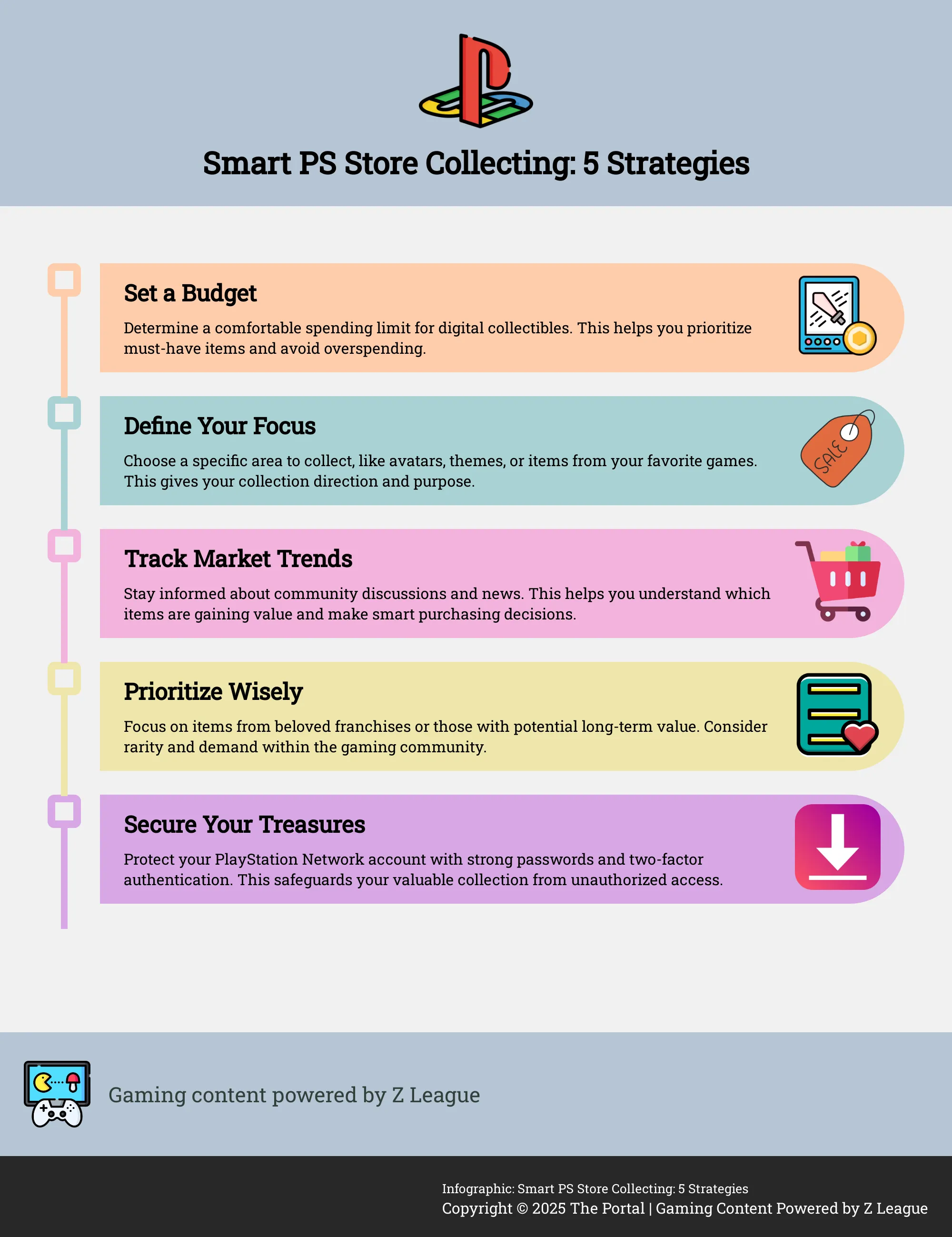 Smart PS Store Collecting: 5 Strategies

Set a Budget

Determine a comfortable spending limit for digital collectibles. This helps you prioritize must-have items and avoid overspending.

Define Your Focus

Choose a specific area to collect, like avatars, themes, or items from your favorite games. This gives your collection direction and purpose.

SALE

Track Market Trends

Stay informed about community discussions and news. This helps you understand which items are gaining value and make smart purchasing decisions.

Prioritize Wisely

Focus on items from beloved franchises or those with potential long-term value. Consider rarity and demand within the gaming community.

Secure Your Treasures

Protect your PlayStation Network account with strong passwords and two-factor authentication. This safeguards your valuable collection from unauthorized access.

Gaming content powered by Z League

Infographic: Smart PS Store Collecting: 5 Strategies
Copyright © 2025 The Portal | Gaming Content Powered by Z League