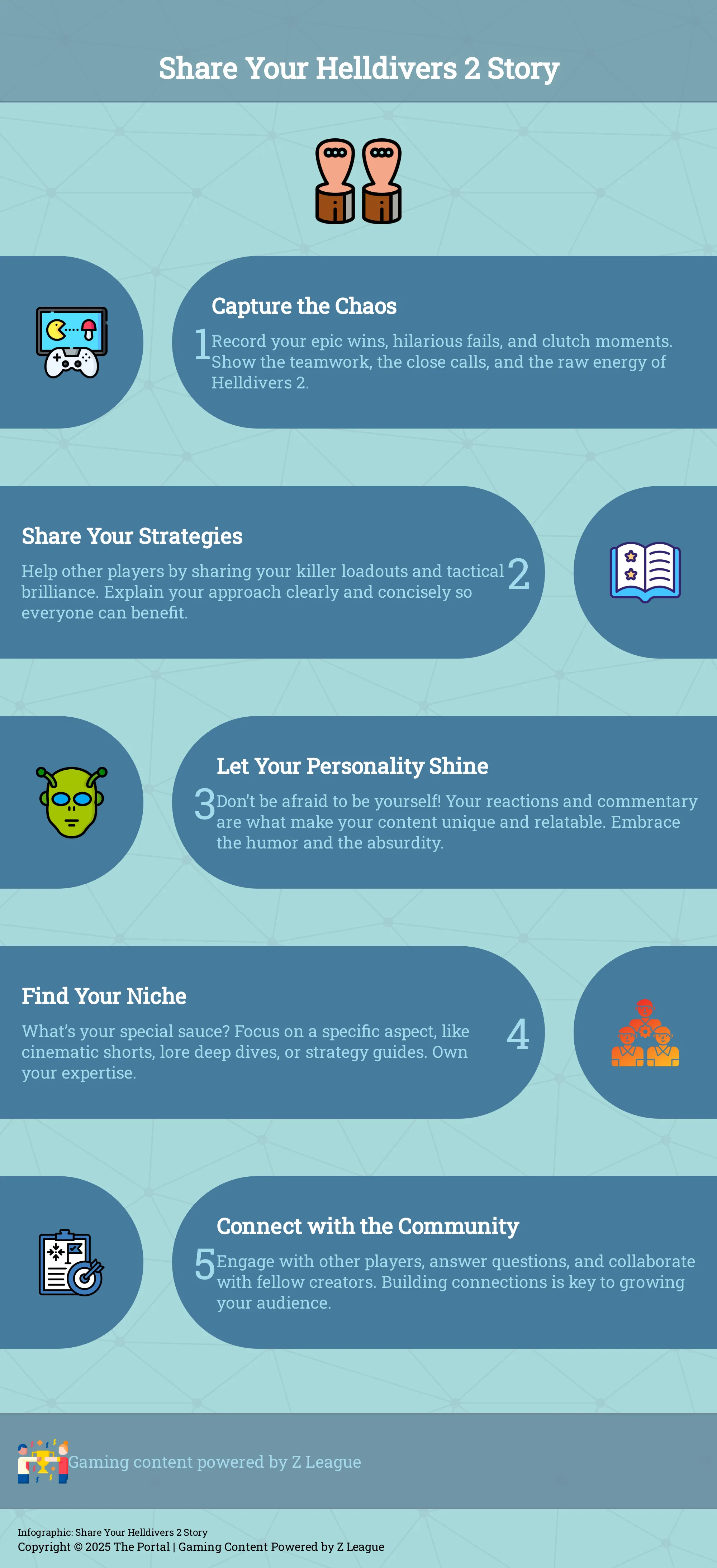 Share Your Helldivers 2 Story

Capture the Chaos

1 Record your epic wins, hilarious fails, and clutch moments. Show the teamwork, the close calls, and the raw energy of Helldivers 2.

Share Your Strategies

Help other players by sharing your killer loadouts and tactical brilliance. Explain your approach clearly and concisely so everyone can benefit.

2

Let Your Personality Shine

3 Don't be afraid to be yourself! Your reactions and commentary are what make your content unique and relatable. Embrace the humor and the absurdity.

Find Your Niche

What's your special sauce? Focus on a specific aspect, like cinematic shorts, lore deep dives, or strategy guides. Own your expertise.

4

Connect with the Community

5 Engage with other players, answer questions, and collaborate with fellow creators. Building connections is key to growing your audience.

Gaming content powered by Z League

Infographic: Share Your Helldivers 2 Story
Copyright © 2025 The Portal | Gaming Content Powered by Z League