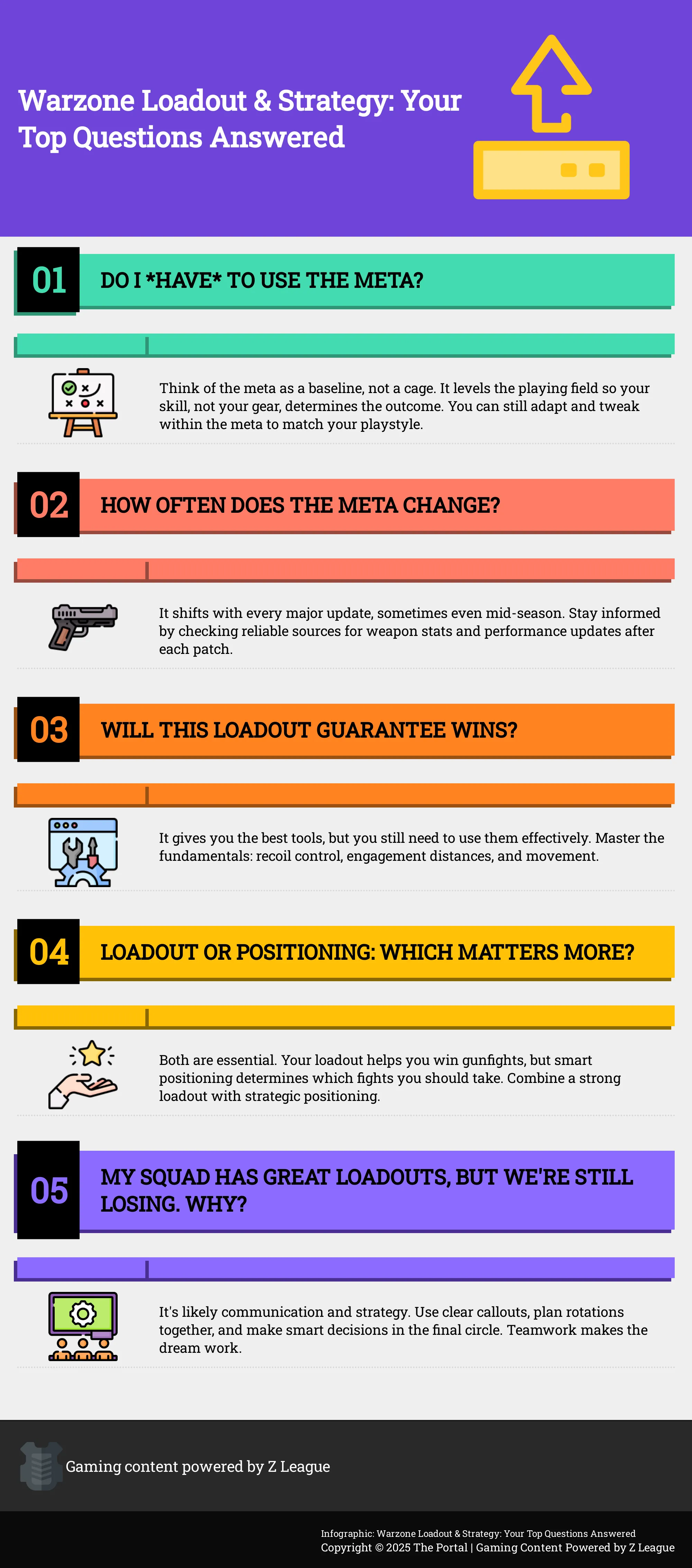 Warzone Loadout & Strategy: Your Top Questions Answered

01

DO I *HAVE* TO USE THE META?

Think of the meta as a baseline, not a cage. It levels the playing field so your skill, not your gear, determines the outcome. You can still adapt and tweak within the meta to match your playstyle.

02

HOW OFTEN DOES THE META CHANGE?

It shifts with every major update, sometimes even mid-season. Stay informed by checking reliable sources for weapon stats and performance updates after each patch.

03

WILL THIS LOADOUT GUARANTEE WINS?

It gives you the best tools, but you still need to use them effectively. Master the fundamentals: recoil control, engagement distances, and movement.

04

LOADOUT OR POSITIONING: WHICH MATTERS MORE?

Both are essential. Your loadout helps you win gunfights, but smart positioning determines which fights you should take. Combine a strong loadout with strategic positioning.

05

MY SQUAD HAS GREAT LOADOUTS, BUT WE'RE STILL LOSING. WHY?

It's likely communication and strategy. Use clear callouts, plan rotations together, and make smart decisions in the final circle. Teamwork makes the dream work.

Gaming content powered by Z League

Infographic: Warzone Loadout & Strategy: Your Top Questions Answered
Copyright © 2025 The Portal | Gaming Content Powered by Z League