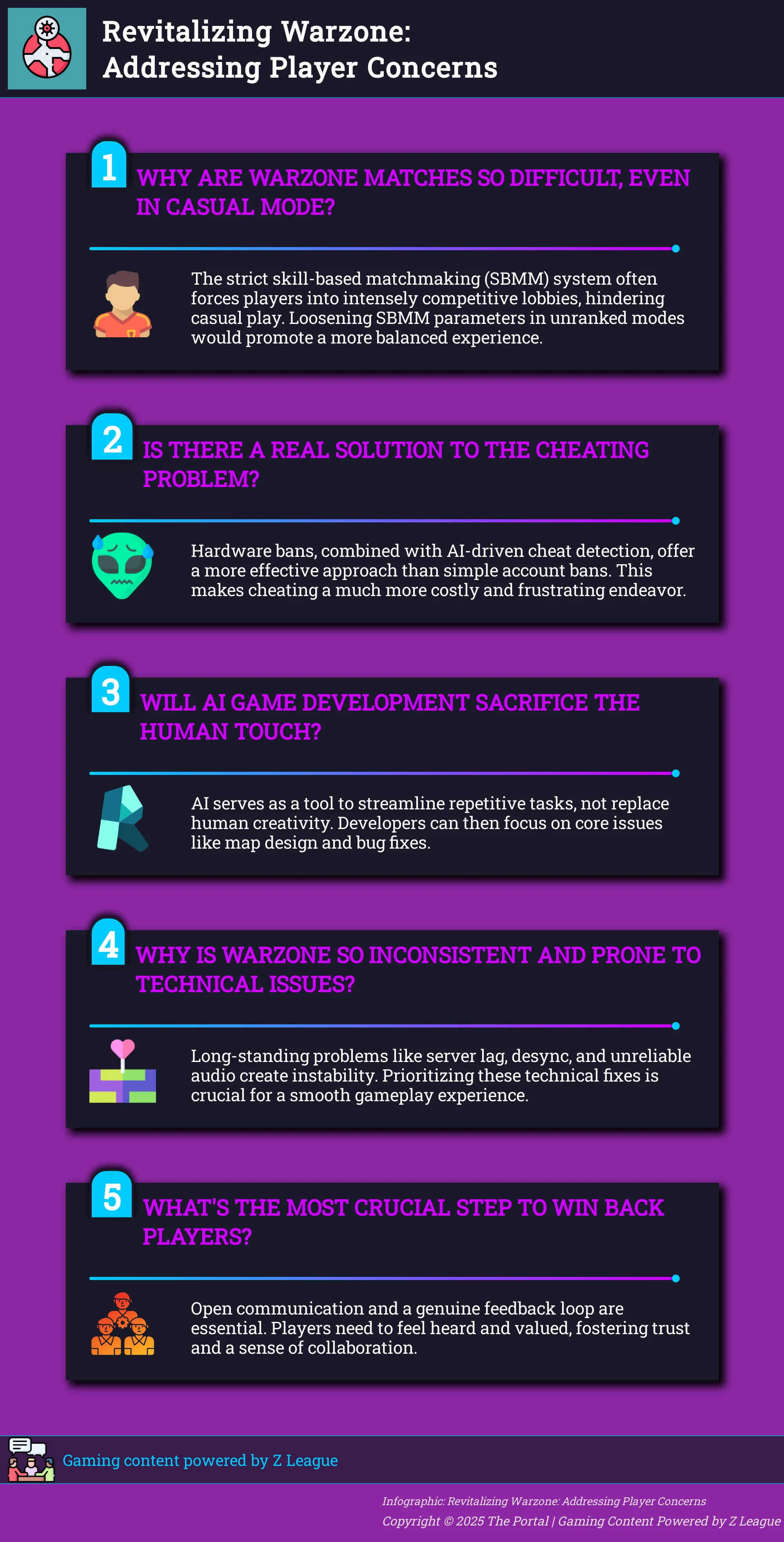 Revitalizing Warzone:
Addressing Player Concerns

1 WHY ARE WARZONE MATCHES SO DIFFICULT, EVEN IN CASUAL MODE?

The strict skill-based matchmaking (SBMM) system often forces players into intensely competitive lobbies, hindering casual play. Loosening SBMM parameters in unranked modes would promote a more balanced experience.

2 IS THERE A REAL SOLUTION TO THE CHEATING PROBLEM?

Hardware bans, combined with AI-driven cheat detection, offer a more effective approach than simple account bans. This makes cheating a much more costly and frustrating endeavor.

3 WILL AI GAME DEVELOPMENT SACRIFICE THE HUMAN TOUCH?

AI serves as a tool to streamline repetitive tasks, not replace human creativity. Developers can then focus on core issues like map design and bug fixes.

4 WHY IS WARZONE SO INCONSISTENT AND PRONE TO TECHNICAL ISSUES?

Long-standing problems like server lag, desync, and unreliable audio create instability. Prioritizing these technical fixes is crucial for a smooth gameplay experience.

5 WHAT'S THE MOST CRUCIAL STEP TO WIN BACK PLAYERS?

Open communication and a genuine feedback loop are essential. Players need to feel heard and valued, fostering trust and a sense of collaboration.

Gaming content powered by Z League

Infographic: Revitalizing Warzone: Addressing Player Concerns
Copyright © 2025 The Portal | Gaming Content Powered by Z League