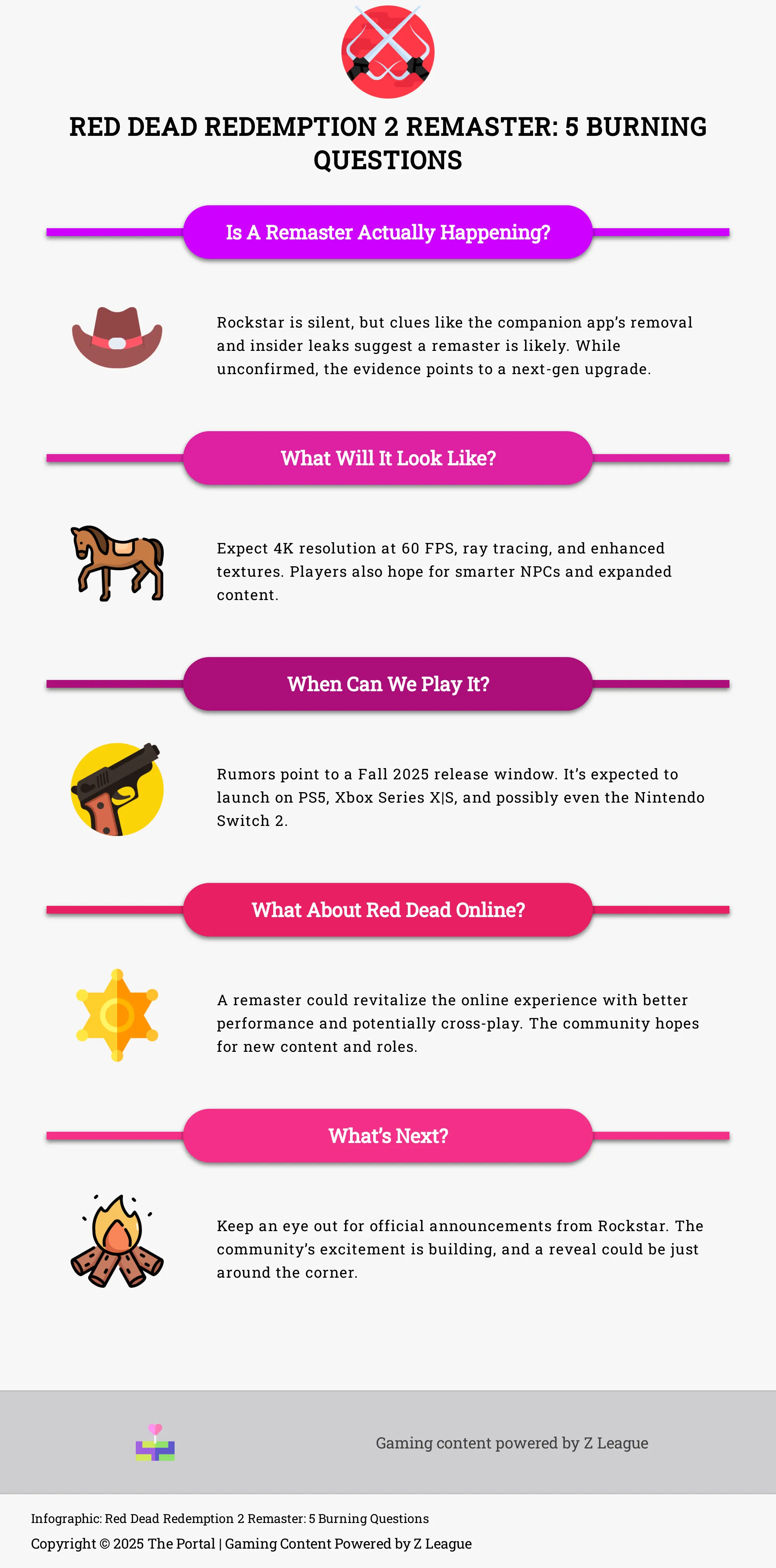 RED DEAD REDEMPTION 2 REMASTER: 5 BURNING QUESTIONS

Is A Remaster Actually Happening?

Rockstar is silent, but clues like the companion app's removal and insider leaks suggest a remaster is likely. While unconfirmed, the evidence points to a next-gen upgrade.

What Will It Look Like?

Expect 4K resolution at 60 FPS, ray tracing, and enhanced textures. Players also hope for smarter NPCs and expanded content.

When Can We Play It?

Rumors point to a Fall 2025 release window. It's expected to launch on PS5, Xbox Series X|S, and possibly even the Nintendo Switch 2.

What About Red Dead Online?

A remaster could revitalize the online experience with better performance and potentially cross-play. The community hopes for new content and roles.

What's Next?

Keep an eye out for official announcements from Rockstar. The community's excitement is building, and a reveal could be just around the corner.

Gaming content powered by Z League

Infographic: Red Dead Redemption 2 Remaster: 5 Burning Questions

Copyright © 2025 The Portal | Gaming Content Powered by Z League