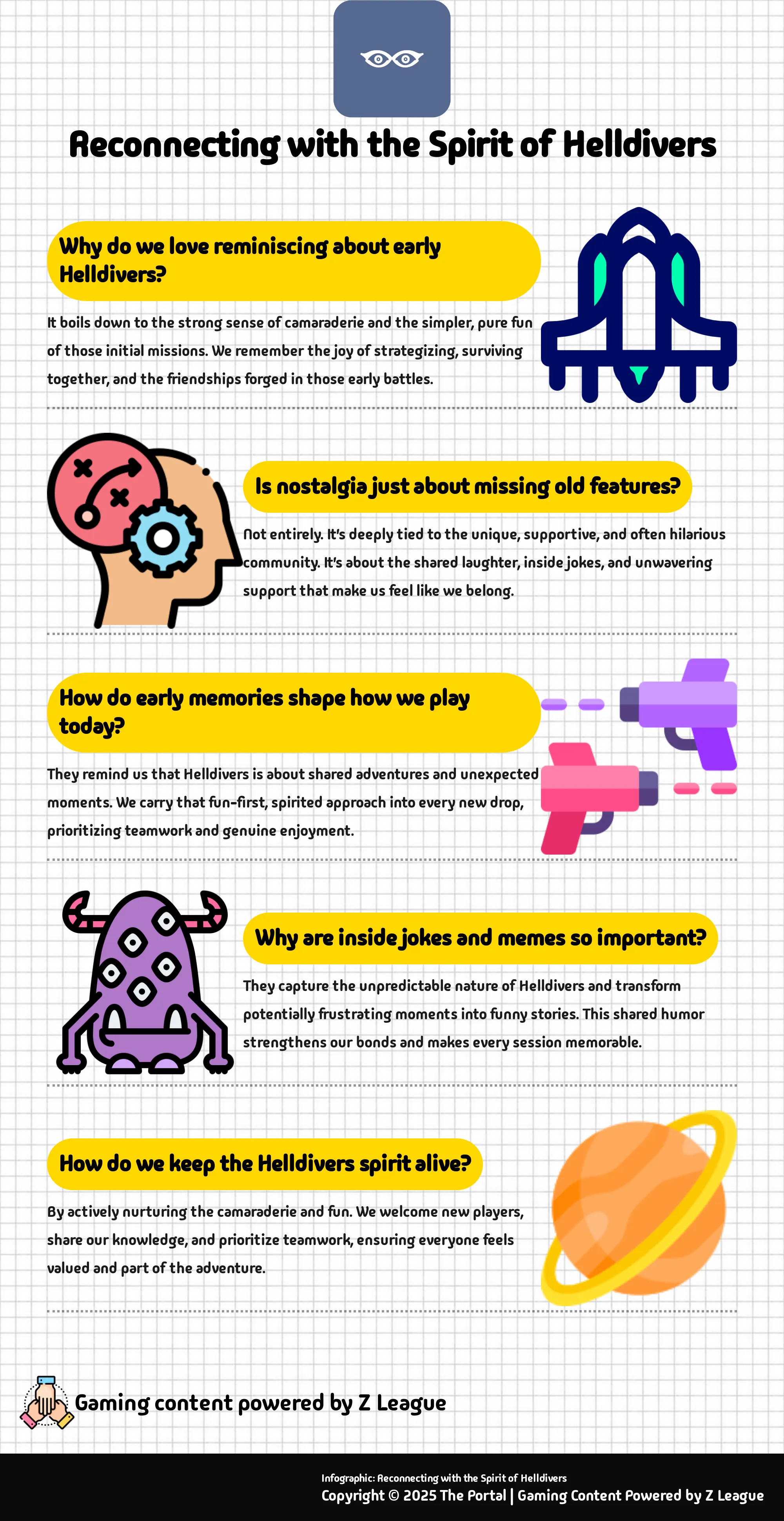 Reconnecting with the Spirit of Helldivers

Why do we love reminiscing about early Helldivers?

It boils down to the strong sense of camaraderie and the simpler, pure fun of those initial missions. We remember the joy of strategizing, surviving together, and the friendships forged in those early battles.

Is nostalgia just about missing old features?

Not entirely. It's deeply tied to the unique, supportive, and often hilarious community. It's about the shared laughter, inside jokes, and unwavering support that make us feel like we belong.

How do early memories shape how we play today?

They remind us that Helldivers is about shared adventures and unexpected moments. We carry that fun-first, spirited approach into every new drop, prioritizing teamwork and genuine enjoyment.

Why are inside jokes and memes so important?

They capture the unpredictable nature of Helldivers and transform potentially frustrating moments into funny stories. This shared humor strengthens our bonds and makes every session memorable.

How do we keep the Helldivers spirit alive?

By actively nurturing the camaraderie and fun. We welcome new players, share our knowledge, and prioritize teamwork, ensuring everyone feels valued and part of the adventure.

Gaming content powered by Z League

Infographic: Reconnecting with the Spirit of Helldivers
Copyright © 2025 The Portal | Gaming Content Powered by Z League