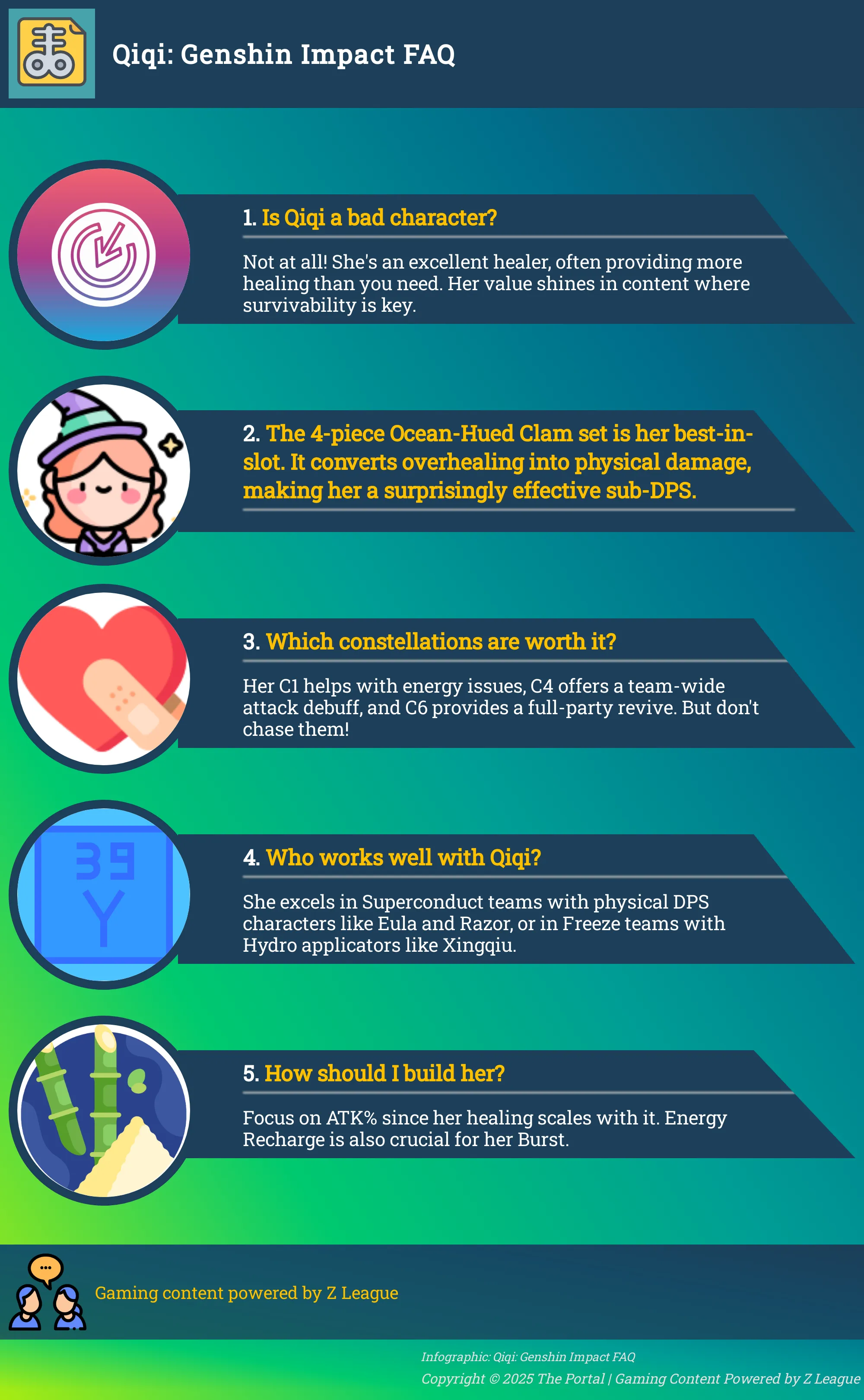 Qiqi: Genshin Impact FAQ

1. Is Qiqi a bad character?

Not at all! She's an excellent healer, often providing more healing than you need. Her value shines in content where survivability is key.

2. The 4-piece Ocean-Hued Clam set is her best-in-slot. It converts overhealing into physical damage, making her a surprisingly effective sub-DPS.

3. Which constellations are worth it?

Her C1 helps with energy issues, C4 offers a team-wide attack debuff, and C6 provides a full-party revive. But don't chase them!

39
Y

4. Who works well with Qiqi?

She excels in Superconduct teams with physical DPS characters like Eula and Razor, or in Freeze teams with Hydro applicators like Xingqiu.

5. How should I build her?

Focus on ATK% since her healing scales with it. Energy Recharge is also crucial for her Burst.

Gaming content powered by Z League

Infographic: Qiqi: Genshin Impact FAQ
Copyright © 2025 The Portal | Gaming Content Powered by Z League