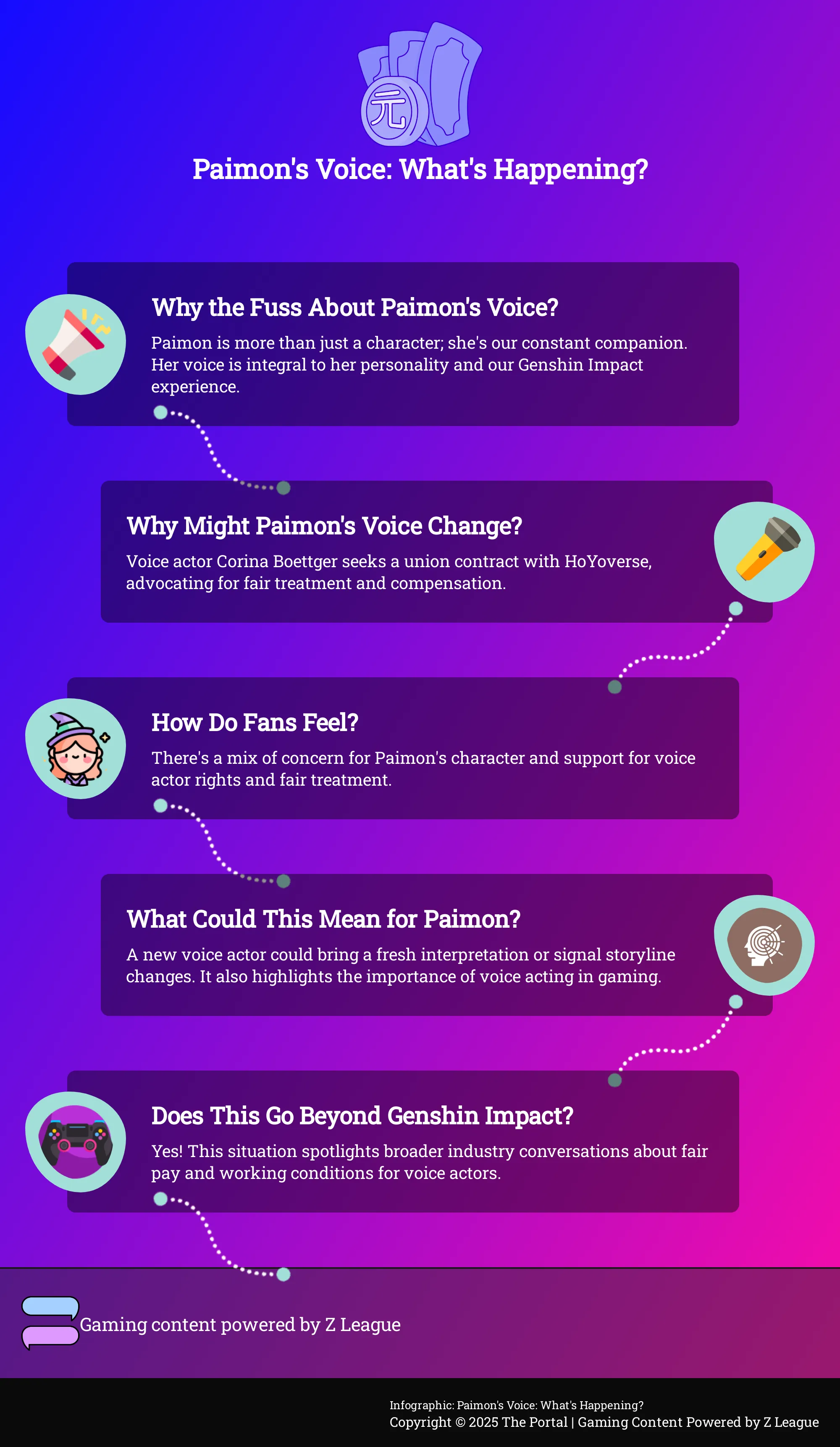 元

Paimon's Voice: What's Happening?

Why the Fuss About Paimon's Voice?

Paimon is more than just a character; she's our constant companion. Her voice is integral to her personality and our Genshin Impact experience.

Why Might Paimon's Voice Change?

Voice actor Corina Boettger seeks a union contract with HoYoverse, advocating for fair treatment and compensation.

How Do Fans Feel?

There's a mix of concern for Paimon's character and support for voice actor rights and fair treatment.

What Could This Mean for Paimon?

A new voice actor could bring a fresh interpretation or signal storyline changes. It also highlights the importance of voice acting in gaming.

Does This Go Beyond Genshin Impact?

Yes! This situation spotlights broader industry conversations about fair pay and working conditions for voice actors.

Gaming content powered by Z League

Infographic: Paimon's Voice: What's Happening?
Copyright © 2025 The Portal | Gaming Content Powered by Z League