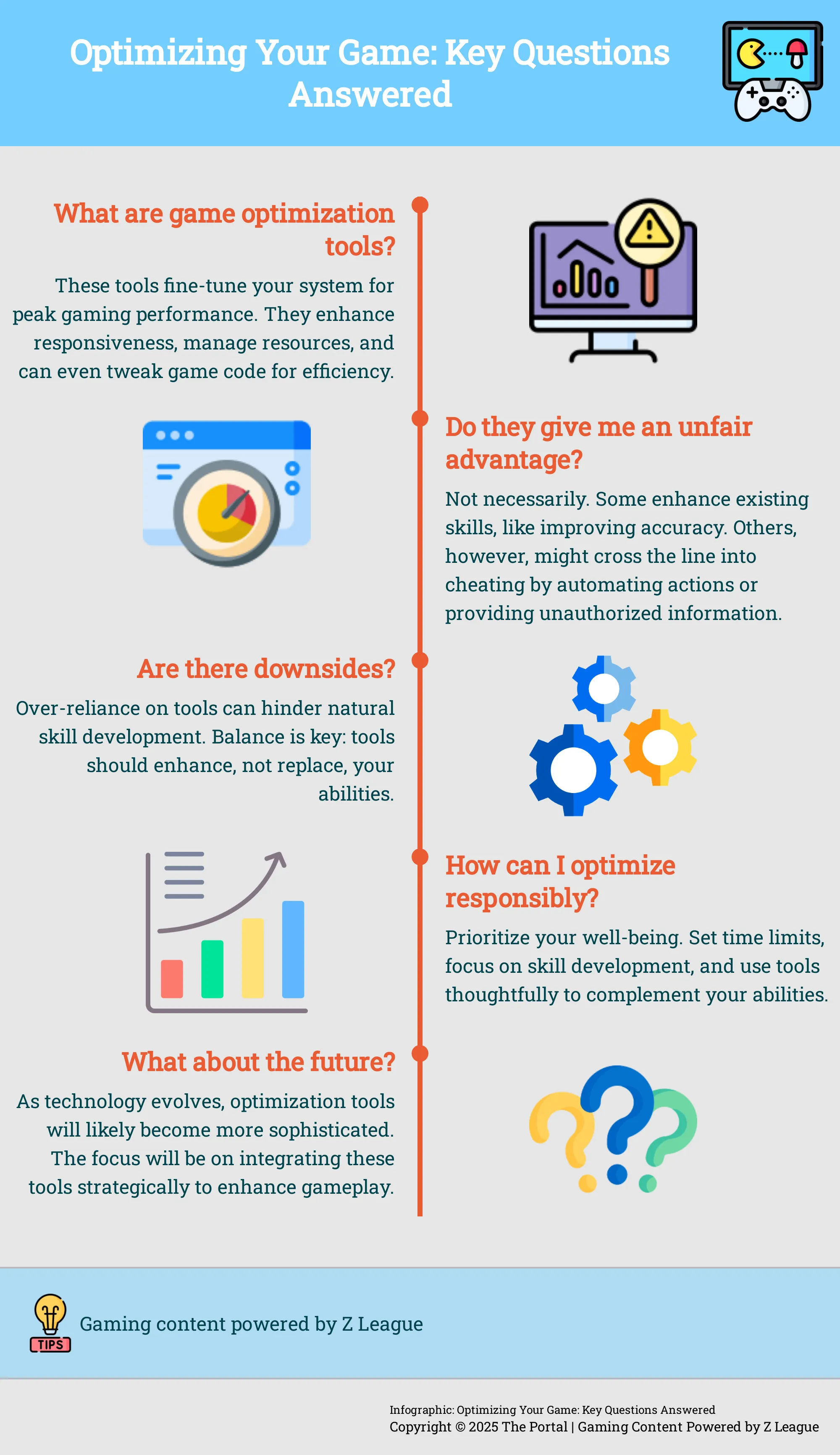 Optimizing Your Game: Key Questions Answered

What are game optimization tools?

These tools fine-tune your system for peak gaming performance. They enhance responsiveness, manage resources, and can even tweak game code for efficiency.

Do they give me an unfair advantage?

Not necessarily. Some enhance existing skills, like improving accuracy. Others, however, might cross the line into cheating by automating actions or providing unauthorized information.

Are there downsides?

Over-reliance on tools can hinder natural skill development. Balance is key: tools should enhance, not replace, your abilities.

How can I optimize responsibly?

Prioritize your well-being. Set time limits, focus on skill development, and use tools thoughtfully to complement your abilities.

What about the future?

As technology evolves, optimization tools will likely become more sophisticated. The focus will be on integrating these tools strategically to enhance gameplay.

TIPS

Gaming content powered by Z League

Infographic: Optimizing Your Game: Key Questions Answered
Copyright © 2025 The Portal | Gaming Content Powered by Z League