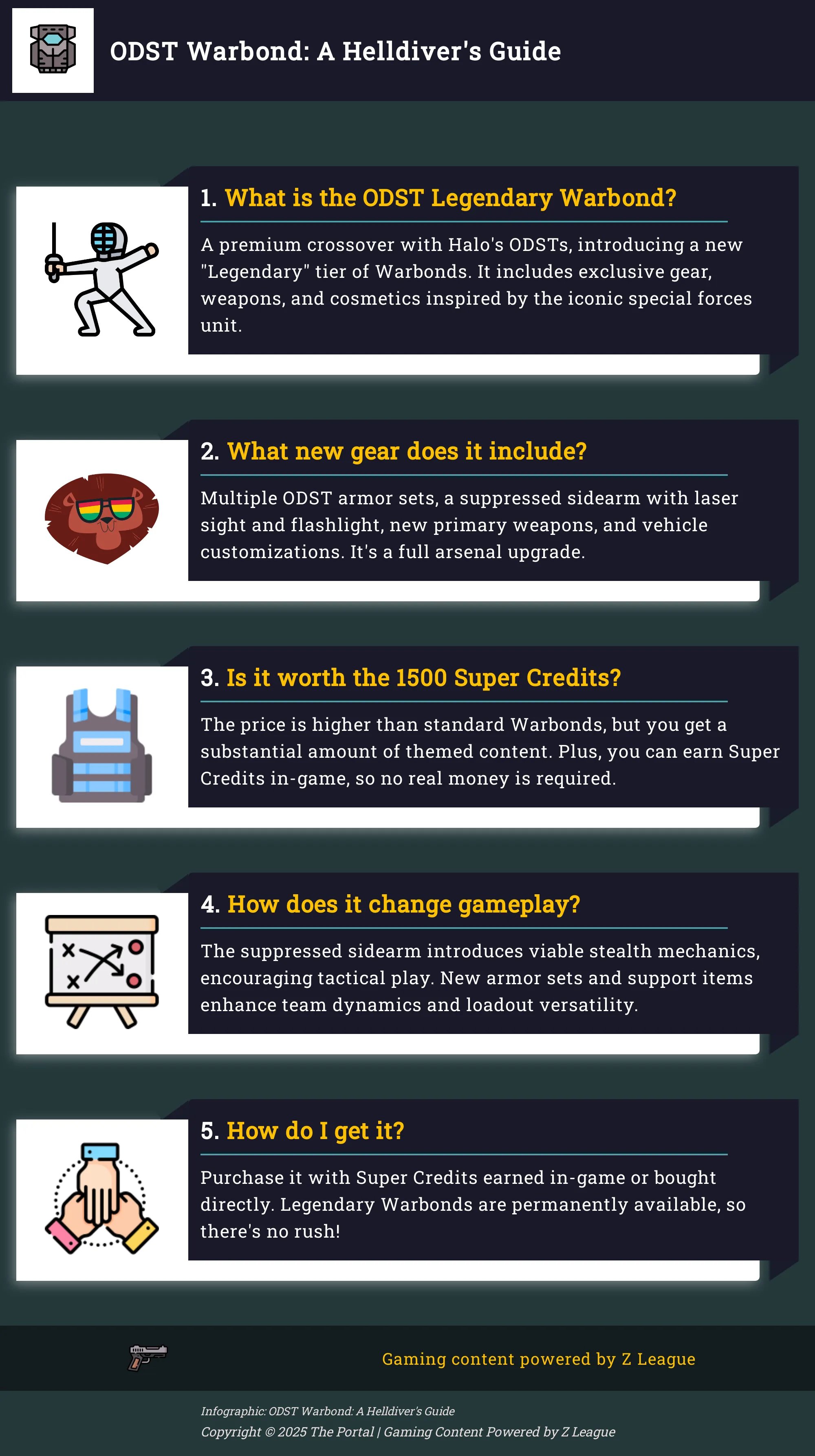 ODST Warbond: A Helldiver's Guide

1. What is the ODST Legendary Warbond?

A premium crossover with Halo's ODSTs, introducing a new "Legendary" tier of Warbonds. It includes exclusive gear, weapons, and cosmetics inspired by the iconic special forces unit.

2. What new gear does it include?

Multiple ODST armor sets, a suppressed sidearm with laser sight and flashlight, new primary weapons, and vehicle customizations. It's a full arsenal upgrade.

3. Is it worth the 1500 Super Credits?

The price is higher than standard Warbonds, but you get a substantial amount of themed content. Plus, you can earn Super Credits in-game, so no real money is required.

4. How does it change gameplay?

The suppressed sidearm introduces viable stealth mechanics, encouraging tactical play. New armor sets and support items enhance team dynamics and loadout versatility.

5. How do I get it?

Purchase it with Super Credits earned in-game or bought directly. Legendary Warbonds are permanently available, so there's no rush!

Gaming content powered by Z League

Infographic: ODST Warbond: A Helldiver's Guide
Copyright © 2025 The Portal | Gaming Content Powered by Z League