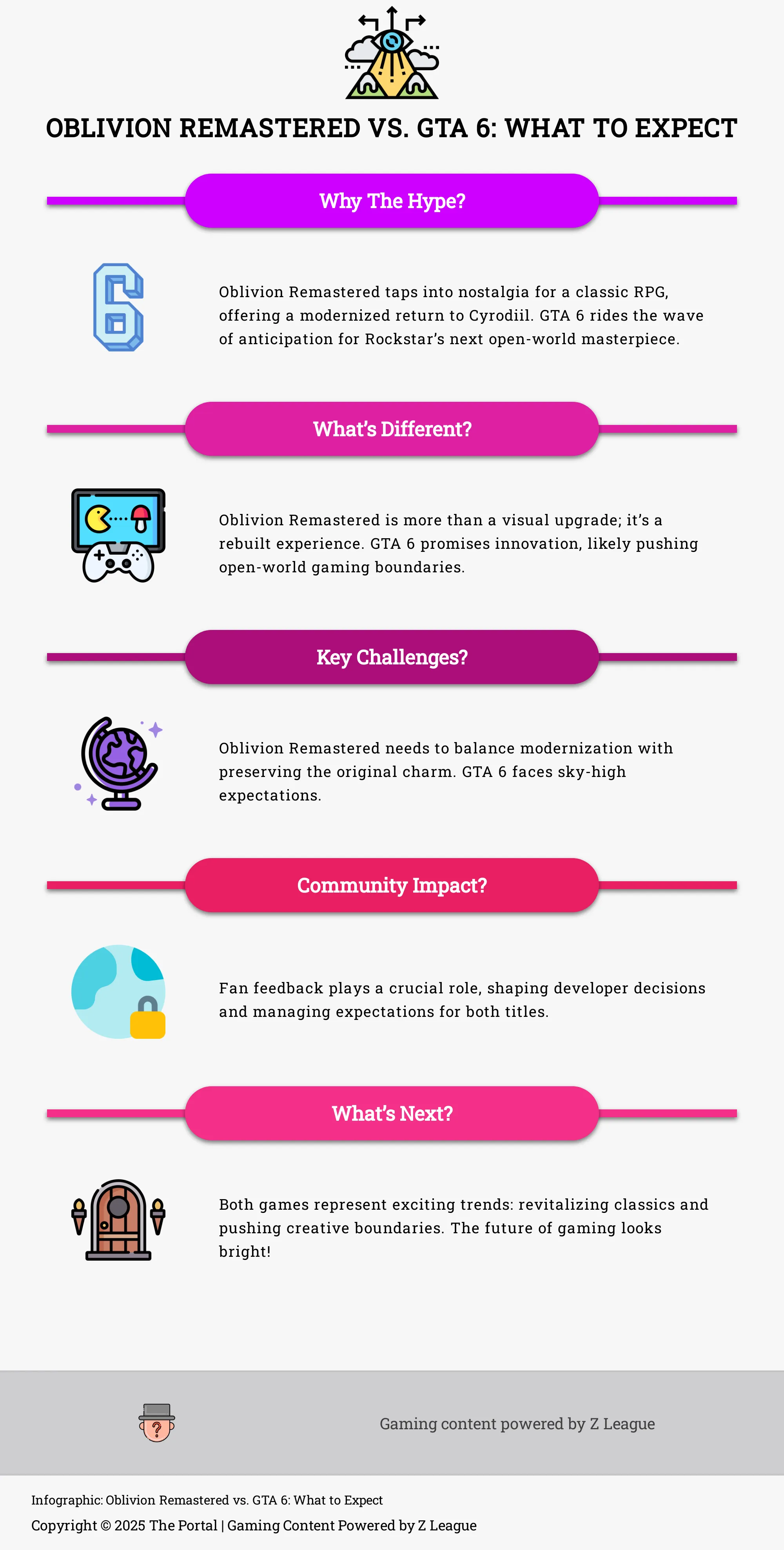 OBLIVION REMASTERED VS. GTA 6: WHAT TO EXPECT

Why The Hype?

Oblivion Remastered taps into nostalgia for a classic RPG, offering a modernized return to Cyrodiil. GTA 6 rides the wave of anticipation for Rockstar's next open-world masterpiece.

What's Different?

Oblivion Remastered is more than a visual upgrade; it's a rebuilt experience. GTA 6 promises innovation, likely pushing open-world gaming boundaries.

Key Challenges?

Oblivion Remastered needs to balance modernization with preserving the original charm. GTA 6 faces sky-high expectations.

Community Impact?

Fan feedback plays a crucial role, shaping developer decisions and managing expectations for both titles.

What's Next?

Both games represent exciting trends: revitalizing classics and pushing creative boundaries. The future of gaming looks bright!

Gaming content powered by Z League

Infographic: Oblivion Remastered vs. GTA 6: What to Expect

Copyright © 2025 The Portal | Gaming Content Powered by Z League