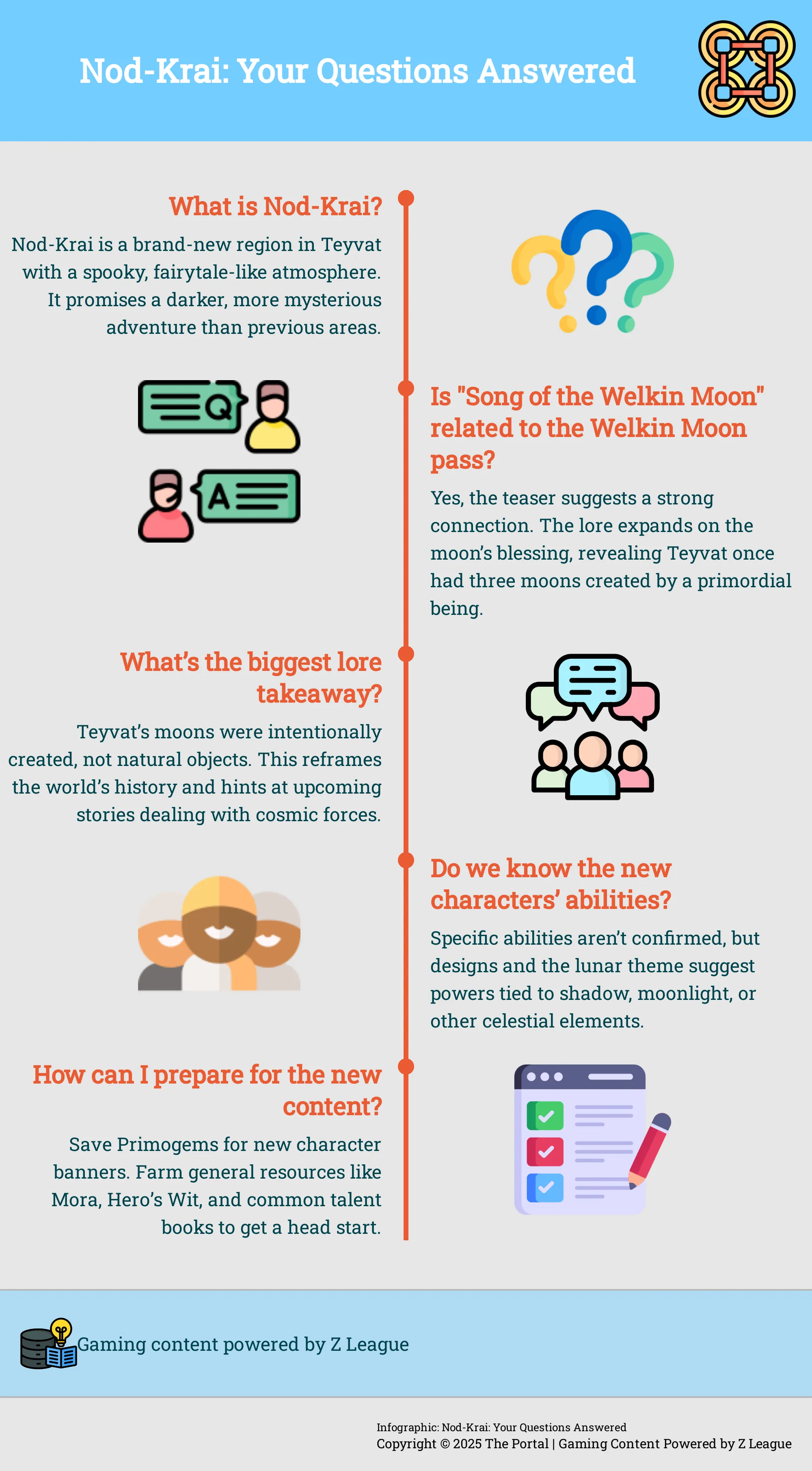 Nod-Krai: Your Questions Answered

What is Nod-Krai?

Nod-Krai is a brand-new region in Teyvat with a spooky, fairytale-like atmosphere. It promises a darker, more mysterious adventure than previous areas.

Q

A

Is "Song of the Welkin Moon" related to the Welkin Moon pass?

Yes, the teaser suggests a strong connection. The lore expands on the moon's blessing, revealing Teyvat once had three moons created by a primordial being.

What's the biggest lore takeaway?

Teyvat's moons were intentionally created, not natural objects. This reframes the world's history and hints at upcoming stories dealing with cosmic forces.

Do we know the new characters' abilities?

Specific abilities aren't confirmed, but designs and the lunar theme suggest powers tied to shadow, moonlight, or other celestial elements.

How can I prepare for the new content?

Save Primogems for new character banners. Farm general resources like Mora, Hero's Wit, and common talent books to get a head start.

Gaming content powered by Z League

Infographic: Nod-Krai: Your Questions Answered
Copyright © 2025 The Portal | Gaming Content Powered by Z League