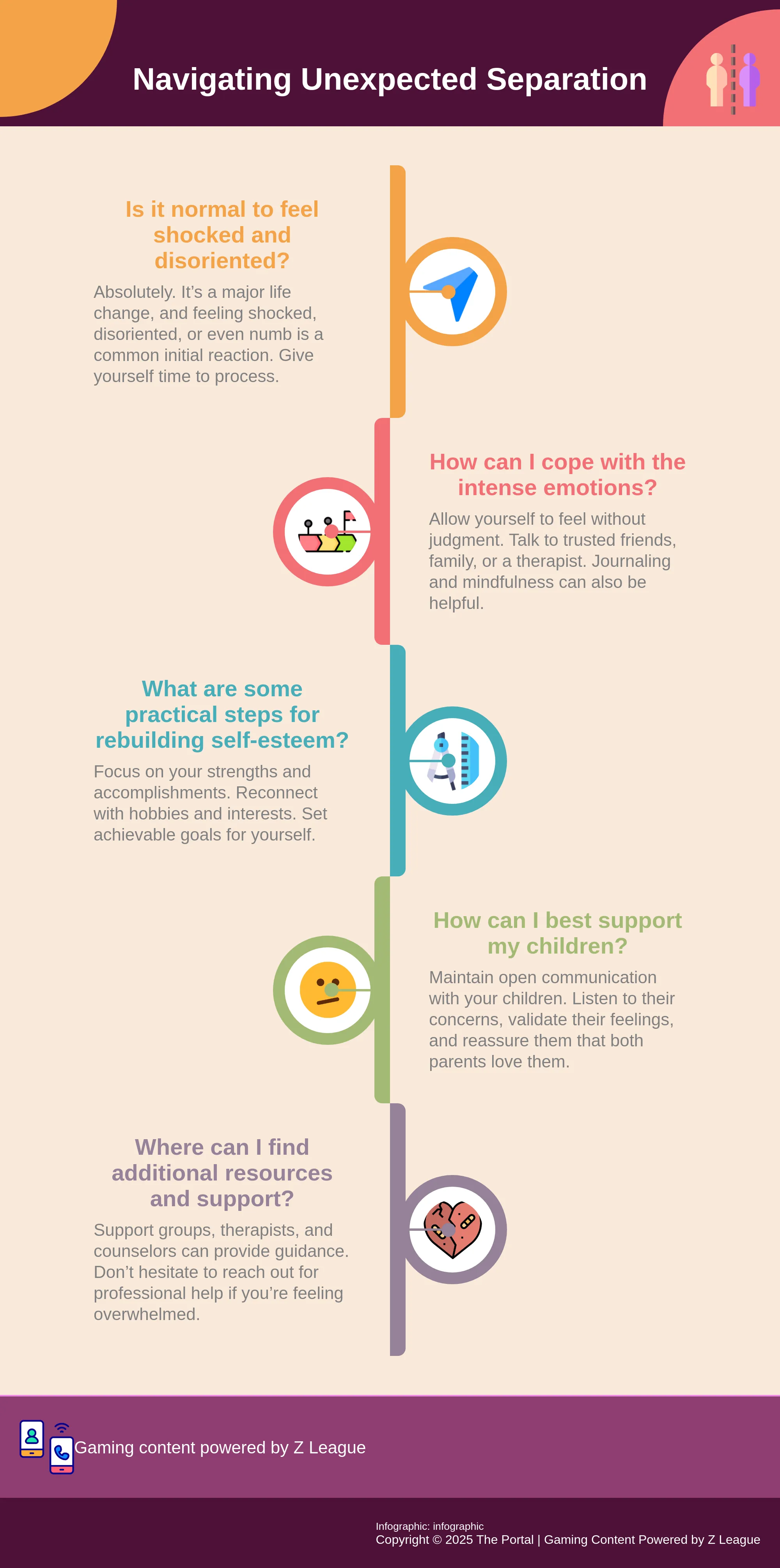 Navigating Unexpected Separation

Is it normal to feel shocked and disoriented?

Absolutely. It's a major life change, and feeling shocked, disoriented, or even numb is a common initial reaction. Give yourself time to process.

How can I cope with the intense emotions?

Allow yourself to feel without judgment. Talk to trusted friends, family, or a therapist. Journaling and mindfulness can also be helpful.

What are some practical steps for rebuilding self-esteem?

Focus on your strengths and accomplishments. Reconnect with hobbies and interests. Set achievable goals for yourself.

How can I best support my children?

Maintain open communication with your children. Listen to their concerns, validate their feelings, and reassure them that both parents love them.

Where can I find additional resources and support?

Support groups, therapists, and counselors can provide guidance. Don't hesitate to reach out for professional help if you're feeling overwhelmed.

Gaming content powered by Z League

Infographic: infographic
Copyright © 2025 The Portal | Gaming Content Powered by Z League