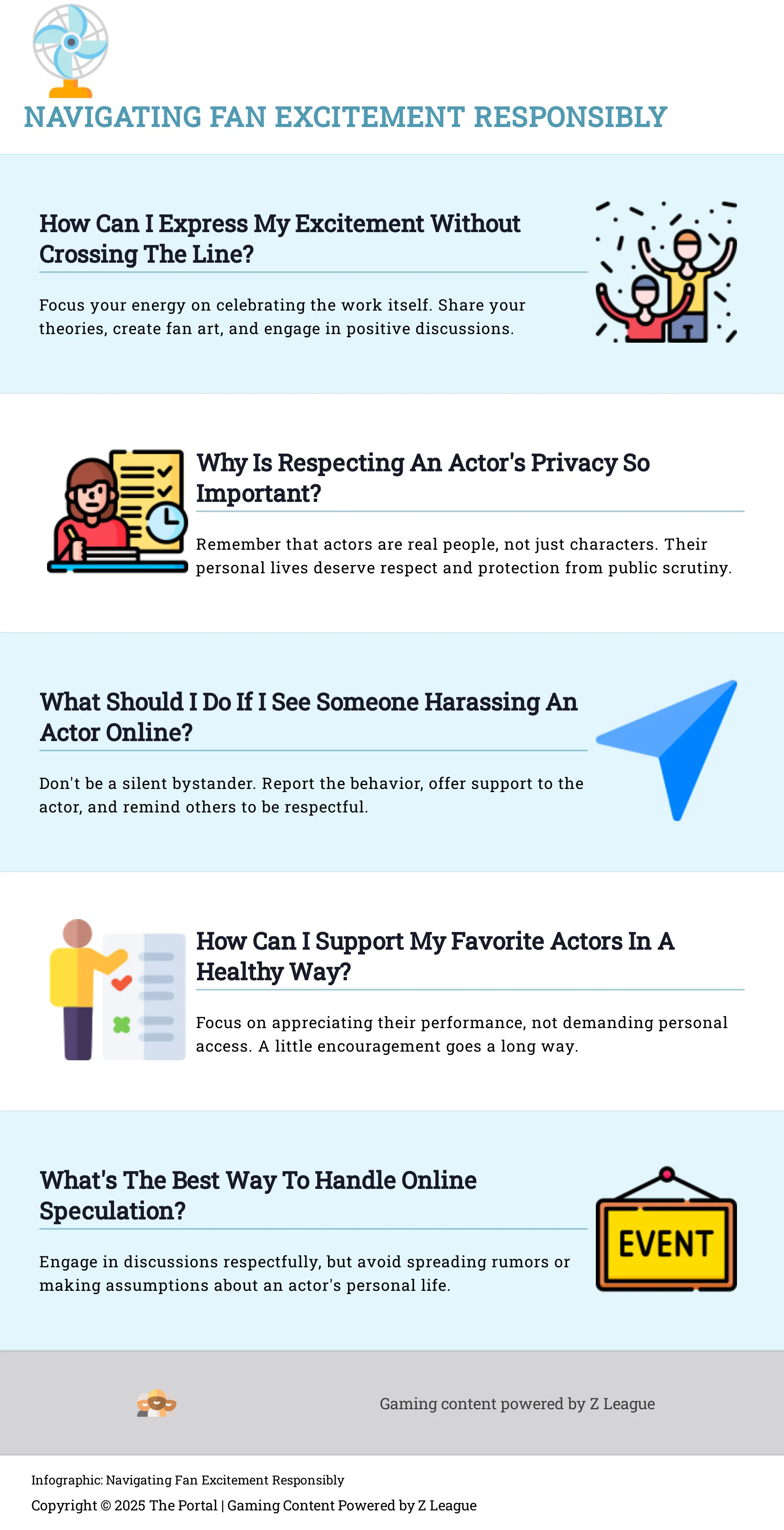 NAVIGATING FAN EXCITEMENT RESPONSIBLY

How Can I Express My Excitement Without Crossing The Line?

Focus your energy on celebrating the work itself. Share your theories, create fan art, and engage in positive discussions.

Why Is Respecting An Actor's Privacy So Important?

Remember that actors are real people, not just characters. Their personal lives deserve respect and protection from public scrutiny.

What Should I Do If I See Someone Harassing An Actor Online?

Don't be a silent bystander. Report the behavior, offer support to the actor, and remind others to be respectful.

How Can I Support My Favorite Actors In A Healthy Way?

Focus on appreciating their performance, not demanding personal access. A little encouragement goes a long way.

What's The Best Way To Handle Online Speculation?

Engage in discussions respectfully, but avoid spreading rumors or making assumptions about an actor's personal life.

EVENT

Gaming content powered by Z League

Infographic: Navigating Fan Excitement Responsibly

Copyright © 2025 The Portal | Gaming Content Powered by Z League