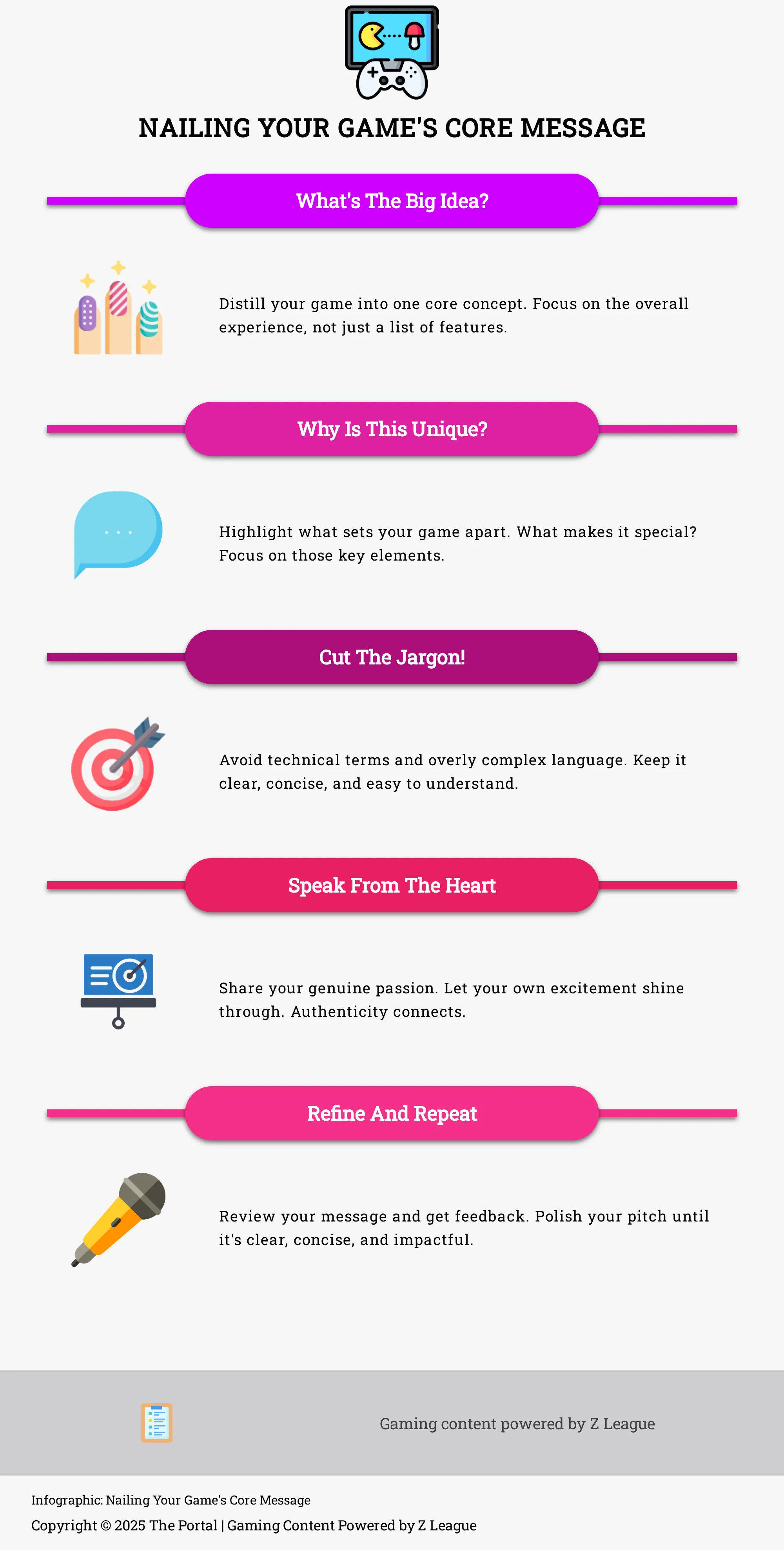 NAILING YOUR GAME'S CORE MESSAGE

What's The Big Idea?

Distill your game into one core concept. Focus on the overall experience, not just a list of features.

Why Is This Unique?

Highlight what sets your game apart. What makes it special? Focus on those key elements.

Cut The Jargon!

Avoid technical terms and overly complex language. Keep it clear, concise, and easy to understand.

Speak From The Heart

Share your genuine passion. Let your own excitement shine through. Authenticity connects.

Refine And Repeat

Review your message and get feedback. Polish your pitch until it's clear, concise, and impactful.

Gaming content powered by Z League

Infographic: Nailing Your Game's Core Message

Copyright © 2025 The Portal | Gaming Content Powered by Z League