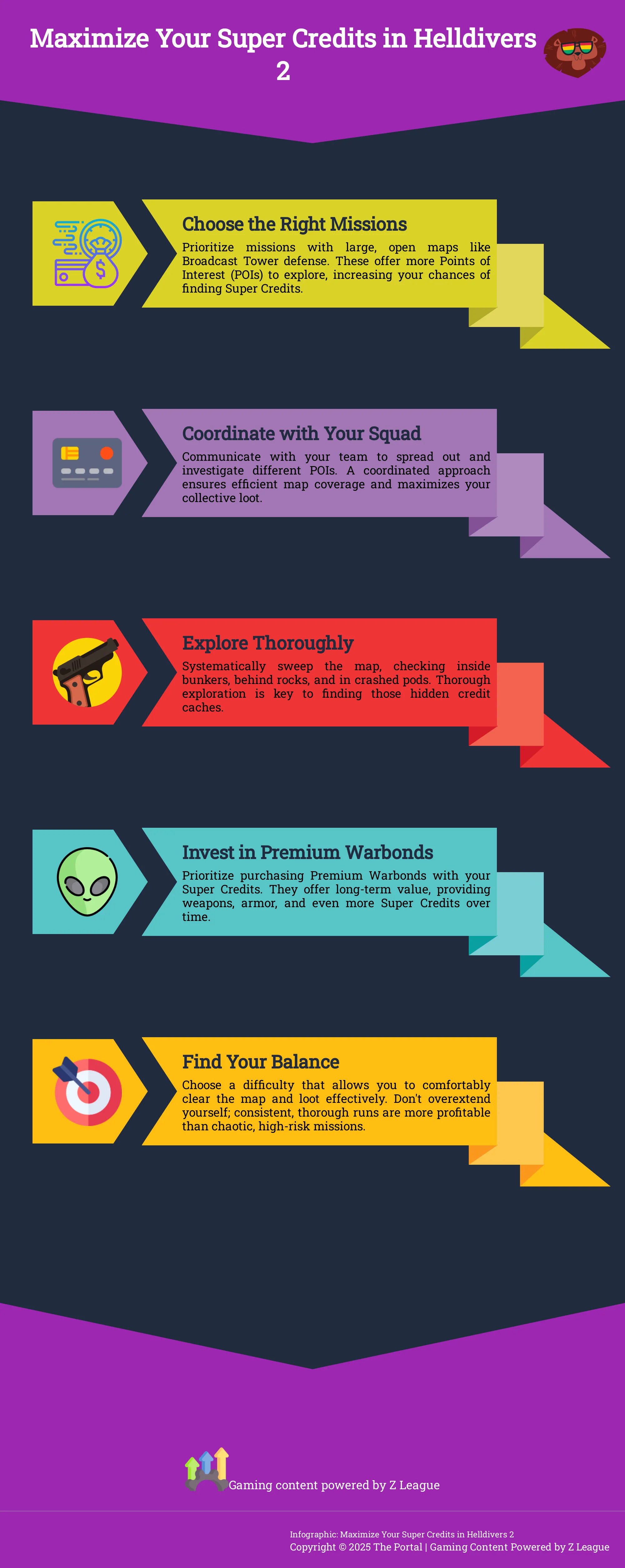 Maximize Your Super Credits in Helldivers 2

Choose the Right Missions

Prioritize missions with large, open maps like Broadcast Tower defense. These offer more Points of Interest (POIs) to explore, increasing your chances of finding Super Credits.

Coordinate with Your Squad

Communicate with your team to spread out and investigate different POIs. A coordinated approach ensures efficient map coverage and maximizes your collective loot.

Explore Thoroughly

Systematically sweep the map, checking inside bunkers, behind rocks, and in crashed pods. Thorough exploration is key to finding those hidden credit caches.

Invest in Premium Warbonds

Prioritize purchasing Premium Warbonds with your Super Credits. They offer long-term value, providing weapons, armor, and even more Super Credits over time.

Find Your Balance

Choose a difficulty that allows you to comfortably clear the map and loot effectively. Don't overextend yourself; consistent, thorough runs are more profitable than chaotic, high-risk missions.

Gaming content powered by Z League

Infographic: Maximize Your Super Credits in Helldivers 2
Copyright © 2025 The Portal | Gaming Content Powered by Z League