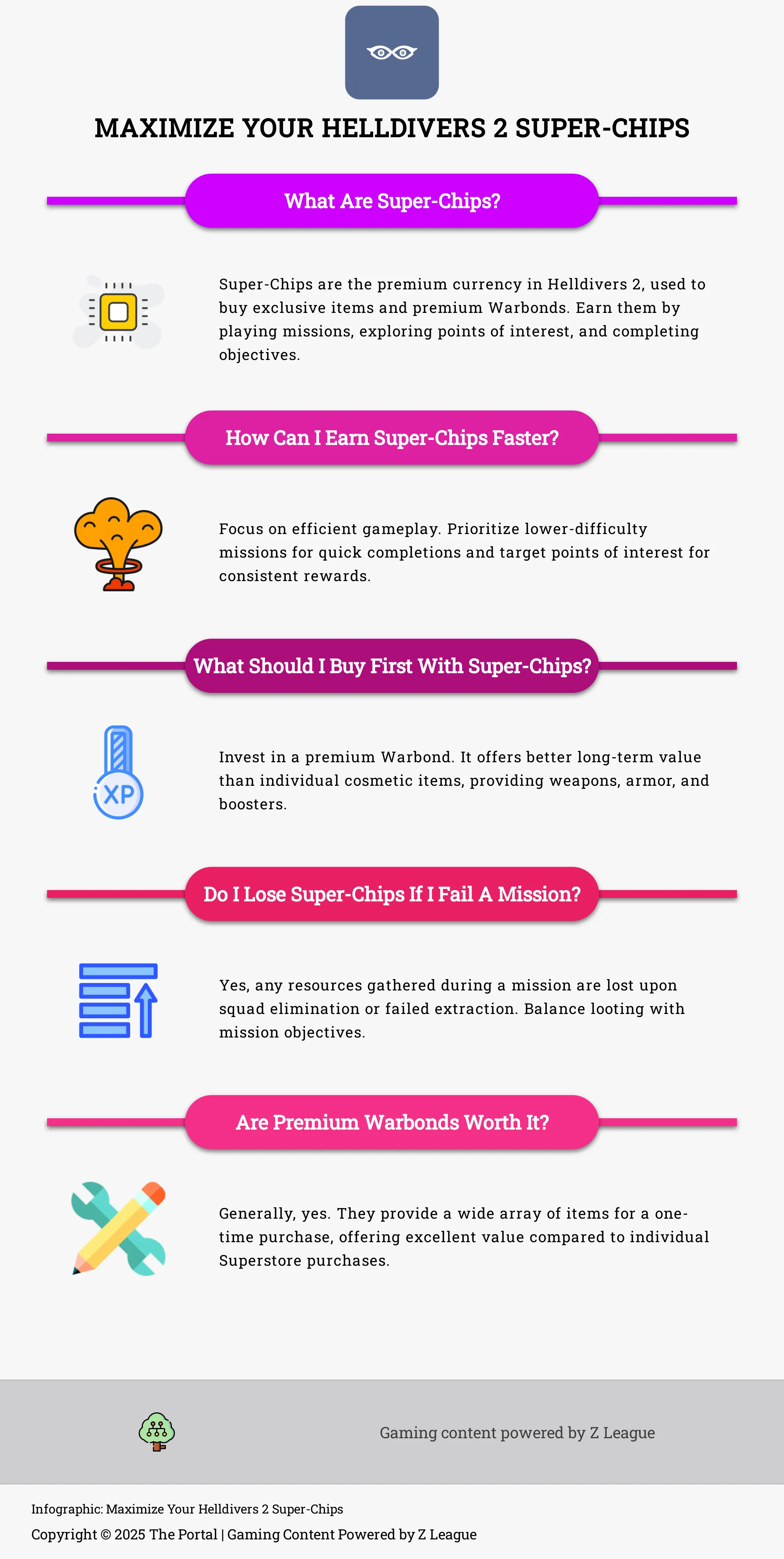 MAXIMIZE YOUR HELLDIVERS 2 SUPER-CHIPS

What Are Super-Chips?

Super-Chips are the premium currency in Helldivers 2, used to buy exclusive items and premium Warbonds. Earn them by playing missions, exploring points of interest, and completing objectives.

How Can I Earn Super-Chips Faster?

Focus on efficient gameplay. Prioritize lower-difficulty missions for quick completions and target points of interest for consistent rewards.

What Should I Buy First With Super-Chips?

XP

Invest in a premium Warbond. It offers better long-term value than individual cosmetic items, providing weapons, armor, and boosters.

Do I Lose Super-Chips If I Fail A Mission?

Yes, any resources gathered during a mission are lost upon squad elimination or failed extraction. Balance looting with mission objectives.

Are Premium Warbonds Worth It?

Generally, yes. They provide a wide array of items for a one-time purchase, offering excellent value compared to individual Superstore purchases.

Gaming content powered by Z League

Infographic: Maximize Your Helldivers 2 Super-Chips

Copyright © 2025 The Portal | Gaming Content Powered by Z League