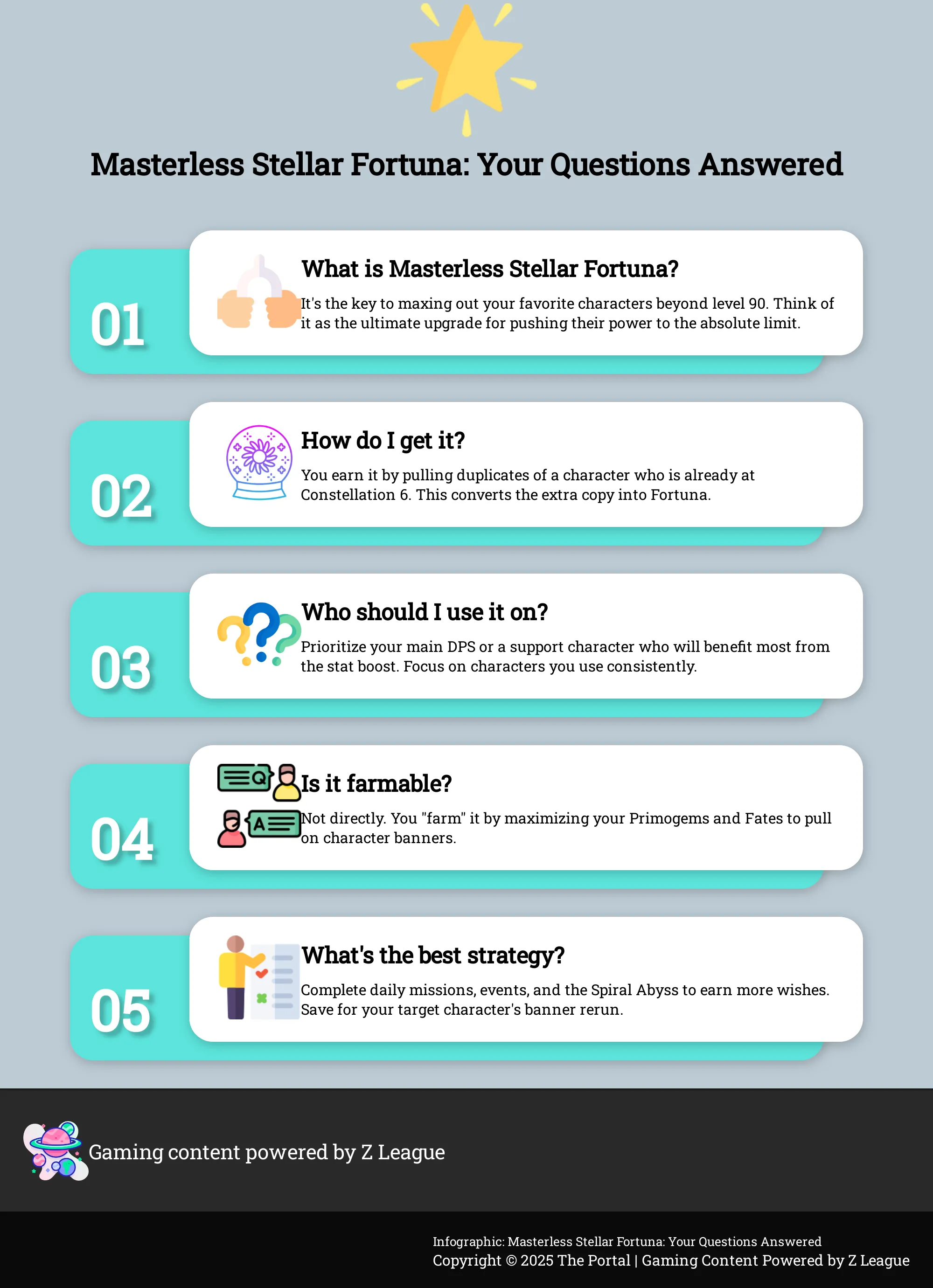 Masterless Stellar Fortuna: Your Questions Answered

01

What is Masterless Stellar Fortuna?

It's the key to maxing out your favorite characters beyond level 90. Think of it as the ultimate upgrade for pushing their power to the absolute limit.

02

How do I get it?

You earn it by pulling duplicates of a character who is already at Constellation 6. This converts the extra copy into Fortuna.

03

Who should I use it on?

Prioritize your main DPS or a support character who will benefit most from the stat boost. Focus on characters you use consistently.

04

Q

A

Is it farmable?

Not directly. You "farm" it by maximizing your Primogems and Fates to pull on character banners.

05

What's the best strategy?

Complete daily missions, events, and the Spiral Abyss to earn more wishes. Save for your target character's banner rerun.

Gaming content powered by Z League

Infographic: Masterless Stellar Fortuna: Your Questions Answered
Copyright © 2025 The Portal | Gaming Content Powered by Z League