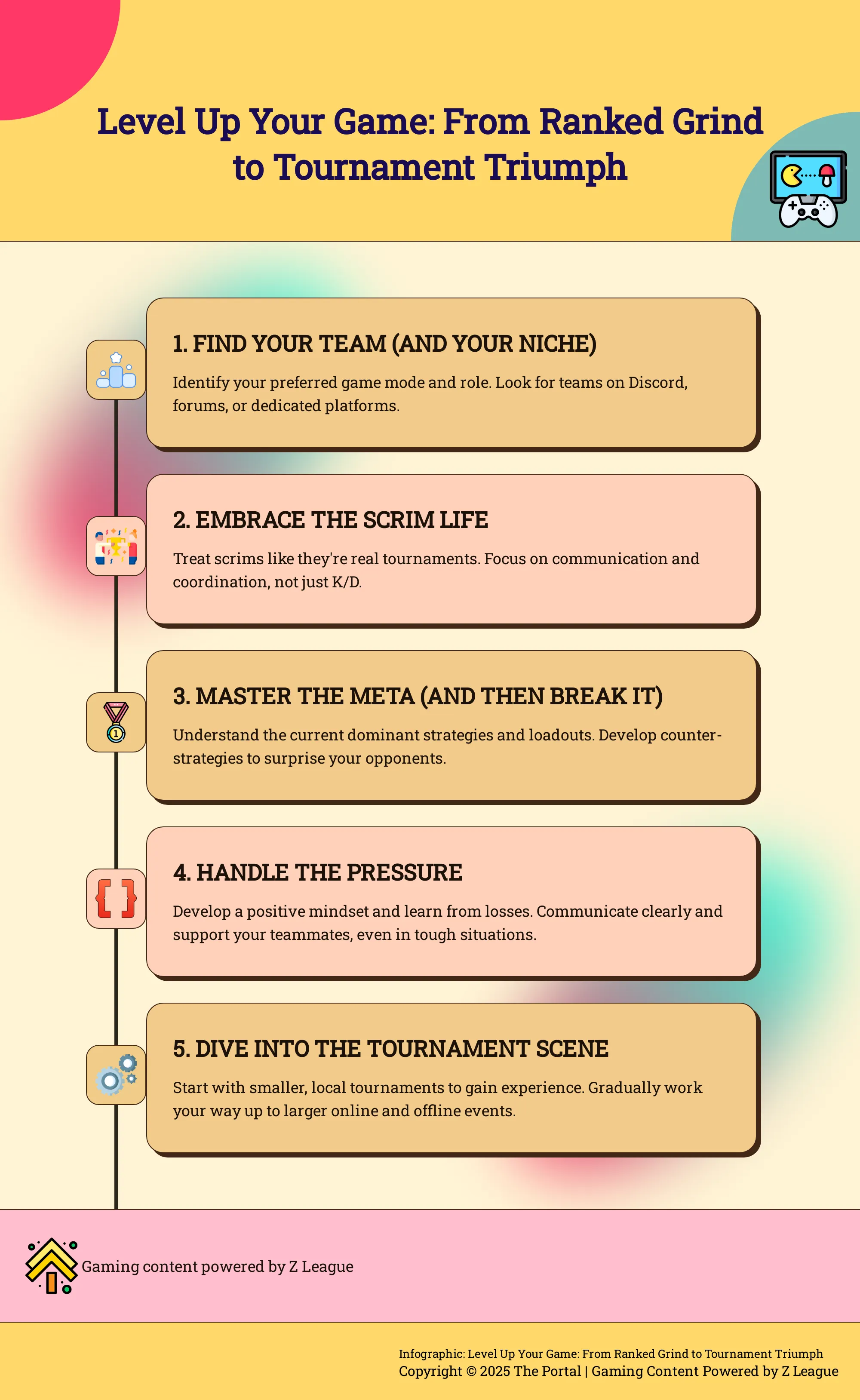 Level Up Your Game: From Ranked Grind to Tournament Triumph

1. FIND YOUR TEAM (AND YOUR NICHE)

Identify your preferred game mode and role. Look for teams on Discord, forums, or dedicated platforms.

2. EMBRACE THE SCRIM LIFE

Treat scrims like they're real tournaments. Focus on communication and coordination, not just K/D.

3. MASTER THE META (AND THEN BREAK IT)

Understand the current dominant strategies and loadouts. Develop counter-strategies to surprise your opponents.

4. HANDLE THE PRESSURE

Develop a positive mindset and learn from losses. Communicate clearly and support your teammates, even in tough situations.

5. DIVE INTO THE TOURNAMENT SCENE

Start with smaller, local tournaments to gain experience. Gradually work your way up to larger online and offline events.

Gaming content powered by Z League

Infographic: Level Up Your Game: From Ranked Grind to Tournament Triumph
Copyright © 2025 The Portal | Gaming Content Powered by Z League