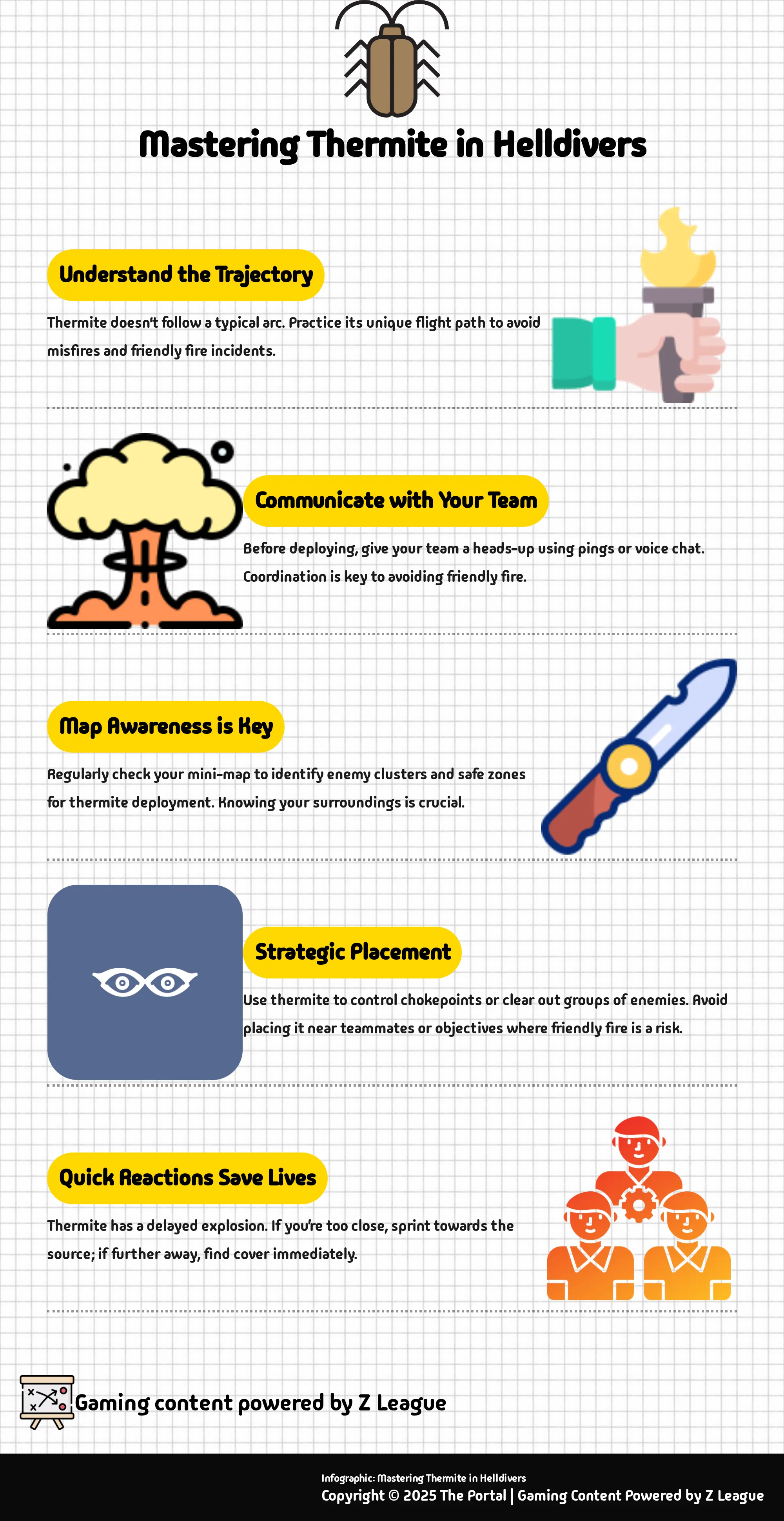 Mastering Thermite in Helldivers

Understand the Trajectory

Thermite doesn't follow a typical arc. Practice its unique flight path to avoid misfires and friendly fire incidents.

Communicate with Your Team

Before deploying, give your team a heads-up using pings or voice chat. Coordination is key to avoiding friendly fire.

Map Awareness is Key

Regularly check your mini-map to identify enemy clusters and safe zones for thermite deployment. Knowing your surroundings is crucial.

Strategic Placement

Use thermite to control chokepoints or clear out groups of enemies. Avoid placing it near teammates or objectives where friendly fire is a risk.

Quick Reactions Save Lives

Thermite has a delayed explosion. If you're too close, sprint towards the source; if further away, find cover immediately.

Gaming content powered by Z League

Infographic: Mastering Thermite in Helldivers
Copyright © 2025 The Portal | Gaming Content Powered by Z League