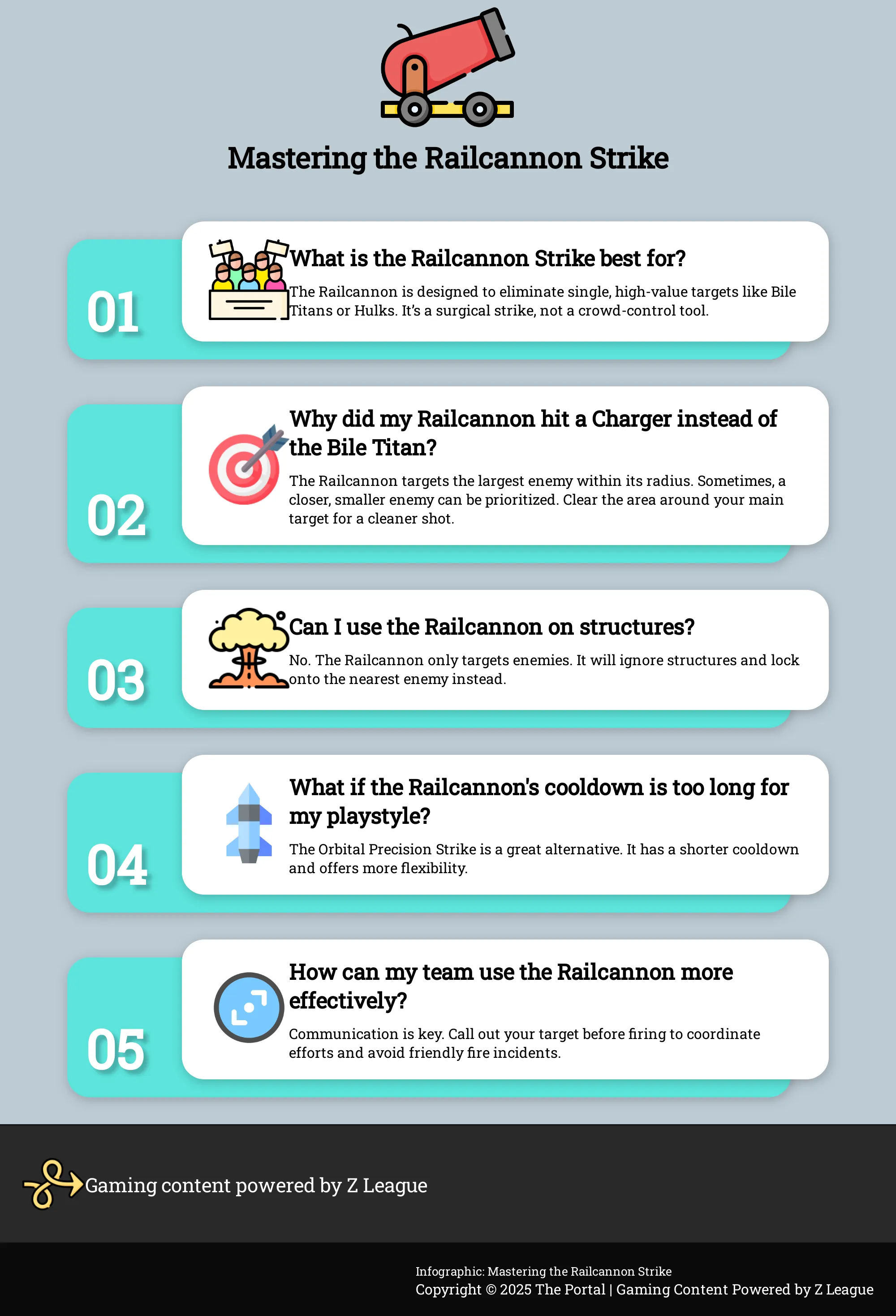 Mastering the Railcannon Strike

01

What is the Railcannon Strike best for?

The Railcannon is designed to eliminate single, high-value targets like Bile Titans or Hulks. It's a surgical strike, not a crowd-control tool.

02

Why did my Railcannon hit a Charger instead of the Bile Titan?

The Railcannon targets the largest enemy within its radius. Sometimes, a closer, smaller enemy can be prioritized. Clear the area around your main target for a cleaner shot.

03

Can I use the Railcannon on structures?

No. The Railcannon only targets enemies. It will ignore structures and lock onto the nearest enemy instead.

04

What if the Railcannon's cooldown is too long for my playstyle?

The Orbital Precision Strike is a great alternative. It has a shorter cooldown and offers more flexibility.

05

How can my team use the Railcannon more effectively?

Communication is key. Call out your target before firing to coordinate efforts and avoid friendly fire incidents.

Gaming content powered by Z League

Infographic: Mastering the Railcannon Strike
Copyright © 2025 The Portal | Gaming Content Powered by Z League