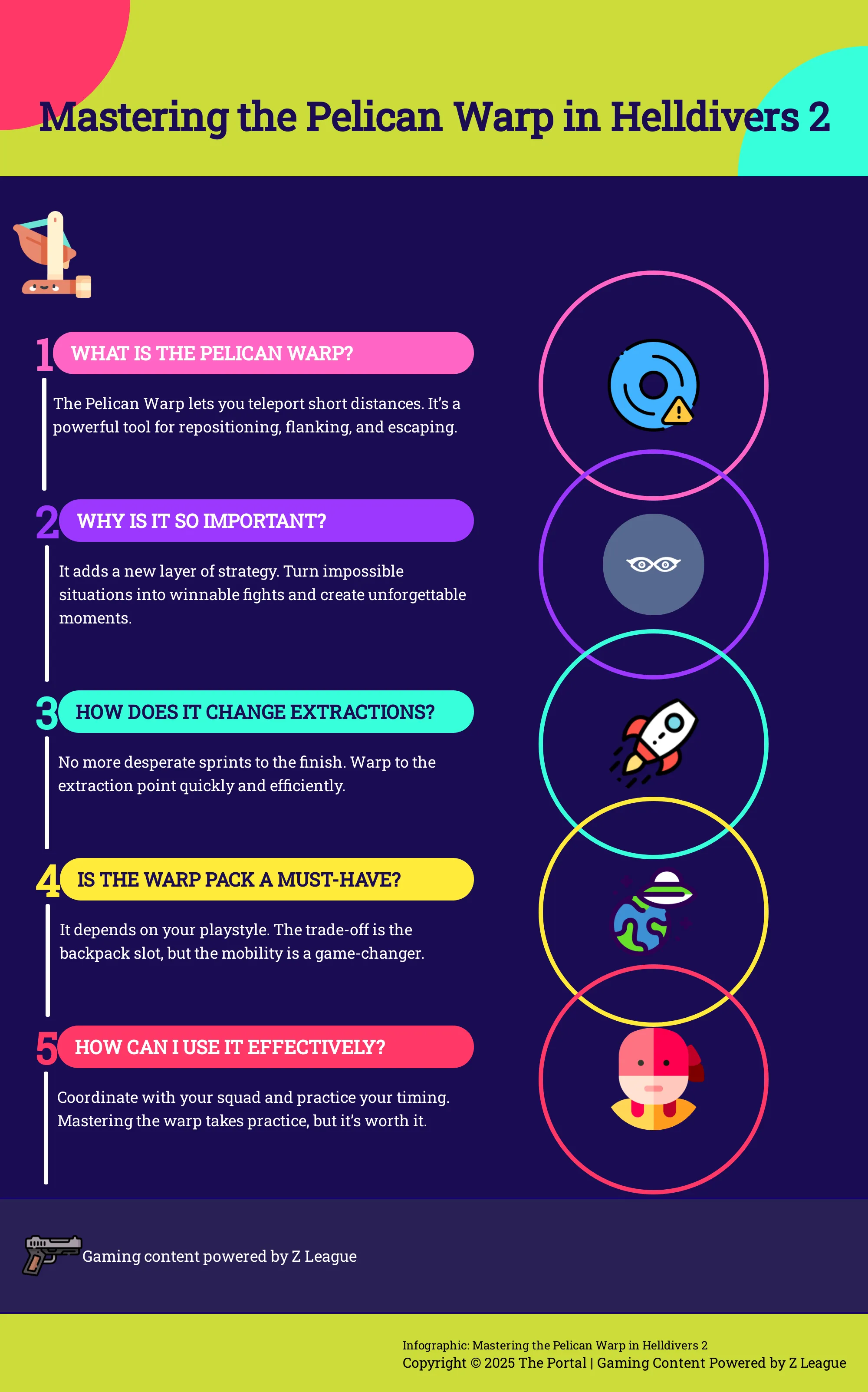 Mastering the Pelican Warp in Helldivers 2

1 WHAT IS THE PELICAN WARP?

The Pelican Warp lets you teleport short distances. It's a powerful tool for repositioning, flanking, and escaping.

2 WHY IS IT SO IMPORTANT?

It adds a new layer of strategy. Turn impossible situations into winnable fights and create unforgettable moments.

3 HOW DOES IT CHANGE EXTRACTIONS?

No more desperate sprints to the finish. Warp to the extraction point quickly and efficiently.

4 IS THE WARP PACK A MUST-HAVE?

It depends on your playstyle. The trade-off is the backpack slot, but the mobility is a game-changer.

5 HOW CAN I USE IT EFFECTIVELY?

Coordinate with your squad and practice your timing. Mastering the warp takes practice, but it's worth it.

Gaming content powered by Z League

Infographic: Mastering the Pelican Warp in Helldivers 2
Copyright © 2025 The Portal | Gaming Content Powered by Z League