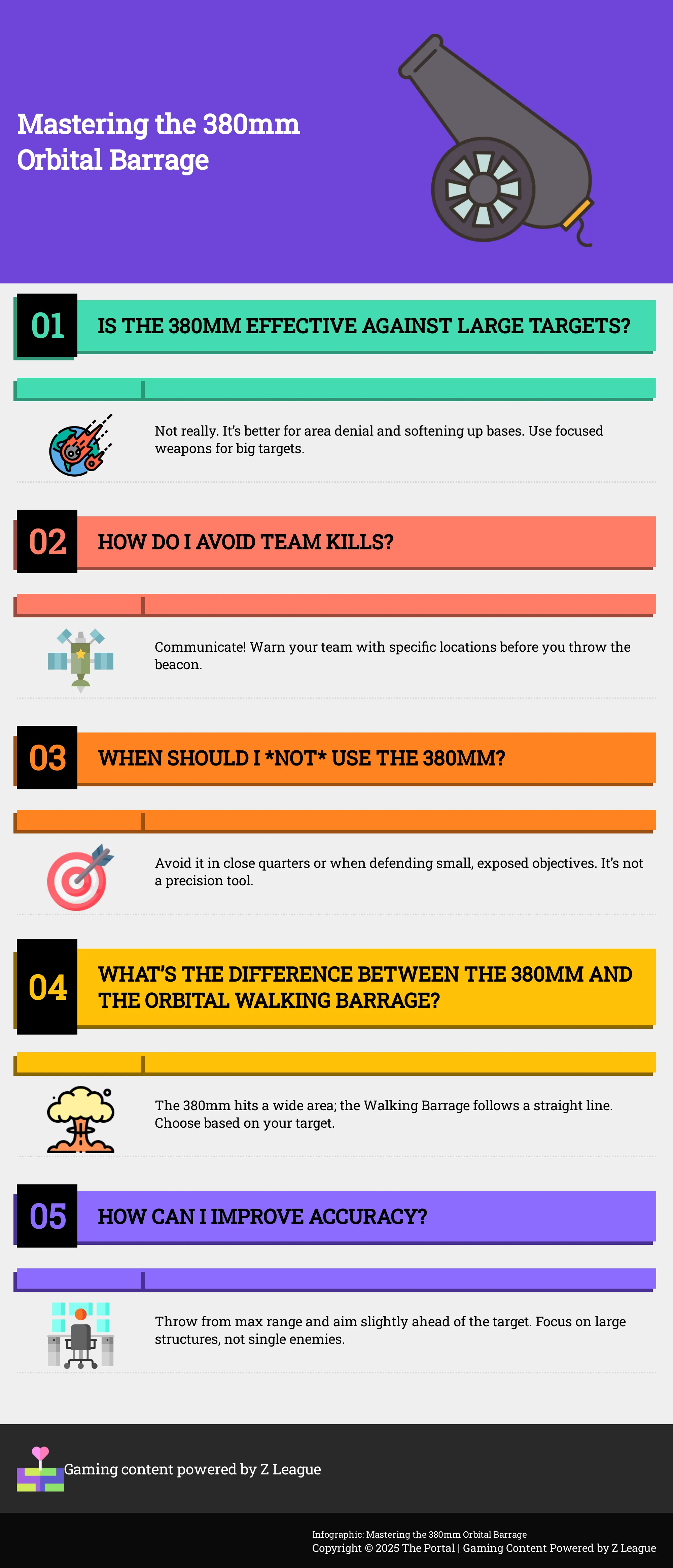 Mastering the 380mm Orbital Barrage

01

IS THE 380MM EFFECTIVE AGAINST LARGE TARGETS?

Not really. It's better for area denial and softening up bases. Use focused weapons for big targets.

02

HOW DO I AVOID TEAM KILLS?

Communicate! Warn your team with specific locations before you throw the beacon.

03

WHEN SHOULD I *NOT* USE THE 380MM?

Avoid it in close quarters or when defending small, exposed objectives. It's not a precision tool.

04

WHAT'S THE DIFFERENCE BETWEEN THE 380MM AND THE ORBITAL WALKING BARRAGE?

The 380mm hits a wide area; the Walking Barrage follows a straight line. Choose based on your target.

05

HOW CAN I IMPROVE ACCURACY?

Throw from max range and aim slightly ahead of the target. Focus on large structures, not single enemies.

Gaming content powered by Z League

Infographic: Mastering the 380mm Orbital Barrage
Copyright © 2025 The Portal | Gaming Content Powered by Z League