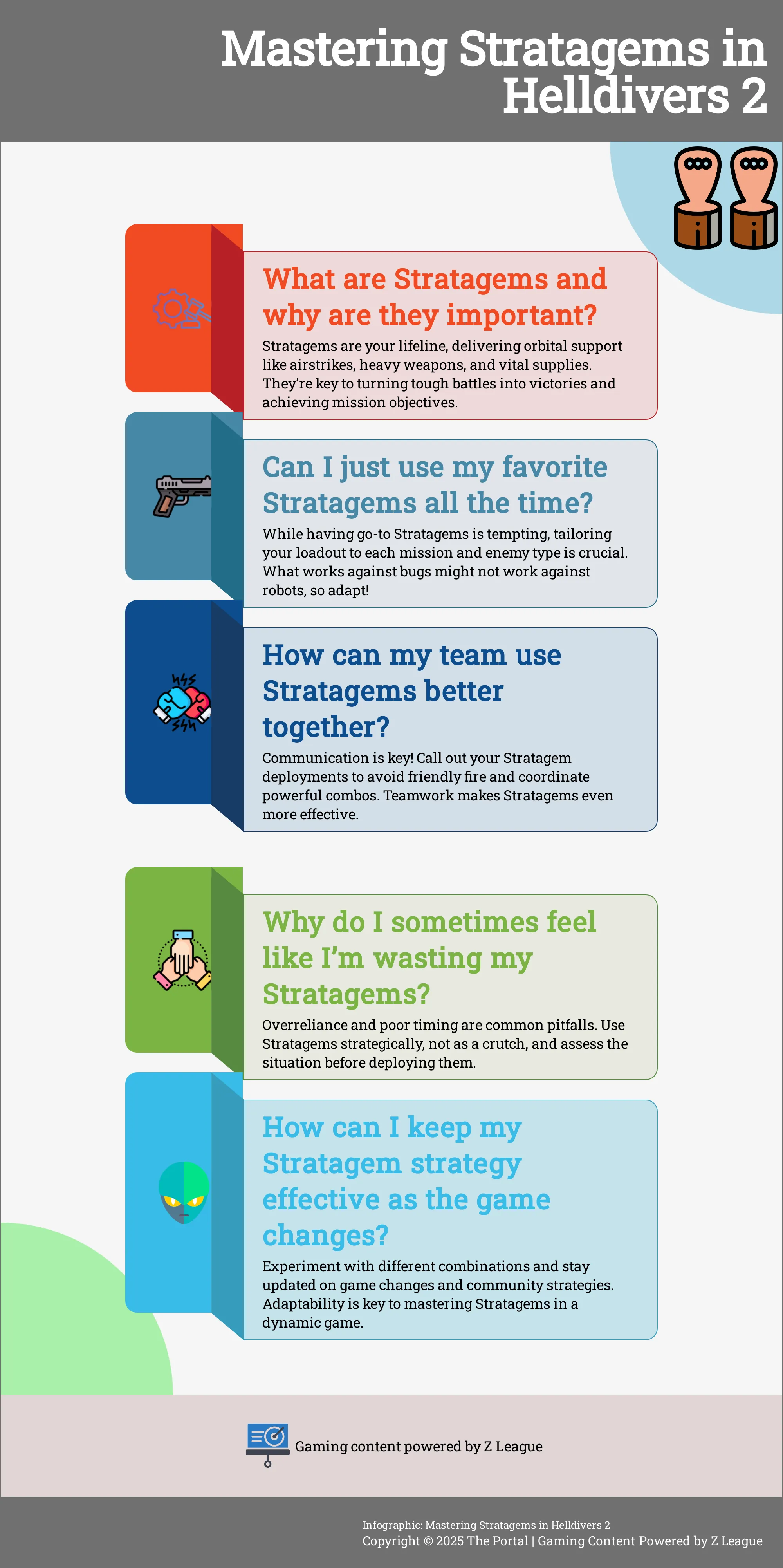 Mastering Stratagems in Helldivers 2

What are Stratagems and why are they important?

Stratagems are your lifeline, delivering orbital support like airstrikes, heavy weapons, and vital supplies. They're key to turning tough battles into victories and achieving mission objectives.

Can I just use my favorite Stratagems all the time?

While having go-to Stratagems is tempting, tailoring your loadout to each mission and enemy type is crucial. What works against bugs might not work against robots, so adapt!

How can my team use Stratagems better together?

Communication is key! Call out your Stratagem deployments to avoid friendly fire and coordinate powerful combos. Teamwork makes Stratagems even more effective.

Why do I sometimes feel like I'm wasting my Stratagems?

Overreliance and poor timing are common pitfalls. Use Stratagems strategically, not as a crutch, and assess the situation before deploying them.

How can I keep my Stratagem strategy effective as the game changes?

Experiment with different combinations and stay updated on game changes and community strategies. Adaptability is key to mastering Stratagems in a dynamic game.

Gaming content powered by Z League

Infographic: Mastering Stratagems in Helldivers 2
Copyright © 2025 The Portal | Gaming Content Powered by Z League