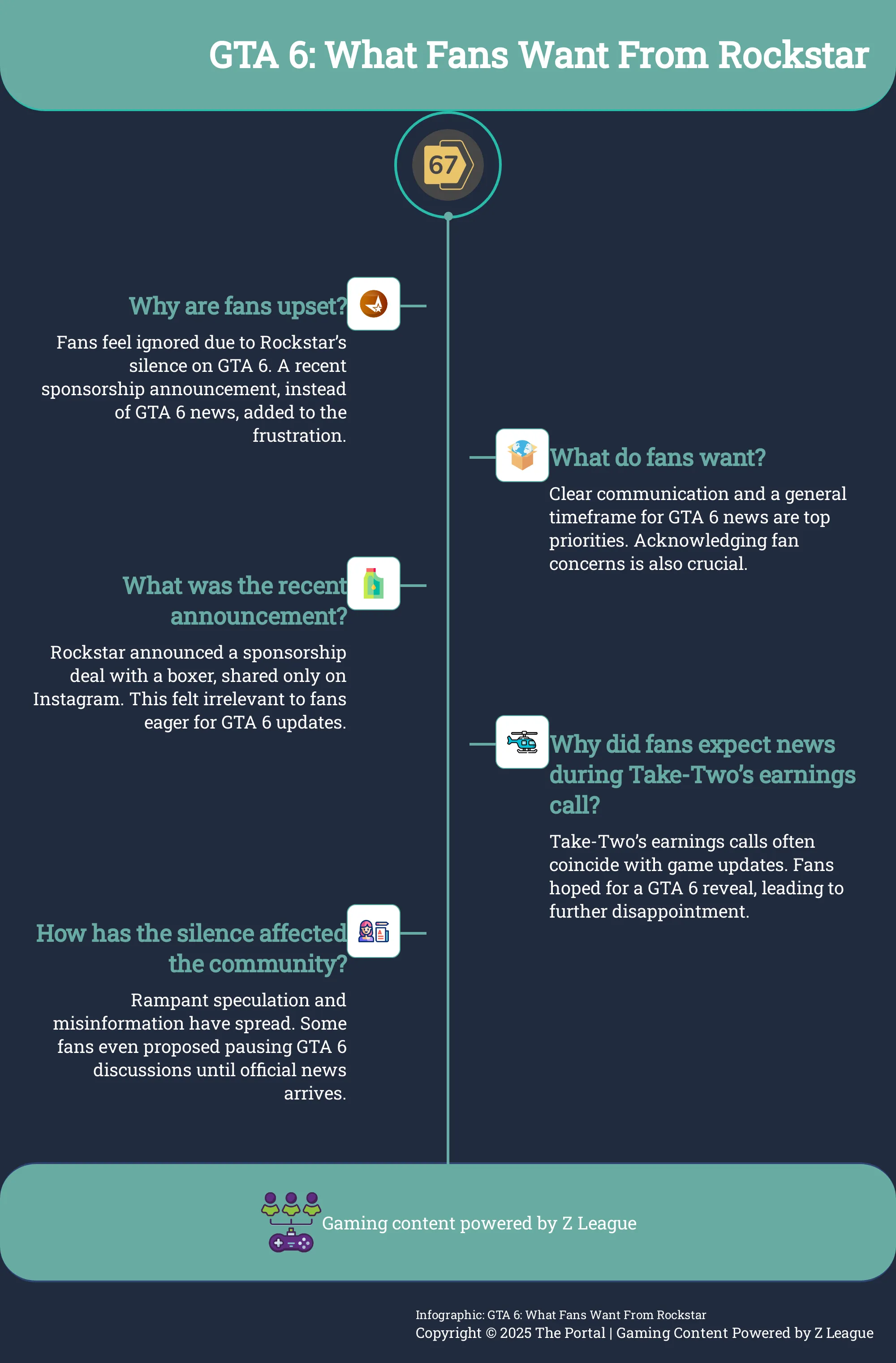 GTA 6: What Fans Want From Rockstar

67

Why are fans upset?

Fans feel ignored due to Rockstar's silence on GTA 6. A recent sponsorship announcement, instead of GTA 6 news, added to the frustration.

What do fans want?

Clear communication and a general timeframe for GTA 6 news are top priorities. Acknowledging fan concerns is also crucial.

What was the recent announcement?

Rockstar announced a sponsorship deal with a boxer, shared only on Instagram. This felt irrelevant to fans eager for GTA 6 updates.

Why did fans expect news during Take-Two's earnings call?

Take-Two's earnings calls often coincide with game updates. Fans hoped for a GTA 6 reveal, leading to further disappointment.

How has the silence affected the community?

Rampant speculation and misinformation have spread. Some fans even proposed pausing GTA 6 discussions until official news arrives.

Gaming content powered by Z League

Infographic: GTA 6: What Fans Want From Rockstar
Copyright © 2025 The Portal | Gaming Content Powered by Z League