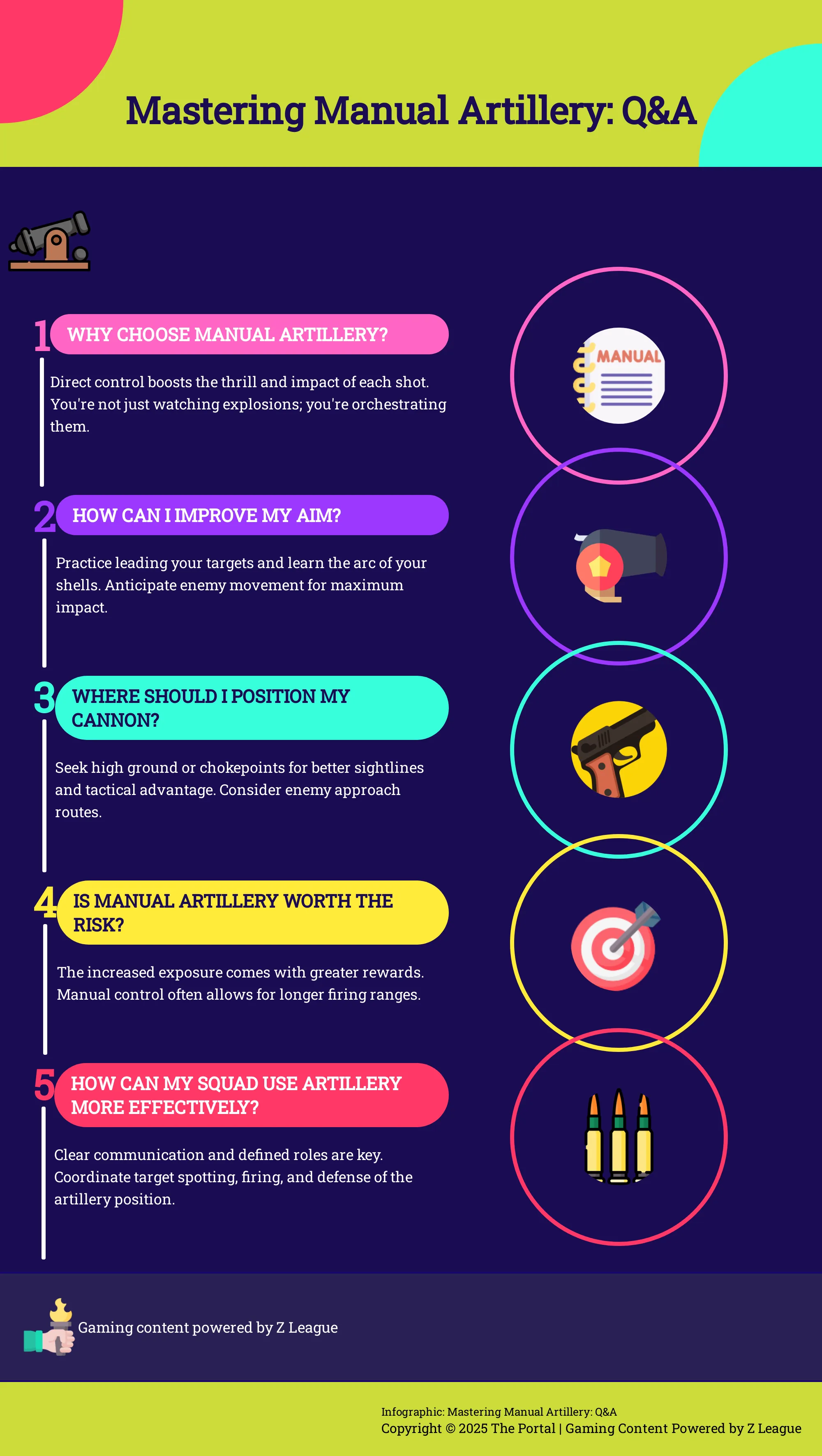 Mastering Manual Artillery: Q&A

1 WHY CHOOSE MANUAL ARTILLERY?

Direct control boosts the thrill and impact of each shot. You're not just watching explosions; you're orchestrating them.

MANUAL

2 HOW CAN I IMPROVE MY AIM?

Practice leading your targets and learn the arc of your shells. Anticipate enemy movement for maximum impact.

3 WHERE SHOULD I POSITION MY CANNON?

Seek high ground or chokepoints for better sightlines and tactical advantage. Consider enemy approach routes.

4 IS MANUAL ARTILLERY WORTH THE RISK?

The increased exposure comes with greater rewards. Manual control often allows for longer firing ranges.

5 HOW CAN MY SQUAD USE ARTILLERY MORE EFFECTIVELY?

Clear communication and defined roles are key. Coordinate target spotting, firing, and defense of the artillery position.

Gaming content powered by Z League

Infographic: Mastering Manual Artillery: Q&A
Copyright © 2025 The Portal | Gaming Content Powered by Z League