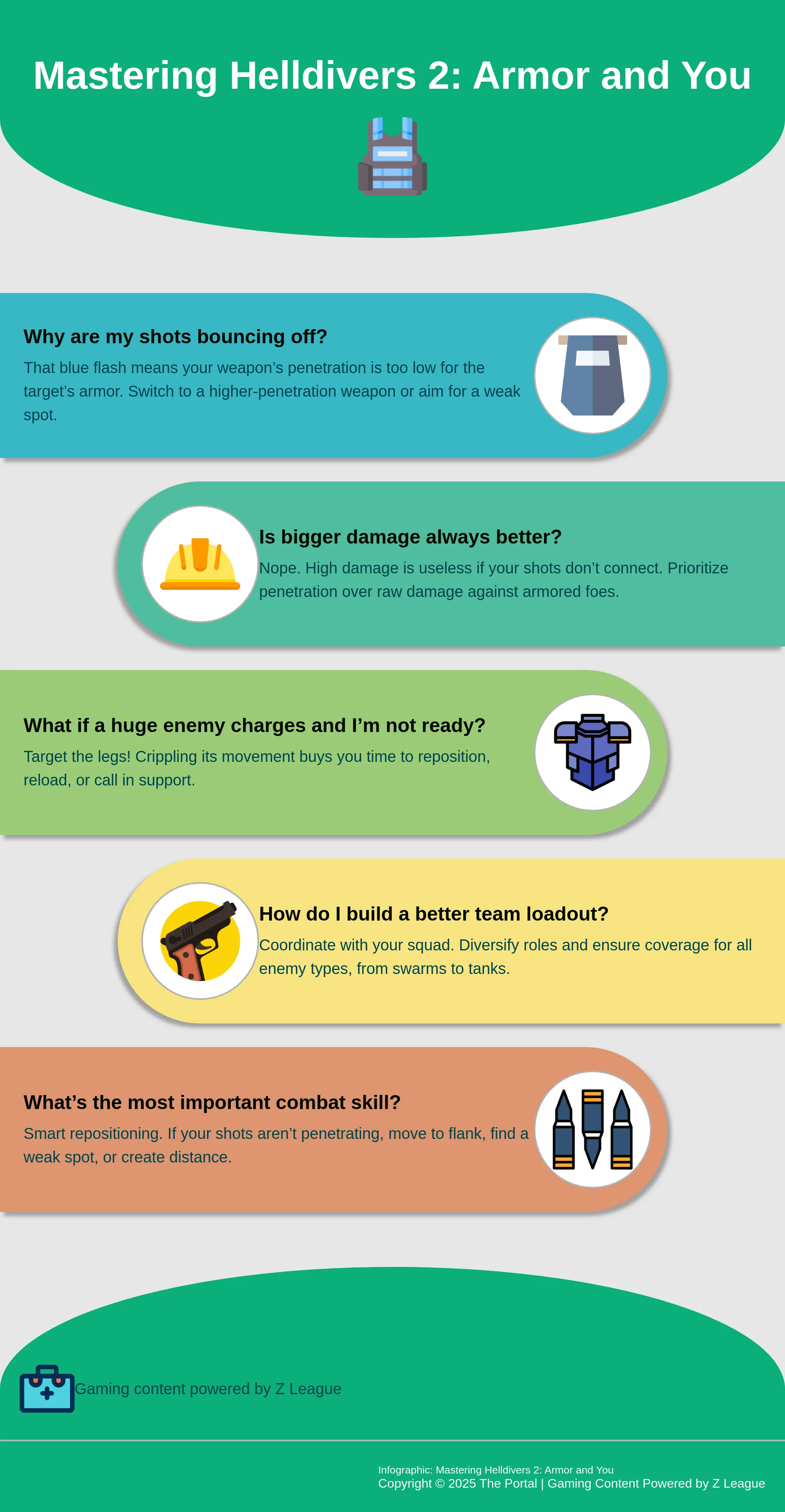 Mastering Helldivers 2: Armor and You

Why are my shots bouncing off?

That blue flash means your weapon’s penetration is too low for the target’s armor. Switch to a higher-penetration weapon or aim for a weak spot.

Is bigger damage always better?

Nope. High damage is useless if your shots don’t connect. Prioritize penetration over raw damage against armored foes.

What if a huge enemy charges and I’m not ready?

Target the legs! Crippling its movement buys you time to reposition, reload, or call in support.

How do I build a better team loadout?

Coordinate with your squad. Diversify roles and ensure coverage for all enemy types, from swarms to tanks.

What’s the most important combat skill?

Smart repositioning. If your shots aren’t penetrating, move to flank, find a weak spot, or create distance.

Gaming content powered by Z League

Infographic: Mastering Helldivers 2: Armor and You
Copyright © 2025 The Portal | Gaming Content Powered by Z League