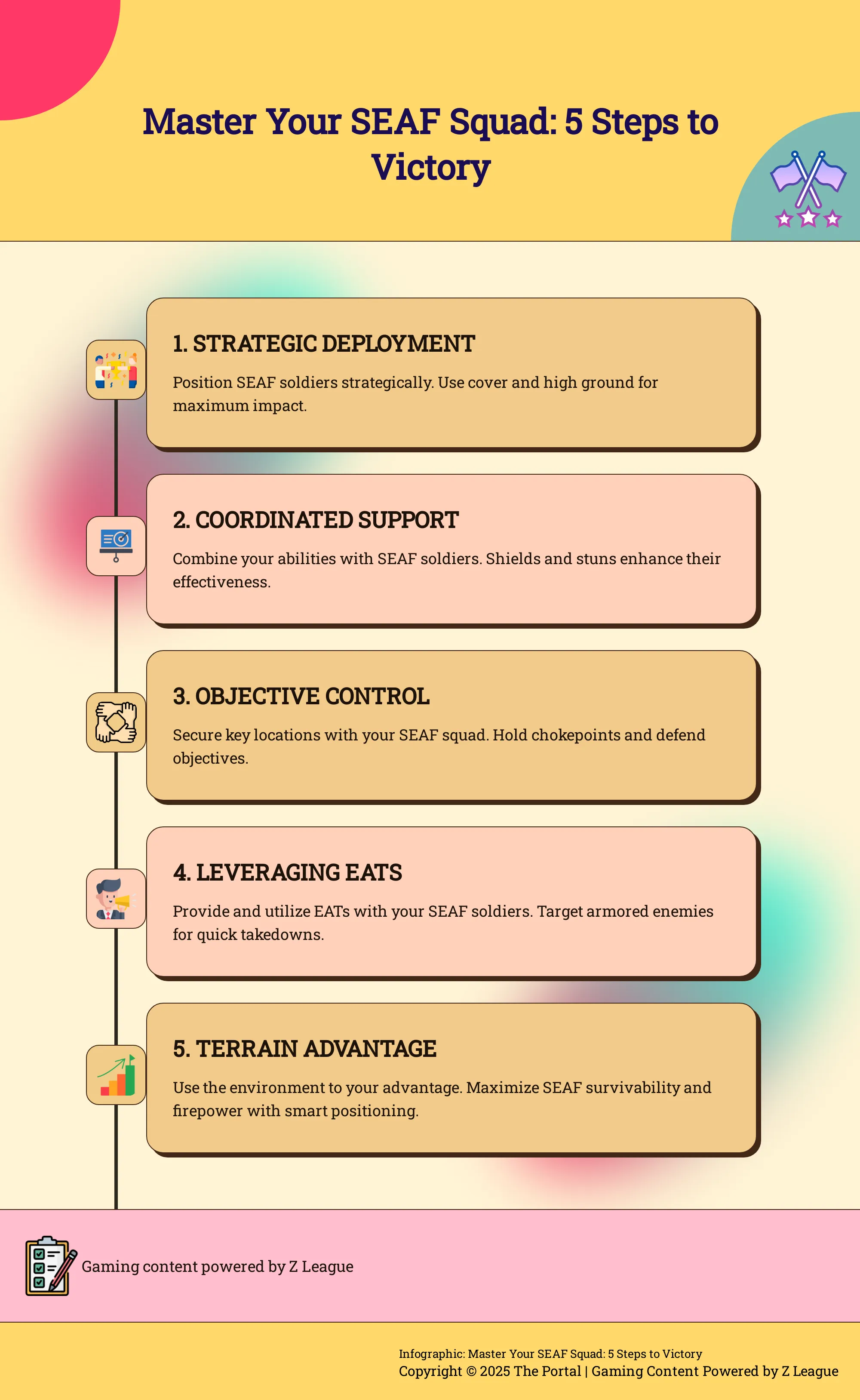 Master Your SEAF Squad: 5 Steps to Victory

1. STRATEGIC DEPLOYMENT

Position SEAF soldiers strategically. Use cover and high ground for maximum impact.

2. COORDINATED SUPPORT

Combine your abilities with SEAF soldiers. Shields and stuns enhance their effectiveness.

3. OBJECTIVE CONTROL

Secure key locations with your SEAF squad. Hold chokepoints and defend objectives.

4. LEVERAGING EATS

Provide and utilize EATs with your SEAF soldiers. Target armored enemies for quick takedowns.

5. TERRAIN ADVANTAGE

Use the environment to your advantage. Maximize SEAF survivability and firepower with smart positioning.

Gaming content powered by Z League

Infographic: Master Your SEAF Squad: 5 Steps to Victory
Copyright © 2025 The Portal | Gaming Content Powered by Z League