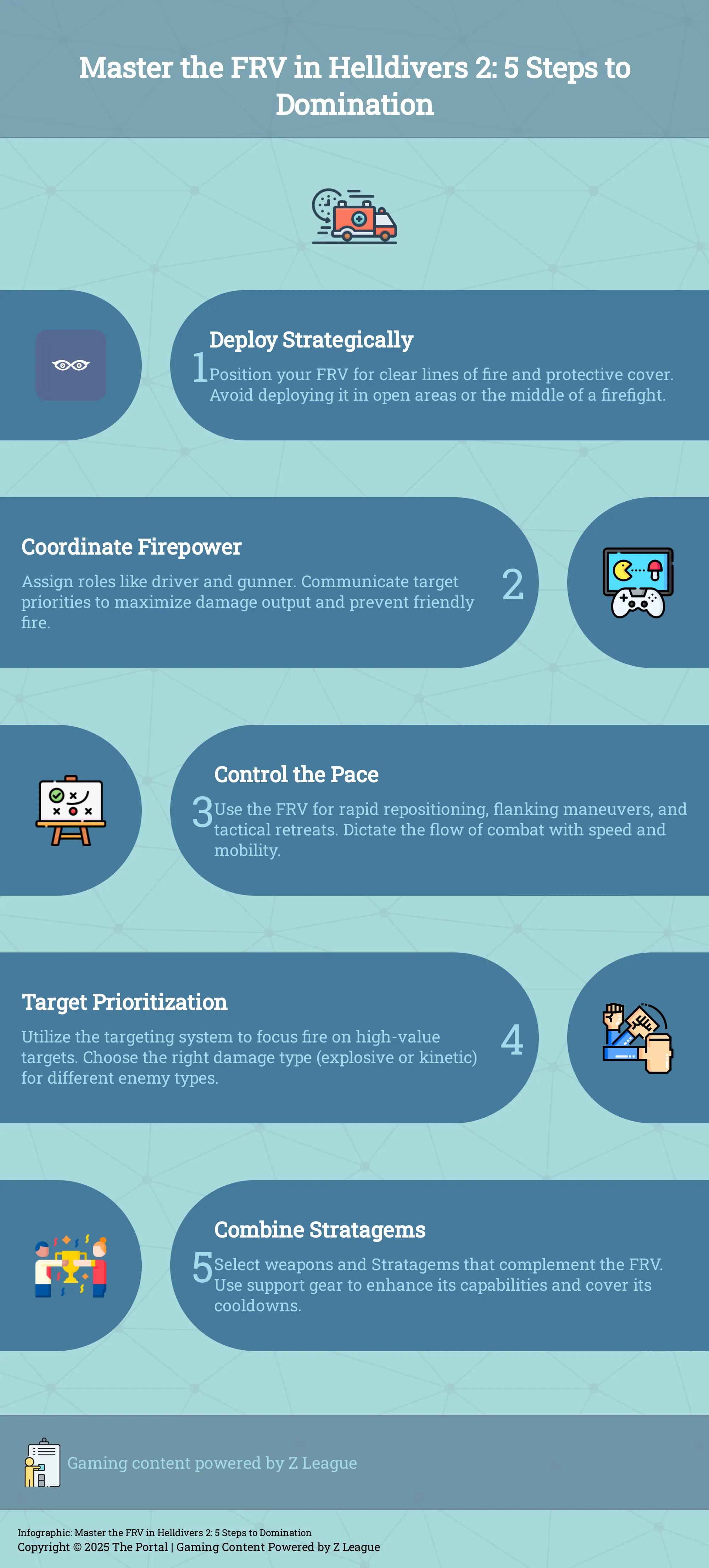 Master the FRV in Helldivers 2: 5 Steps to Domination

Deploy Strategically

1

Position your FRV for clear lines of fire and protective cover. Avoid deploying it in open areas or the middle of a firefight.

Coordinate Firepower

Assign roles like driver and gunner. Communicate target priorities to maximize damage output and prevent friendly fire.

2

Control the Pace

3

Use the FRV for rapid repositioning, flanking maneuvers, and tactical retreats. Dictate the flow of combat with speed and mobility.

Target Prioritization

Utilize the targeting system to focus fire on high-value targets. Choose the right damage type (explosive or kinetic) for different enemy types.

4

Combine Stratagems

5

Select weapons and Stratagems that complement the FRV. Use support gear to enhance its capabilities and cover its cooldowns.

Gaming content powered by Z League

Infographic: Master the FRV in Helldivers 2: 5 Steps to Domination
Copyright © 2025 The Portal | Gaming Content Powered by Z League