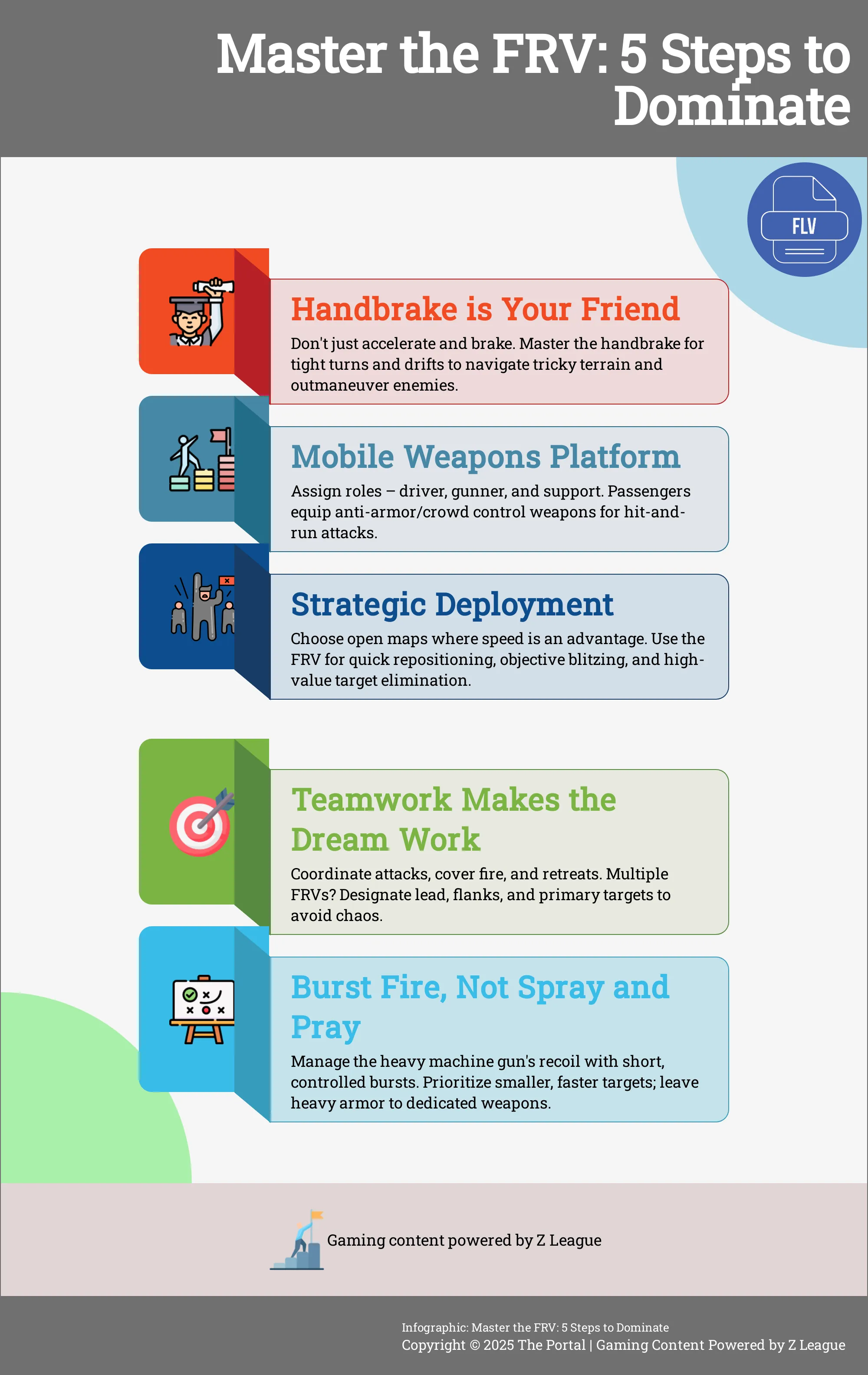 Master the FRV: 5 Steps to Dominate

FLV

Handbrake is Your Friend

Don't just accelerate and brake. Master the handbrake for tight turns and drifts to navigate tricky terrain and outmaneuver enemies.

Mobile Weapons Platform

Assign roles – driver, gunner, and support. Passengers equip anti-armor/crowd control weapons for hit-and-run attacks.

Strategic Deployment

Choose open maps where speed is an advantage. Use the FRV for quick repositioning, objective blitzing, and high-value target elimination.

Teamwork Makes the Dream Work

Coordinate attacks, cover fire, and retreats. Multiple FRVs? Designate lead, flanks, and primary targets to avoid chaos.

Burst Fire, Not Spray and Pray

Manage the heavy machine gun's recoil with short, controlled bursts. Prioritize smaller, faster targets; leave heavy armor to dedicated weapons.

Gaming content powered by Z League

Infographic: Master the FRV: 5 Steps to Dominate
Copyright © 2025 The Portal | Gaming Content Powered by Z League