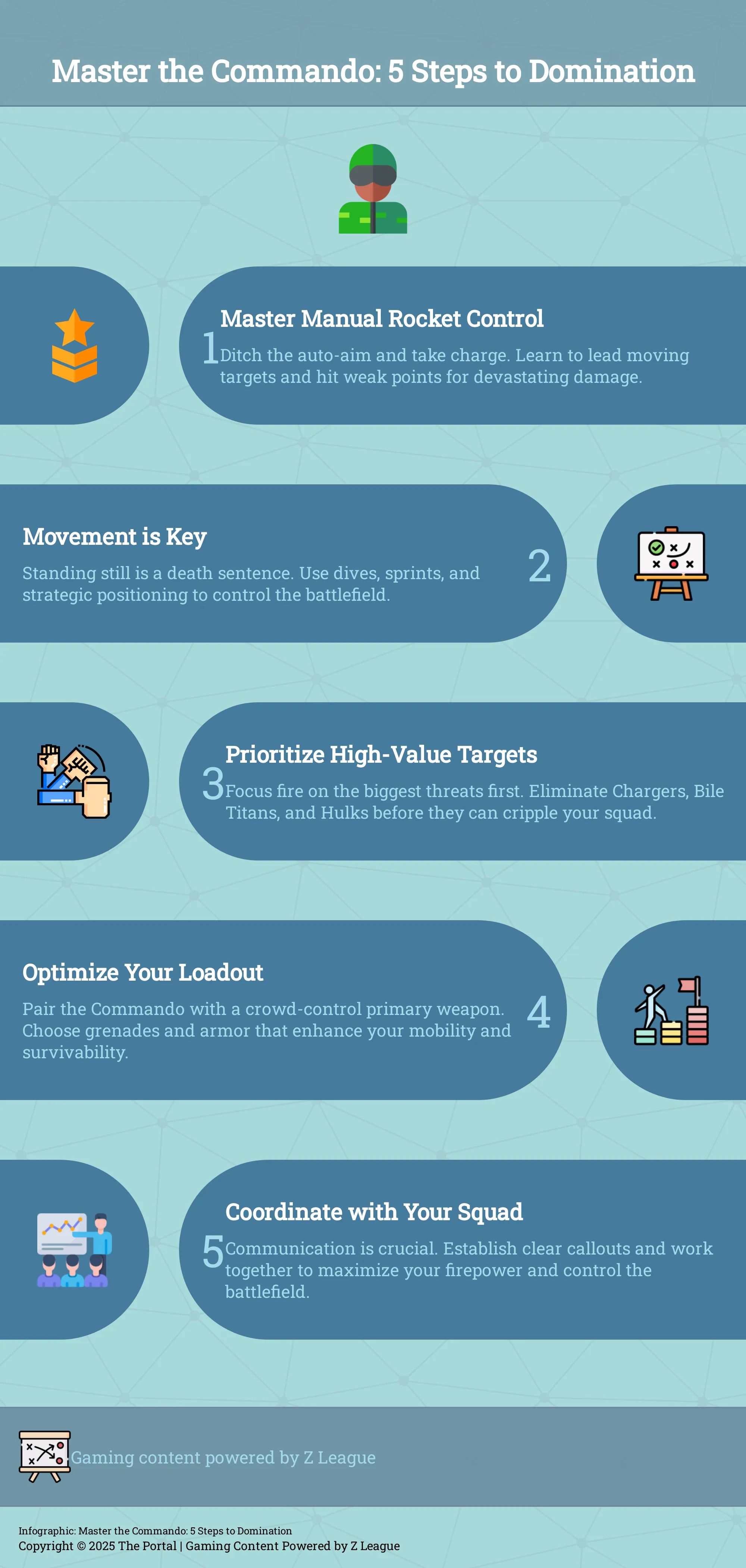 Master the Commando: 5 Steps to Domination

1

Master Manual Rocket Control

Ditch the auto-aim and take charge. Learn to lead moving targets and hit weak points for devastating damage.

Movement is Key

Standing still is a death sentence. Use dives, sprints, and strategic positioning to control the battlefield.

2

3

Prioritize High-Value Targets

Focus fire on the biggest threats first. Eliminate Chargers, Bile Titans, and Hulks before they can cripple your squad.

Optimize Your Loadout

Pair the Commando with a crowd-control primary weapon. Choose grenades and armor that enhance your mobility and survivability.

4

5

Coordinate with Your Squad

Communication is crucial. Establish clear callouts and work together to maximize your firepower and control the battlefield.

Gaming content powered by Z League

Infographic: Master the Commando: 5 Steps to Domination
Copyright © 2025 The Portal | Gaming Content Powered by Z League