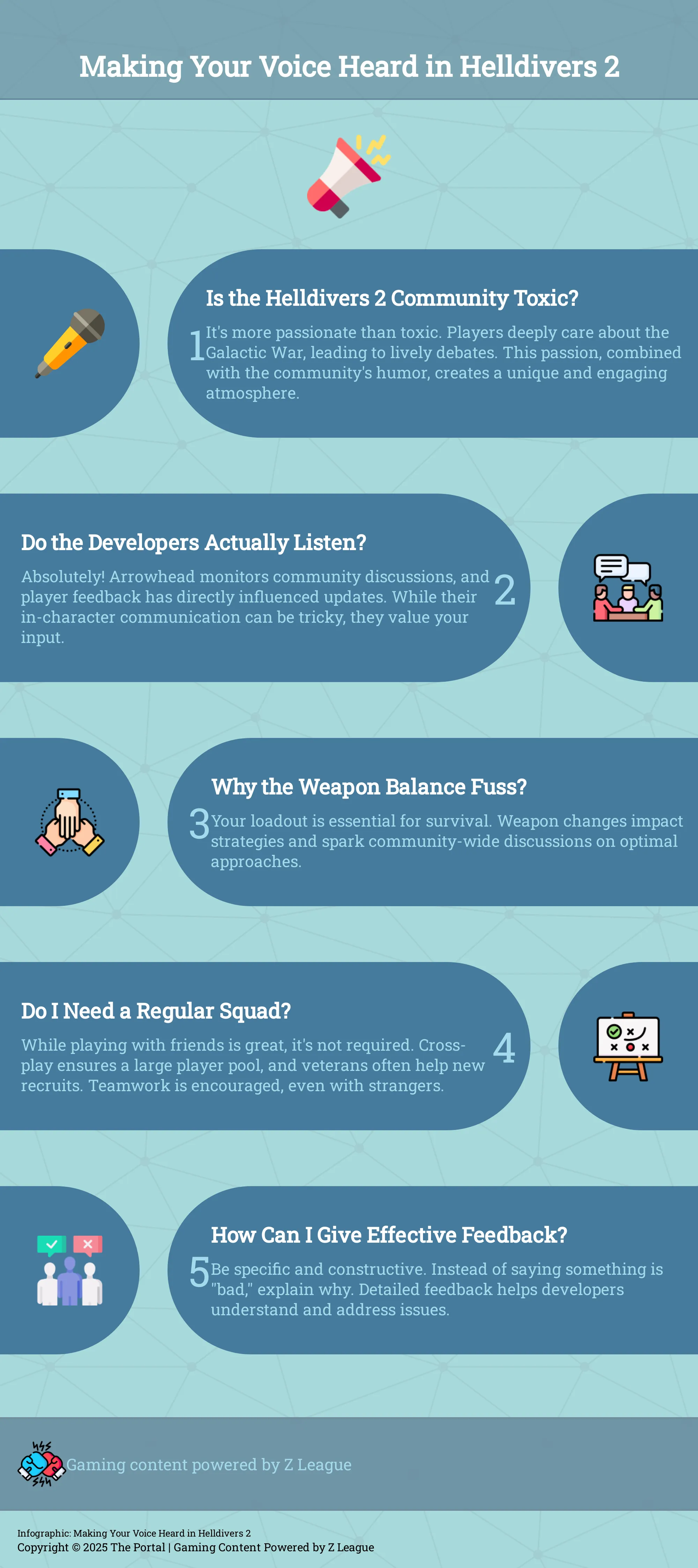 Making Your Voice Heard in Helldivers 2

Is the Helldivers 2 Community Toxic?

1 It's more passionate than toxic. Players deeply care about the Galactic War, leading to lively debates. This passion, combined with the community's humor, creates a unique and engaging atmosphere.

Do the Developers Actually Listen?

Absolutely! Arrowhead monitors community discussions, and player feedback has directly influenced updates. While their in-character communication can be tricky, they value your input. 2

Why the Weapon Balance Fuss?

3 Your loadout is essential for survival. Weapon changes impact strategies and spark community-wide discussions on optimal approaches.

Do I Need a Regular Squad?

While playing with friends is great, it's not required. Cross-play ensures a large player pool, and veterans often help new recruits. Teamwork is encouraged, even with strangers. 4

How Can I Give Effective Feedback?

5 Be specific and constructive. Instead of saying something is "bad," explain why. Detailed feedback helps developers understand and address issues.

Gaming content powered by Z League

Infographic: Making Your Voice Heard in Helldivers 2
Copyright © 2025 The Portal | Gaming Content Powered by Z League