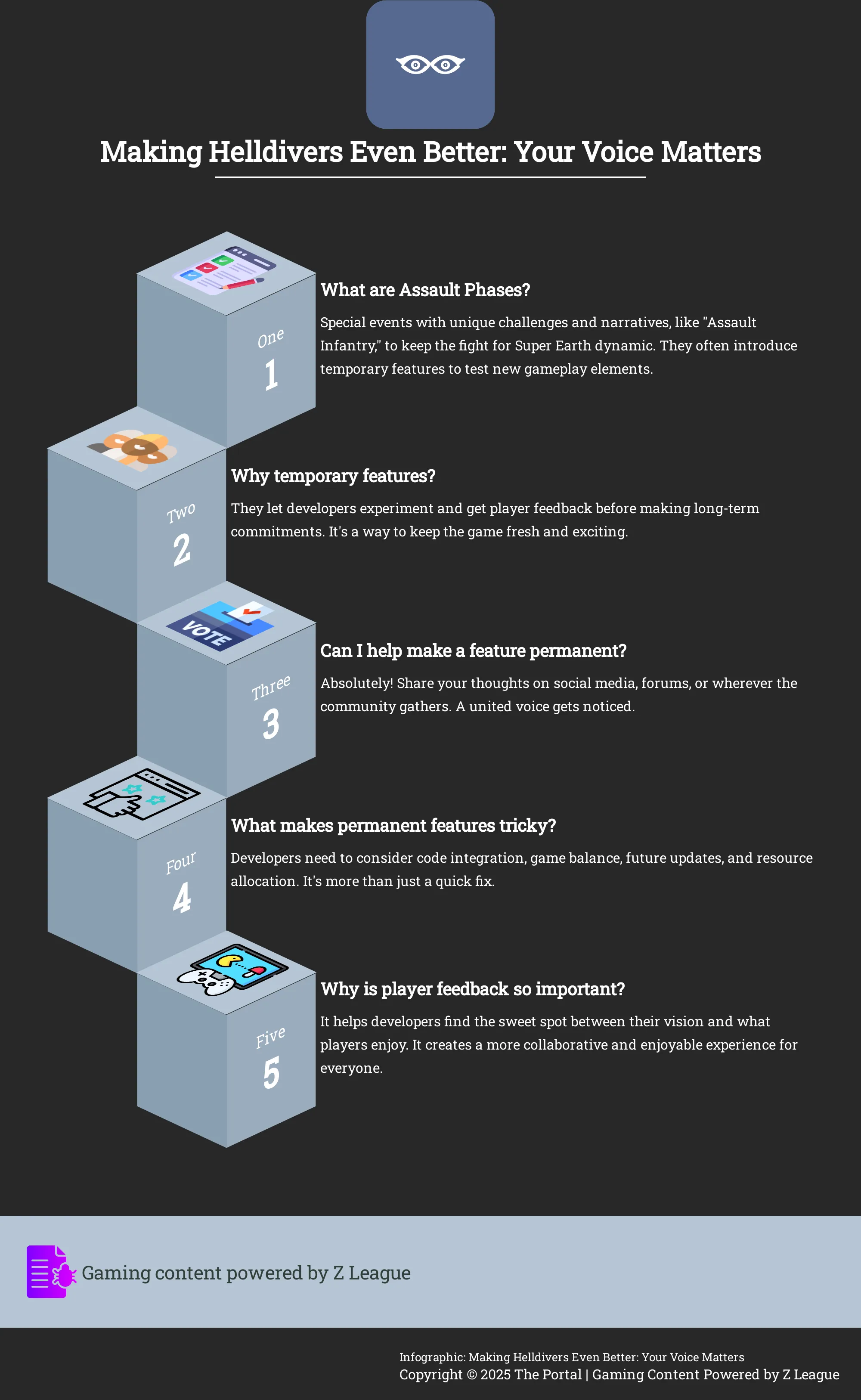 Making Helldivers Even Better: Your Voice Matters

One
1

What are Assault Phases?

Special events with unique challenges and narratives, like "Assault Infantry," to keep the fight for Super Earth dynamic. They often introduce temporary features to test new gameplay elements.

Two
2

Why temporary features?

They let developers experiment and get player feedback before making long-term commitments. It's a way to keep the game fresh and exciting.

VOTE

Three
3

Can I help make a feature permanent?

Absolutely! Share your thoughts on social media, forums, or wherever the community gathers. A united voice gets noticed.

Four
4

What makes permanent features tricky?

Developers need to consider code integration, game balance, future updates, and resource allocation. It's more than just a quick fix.

Five
5

Why is player feedback so important?

It helps developers find the sweet spot between their vision and what players enjoy. It creates a more collaborative and enjoyable experience for everyone.

Gaming content powered by Z League

Infographic: Making Helldivers Even Better: Your Voice Matters
Copyright © 2025 The Portal | Gaming Content Powered by Z League