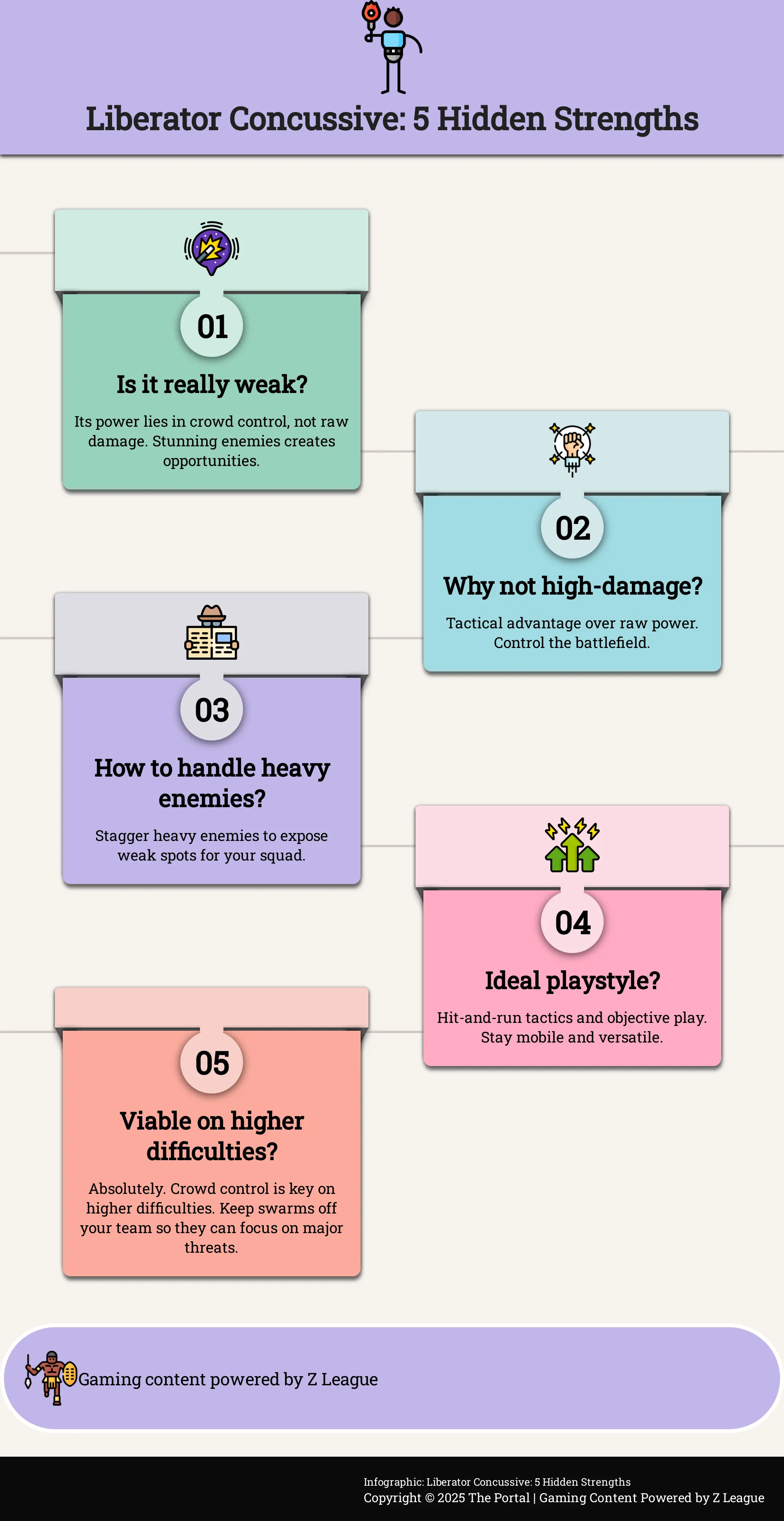 Liberator Concussive: 5 Hidden Strengths

01

Is it really weak?

Its power lies in crowd control, not raw damage. Stunning enemies creates opportunities.

02

Why not high-damage?

Tactical advantage over raw power. Control the battlefield.

03

How to handle heavy enemies?

Stagger heavy enemies to expose weak spots for your squad.

04

Ideal playstyle?

Hit-and-run tactics and objective play. Stay mobile and versatile.

05

Viable on higher difficulties?

Absolutely. Crowd control is key on higher difficulties. Keep swarms off your team so they can focus on major threats.

Gaming content powered by Z League

Infographic: Liberator Concussive: 5 Hidden Strengths
Copyright © 2025 The Portal | Gaming Content Powered by Z League