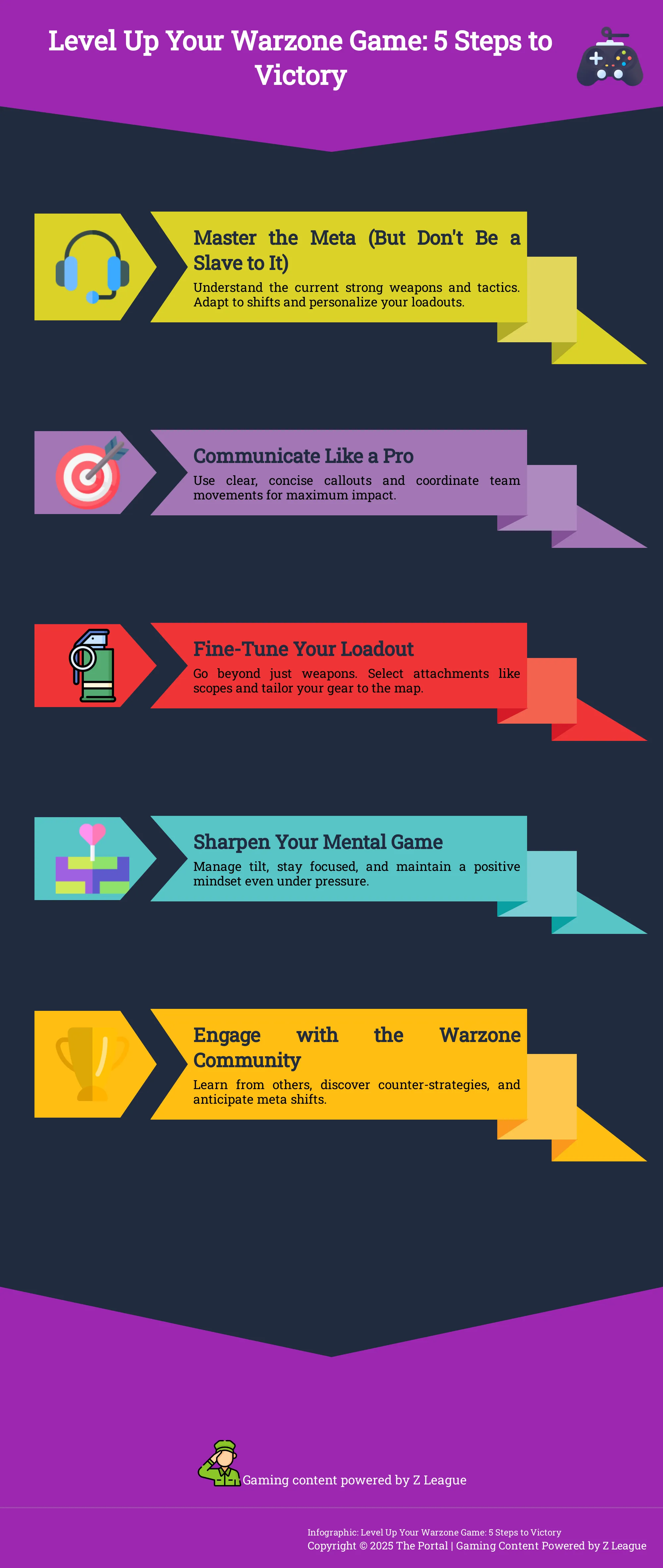 Level Up Your Warzone Game: 5 Steps to Victory

Master the Meta (But Don't Be a Slave to It)

Understand the current strong weapons and tactics. Adapt to shifts and personalize your loadouts.

Communicate Like a Pro

Use clear, concise callouts and coordinate team movements for maximum impact.

Fine-Tune Your Loadout

Go beyond just weapons. Select attachments like scopes and tailor your gear to the map.

Sharpen Your Mental Game

Manage tilt, stay focused, and maintain a positive mindset even under pressure.

Engage with the Warzone Community

Learn from others, discover counter-strategies, and anticipate meta shifts.

Gaming content powered by Z League

Infographic: Level Up Your Warzone Game: 5 Steps to Victory
Copyright © 2025 The Portal | Gaming Content Powered by Z League