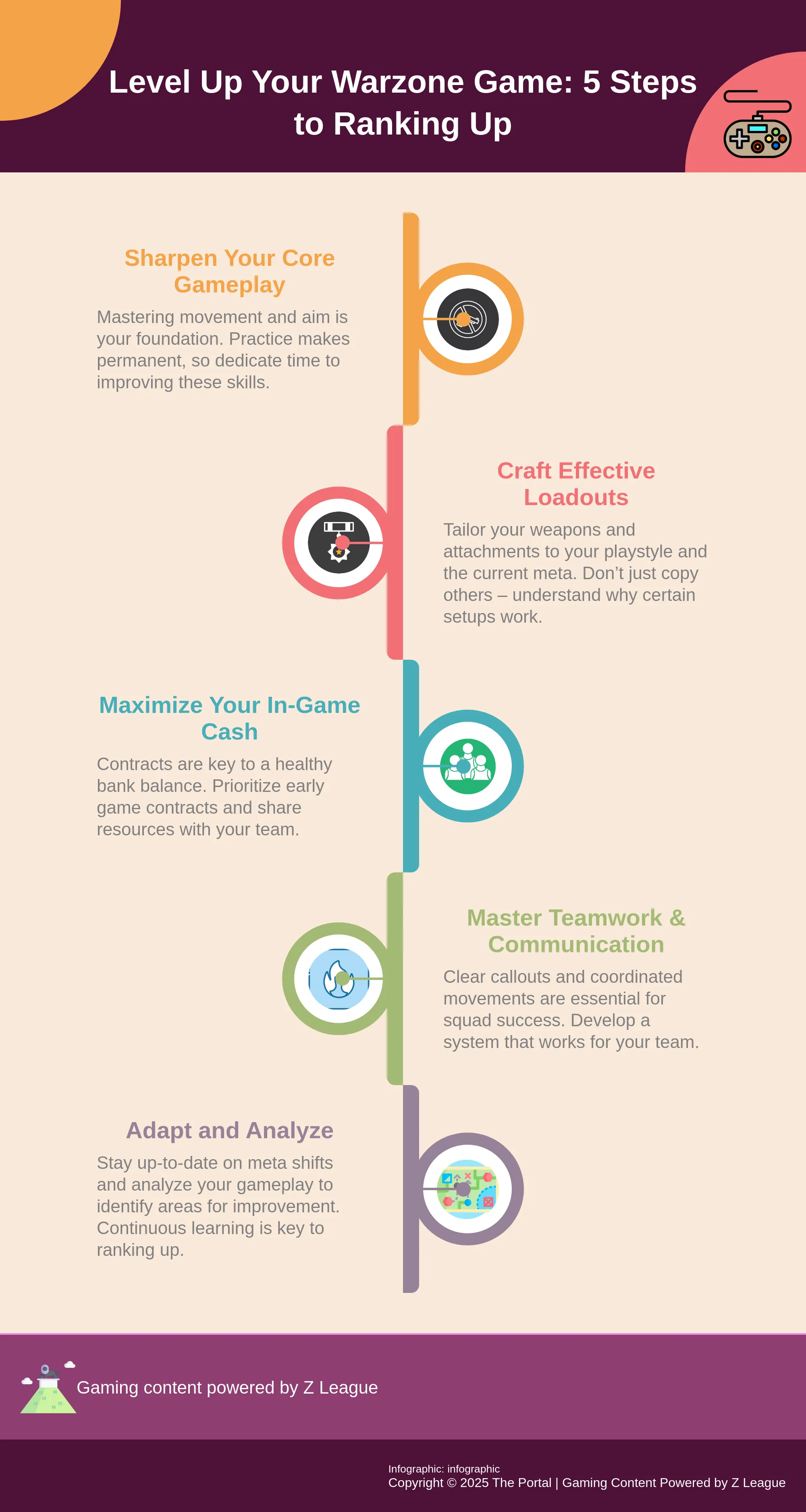 Level Up Your Warzone Game: 5 Steps to Ranking Up

Sharpen Your Core Gameplay

Mastering movement and aim is your foundation. Practice makes permanent, so dedicate time to improving these skills.

Craft Effective Loadouts

Tailor your weapons and attachments to your playstyle and the current meta. Don't just copy others – understand why certain setups work.

Maximize Your In-Game Cash

Contracts are key to a healthy bank balance. Prioritize early game contracts and share resources with your team.

Master Teamwork & Communication

Clear callouts and coordinated movements are essential for squad success. Develop a system that works for your team.

Adapt and Analyze

Stay up-to-date on meta shifts and analyze your gameplay to identify areas for improvement. Continuous learning is key to ranking up.

Gaming content powered by Z League

Infographic: infographic
Copyright © 2025 The Portal | Gaming Content Powered by Z League