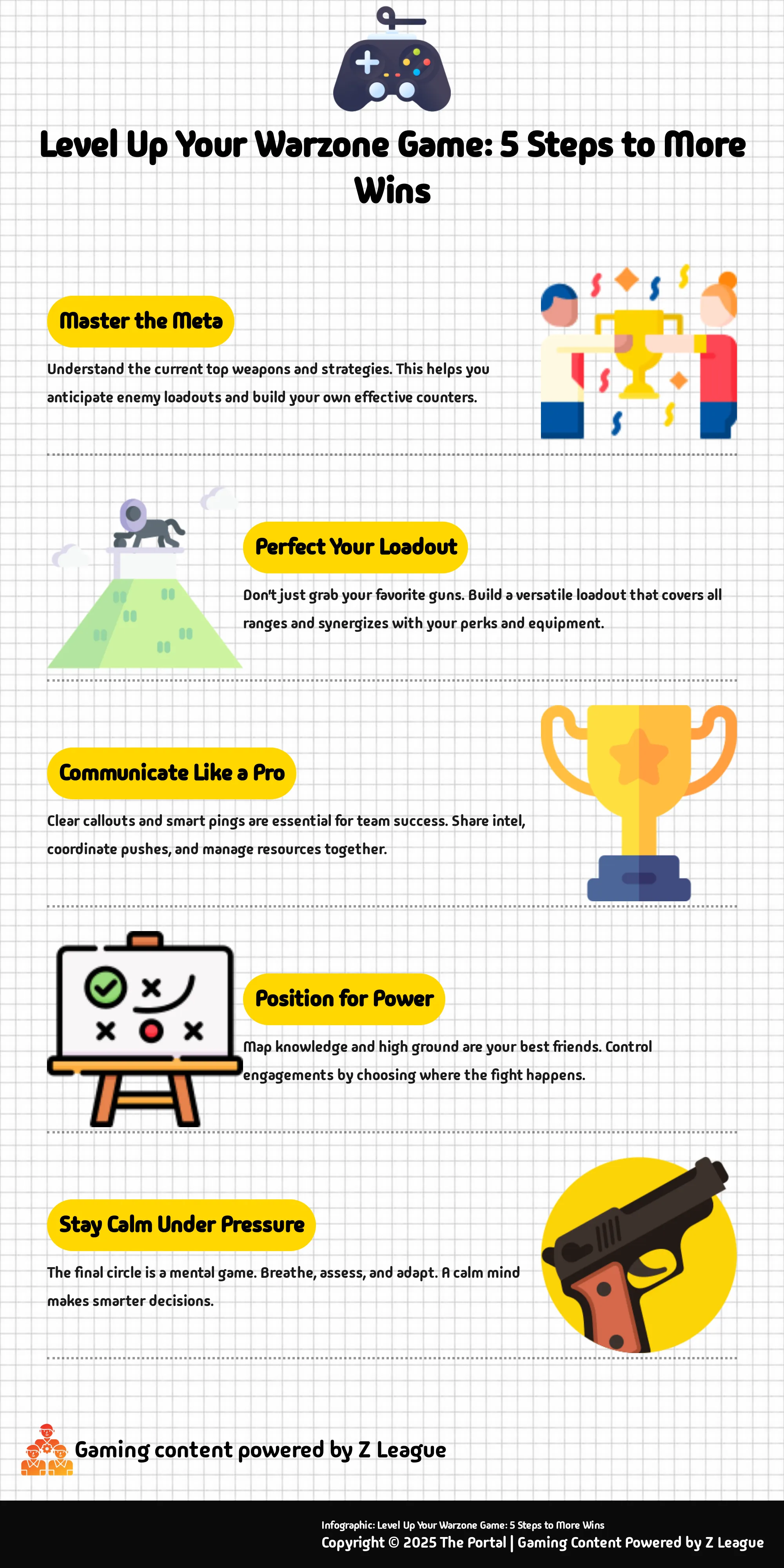 Level Up Your Warzone Game: 5 Steps to More Wins

Master the Meta

Understand the current top weapons and strategies. This helps you anticipate enemy loadouts and build your own effective counters.

Perfect Your Loadout

Don't just grab your favorite guns. Build a versatile loadout that covers all ranges and synergizes with your perks and equipment.

Communicate Like a Pro

Clear callouts and smart pings are essential for team success. Share intel, coordinate pushes, and manage resources together.

Position for Power

Map knowledge and high ground are your best friends. Control engagements by choosing where the fight happens.

Stay Calm Under Pressure

The final circle is a mental game. Breathe, assess, and adapt. A calm mind makes smarter decisions.

Gaming content powered by Z League

Infographic: Level Up Your Warzone Game: 5 Steps to More Wins
Copyright © 2025 The Portal | Gaming Content Powered by Z League