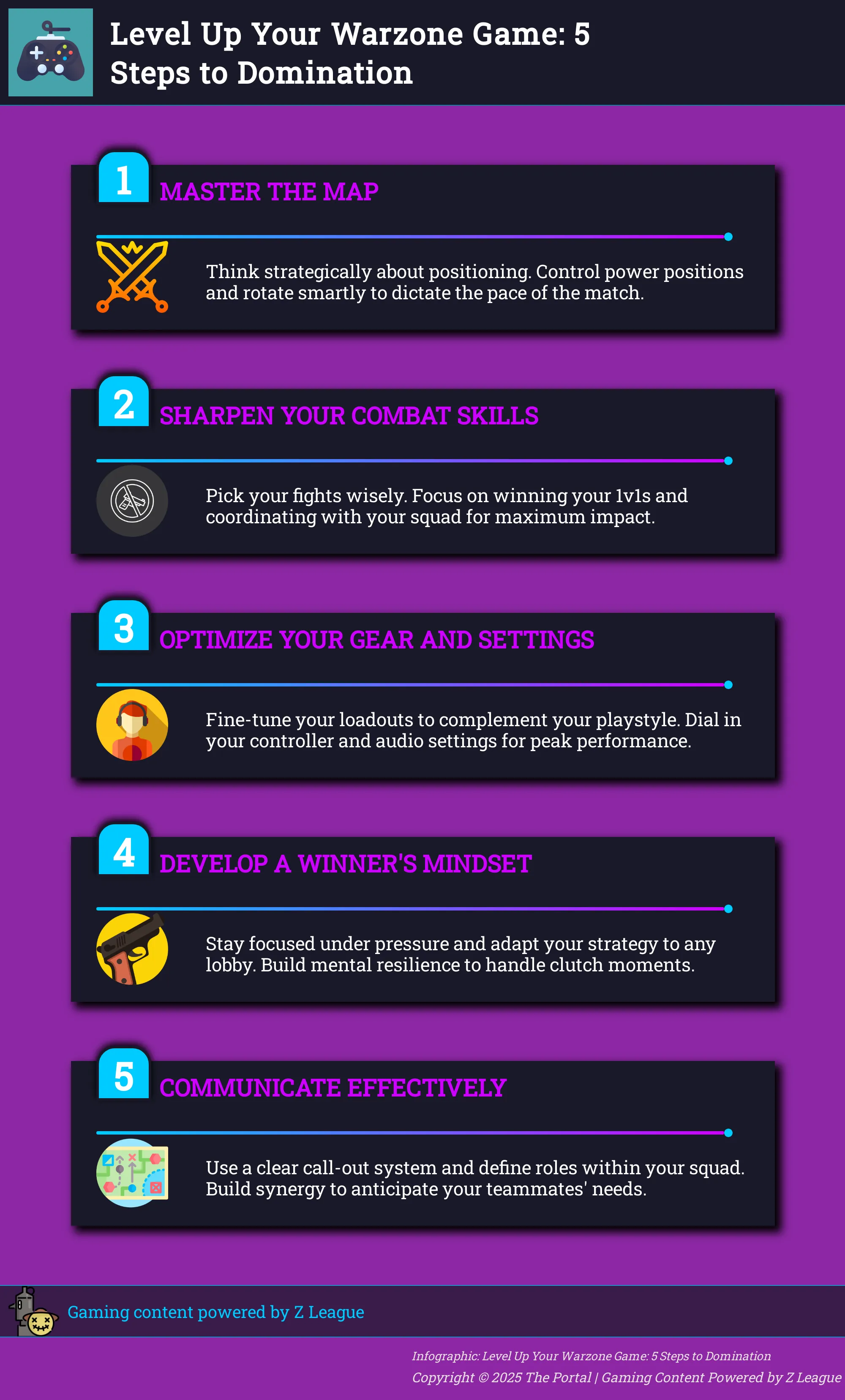 Level Up Your Warzone Game: 5 Steps to Domination

1 MASTER THE MAP

Think strategically about positioning. Control power positions and rotate smartly to dictate the pace of the match.

2 SHARPEN YOUR COMBAT SKILLS

Pick your fights wisely. Focus on winning your 1v1s and coordinating with your squad for maximum impact.

3 OPTIMIZE YOUR GEAR AND SETTINGS

Fine-tune your loadouts to complement your playstyle. Dial in your controller and audio settings for peak performance.

4 DEVELOP A WINNER'S MINDSET

Stay focused under pressure and adapt your strategy to any lobby. Build mental resilience to handle clutch moments.

5 COMMUNICATE EFFECTIVELY

Use a clear call-out system and define roles within your squad. Build synergy to anticipate your teammates' needs.

Gaming content powered by Z League

Infographic: Level Up Your Warzone Game: 5 Steps to Domination
Copyright © 2025 The Portal | Gaming Content Powered by Z League