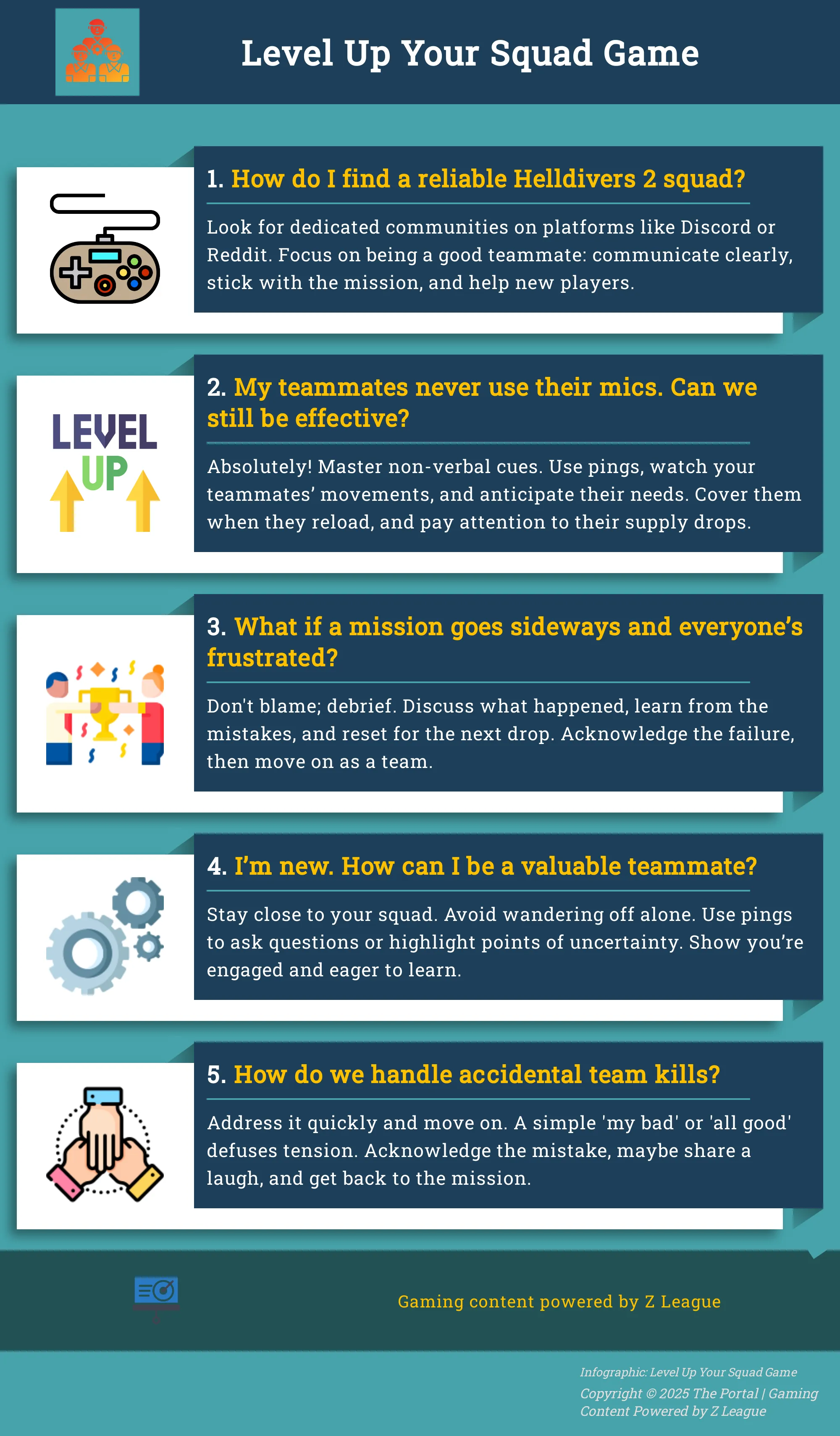 Level Up Your Squad Game

1. How do I find a reliable Helldivers 2 squad?

Look for dedicated communities on platforms like Discord or Reddit. Focus on being a good teammate: communicate clearly, stick with the mission, and help new players.

LEVEL UP

2. My teammates never use their mics. Can we still be effective?

Absolutely! Master non-verbal cues. Use pings, watch your teammates' movements, and anticipate their needs. Cover them when they reload, and pay attention to their supply drops.

3. What if a mission goes sideways and everyone's frustrated?

Don't blame; debrief. Discuss what happened, learn from the mistakes, and reset for the next drop. Acknowledge the failure, then move on as a team.

4. I'm new. How can I be a valuable teammate?

Stay close to your squad. Avoid wandering off alone. Use pings to ask questions or highlight points of uncertainty. Show you're engaged and eager to learn.

5. How do we handle accidental team kills?

Address it quickly and move on. A simple 'my bad' or 'all good' defuses tension. Acknowledge the mistake, maybe share a laugh, and get back to the mission.

Gaming content powered by Z League

Infographic: Level Up Your Squad Game
Copyright © 2025 The Portal | Gaming Content Powered by Z League