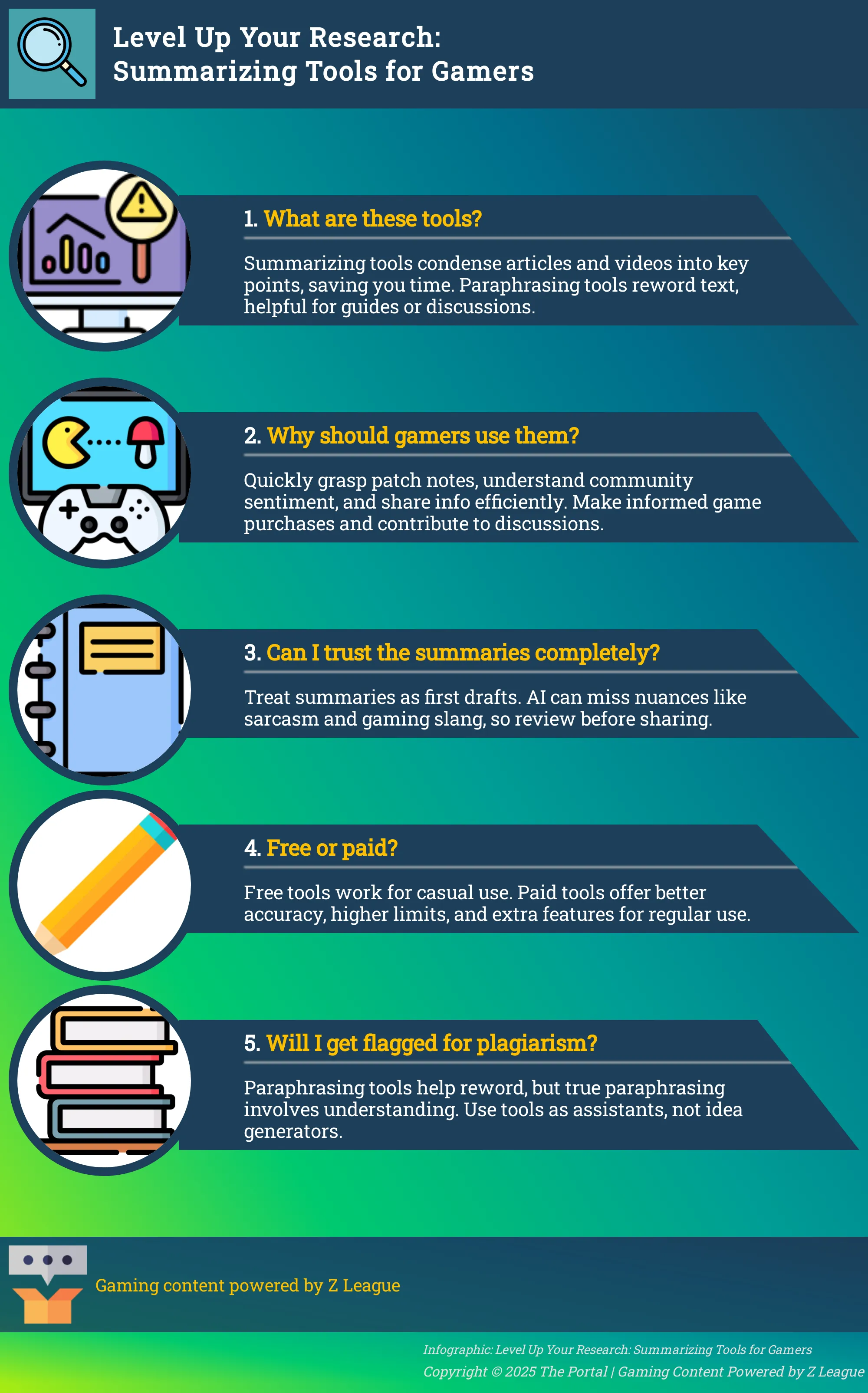 Level Up Your Research:
Summarizing Tools for Gamers

1. What are these tools?

Summarizing tools condense articles and videos into key points, saving you time. Paraphrasing tools reword text, helpful for guides or discussions.

2. Why should gamers use them?

Quickly grasp patch notes, understand community sentiment, and share info efficiently. Make informed game purchases and contribute to discussions.

3. Can I trust the summaries completely?

Treat summaries as first drafts. AI can miss nuances like sarcasm and gaming slang, so review before sharing.

4. Free or paid?

Free tools work for casual use. Paid tools offer better accuracy, higher limits, and extra features for regular use.

5. Will I get flagged for plagiarism?

Paraphrasing tools help reword, but true paraphrasing involves understanding. Use tools as assistants, not idea generators.

Gaming content powered by Z League

Infographic: Level Up Your Research: Summarizing Tools for Gamers
Copyright © 2025 The Portal | Gaming Content Powered by Z League