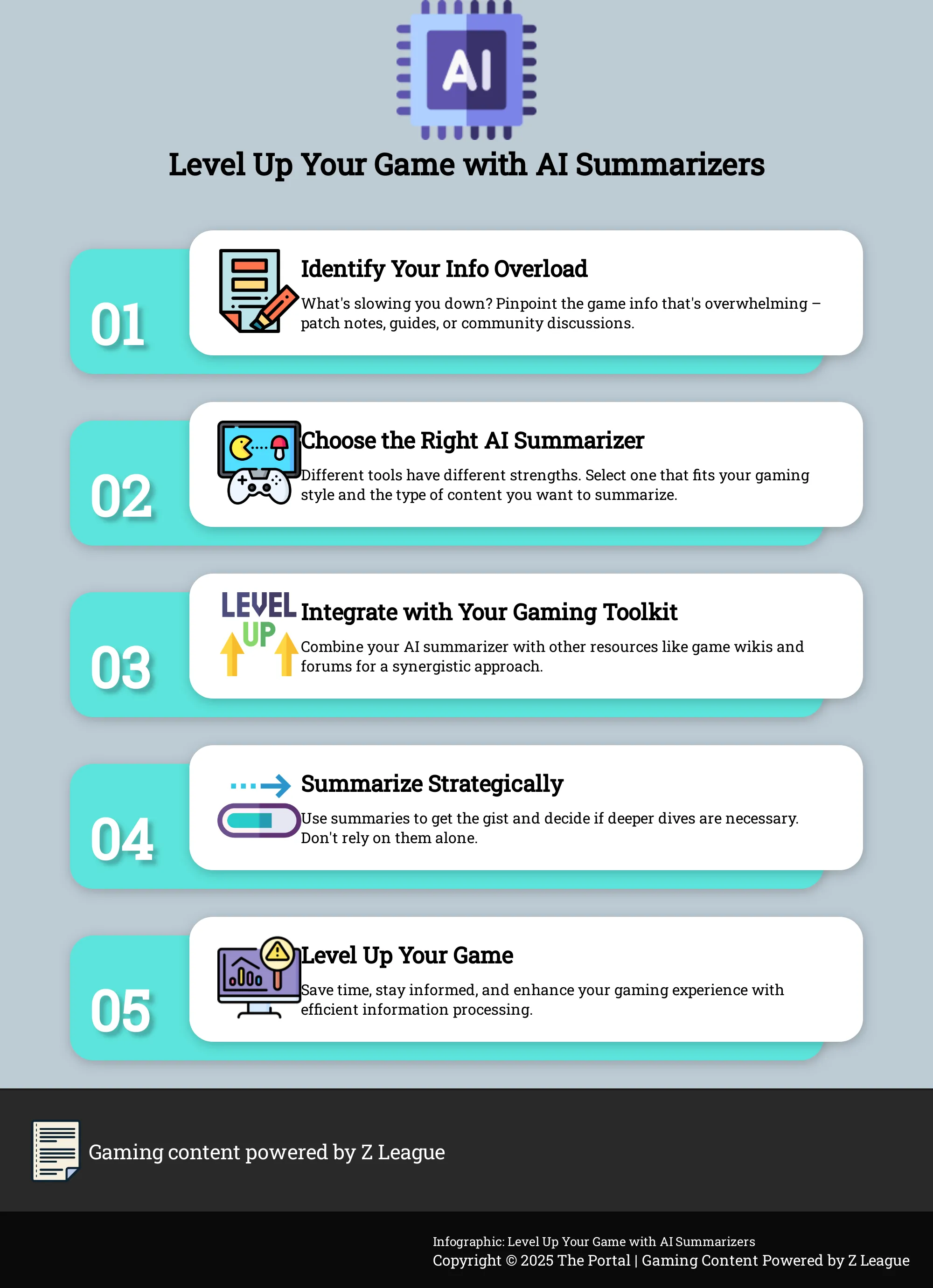 AI

Level Up Your Game with AI Summarizers

01

Identify Your Info Overload

What's slowing you down? Pinpoint the game info that's overwhelming – patch notes, guides, or community discussions.

02

Choose the Right AI Summarizer

Different tools have different strengths. Select one that fits your gaming style and the type of content you want to summarize.

03

LEVEL UP

Integrate with Your Gaming Toolkit

Combine your AI summarizer with other resources like game wikis and forums for a synergistic approach.

04

Summarize Strategically

Use summaries to get the gist and decide if deeper dives are necessary. Don't rely on them alone.

05

Level Up Your Game

Save time, stay informed, and enhance your gaming experience with efficient information processing.

Gaming content powered by Z League

Infographic: Level Up Your Game with AI Summarizers
Copyright © 2025 The Portal | Gaming Content Powered by Z League