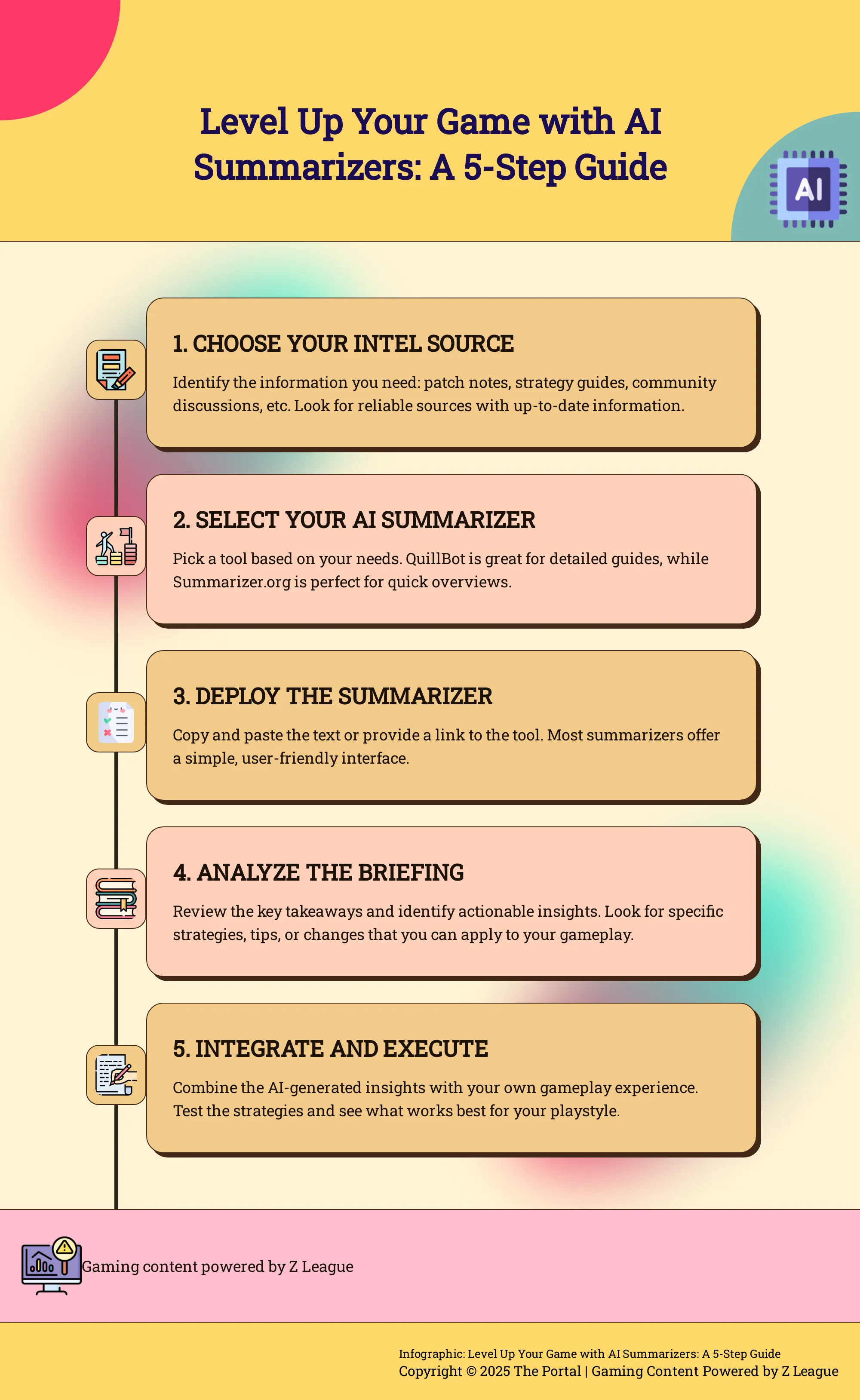 Level Up Your Game with AI Summarizers: A 5-Step Guide

AI

1. CHOOSE YOUR INTEL SOURCE

Identify the information you need: patch notes, strategy guides, community discussions, etc. Look for reliable sources with up-to-date information.

2. SELECT YOUR AI SUMMARIZER

Pick a tool based on your needs. QuillBot is great for detailed guides, while Summarizer.org is perfect for quick overviews.

3. DEPLOY THE SUMMARIZER

Copy and paste the text or provide a link to the tool. Most summarizers offer a simple, user-friendly interface.

4. ANALYZE THE BRIEFING

Review the key takeaways and identify actionable insights. Look for specific strategies, tips, or changes that you can apply to your gameplay.

5. INTEGRATE AND EXECUTE

Combine the AI-generated insights with your own gameplay experience. Test the strategies and see what works best for your playstyle.

Gaming content powered by Z League

Infographic: Level Up Your Game with AI Summarizers: A 5-Step Guide
Copyright © 2025 The Portal | Gaming Content Powered by Z League